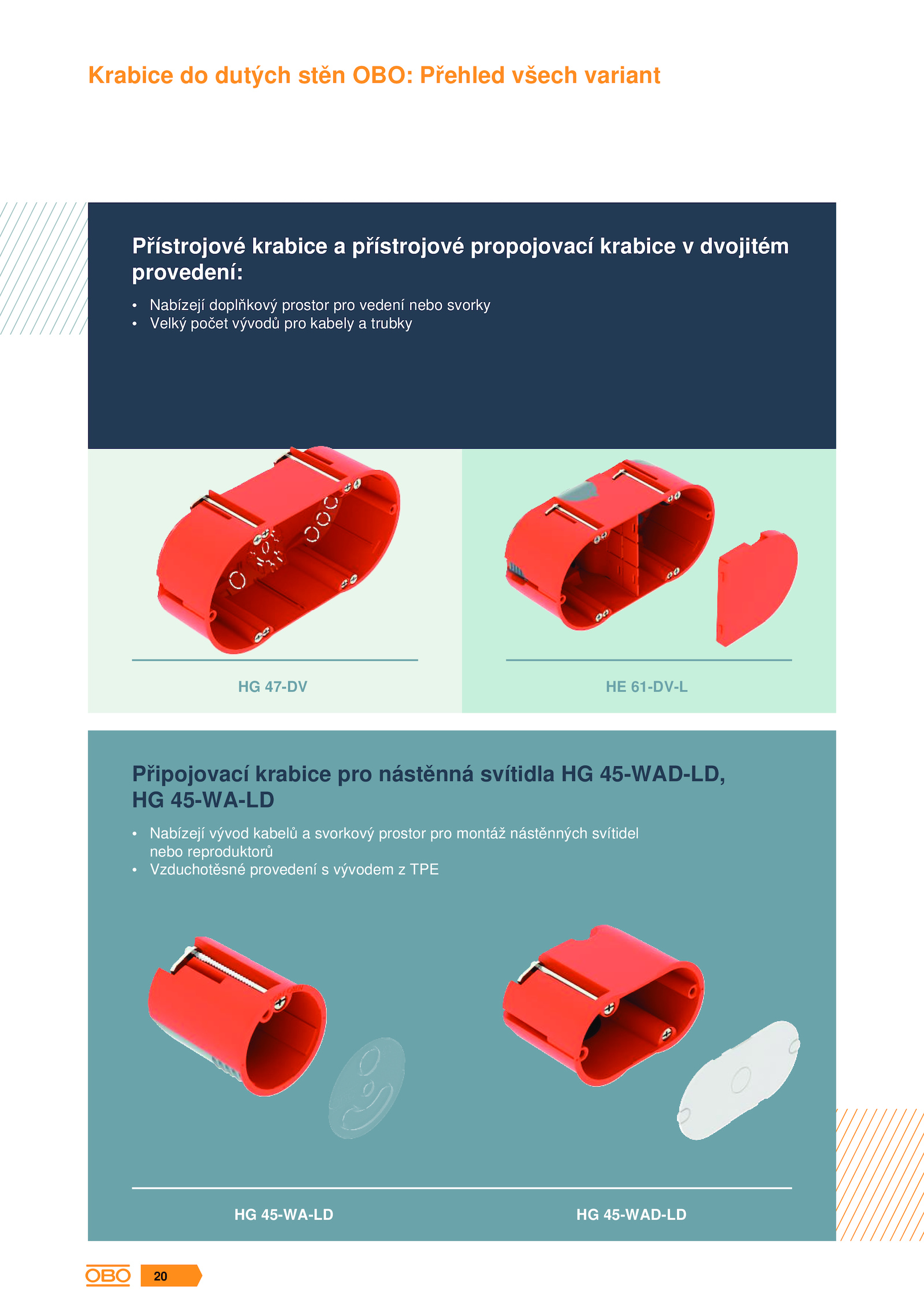 Krabice do dutých stěn OBO: Přehled všech variant

Přístrojové krabice a přístrojové propojovací krabice v dvojitém provedení:

• Nabízejí doplňkový prostor pro vedení nebo svorky
• Velký počet vývodů pro kabely a trubky

HG 47-DV

HE 61-DV-L

Připojovací krabice pro nástěnná svítidla HG 45-WAD-LD, HG 45-WA-LD

• Nabízejí vývod kabelů a svorkový prostor pro montáž nástěnných svítidel nebo reproduktorů
• Vzduchotěsné provedení s vývodem z TPE

HG 45-WA-LD

HG 45-WAD-LD

OBO 20