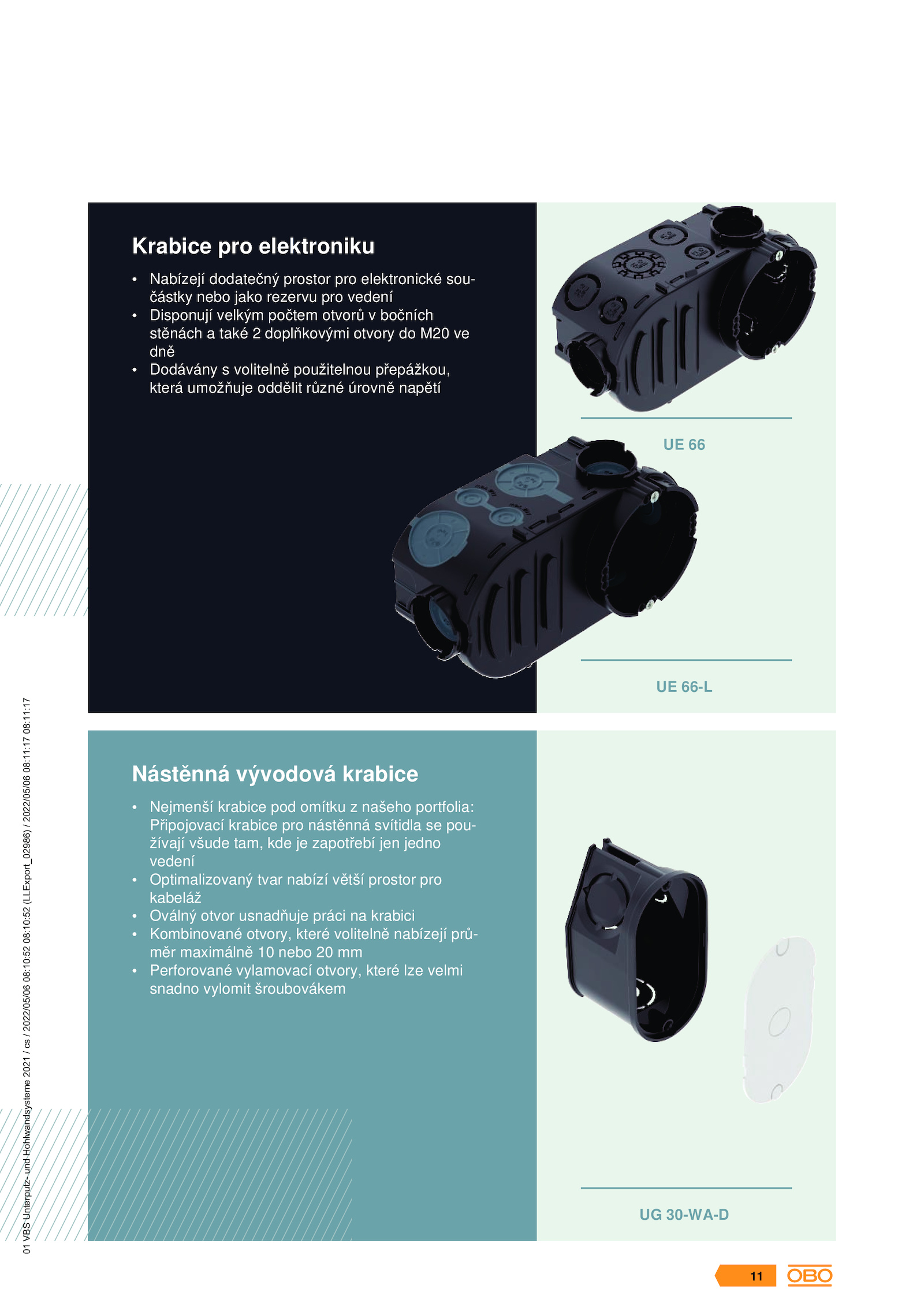 Krabice pro elektroniku

• Nabízejí dodatečný prostor pro elektronické součástky nebo jako rezervu pro vedení
• Disponují velkým počtem otvorů v bočních stěnách a také 2 doplňkovými otvory do M20 ve dně
• Dodávány s volitelně použitelnou přepážkou, která umožňuje oddělit různé úrovně napětí

UE 66

UE 66-L

Nástěnná vývodová krabice

• Nejmenší krabice pod omítku z našeho portfolia: Připojovací krabice pro nástěnná svítidla se používají všude tam, kde je zapotřebí jen jedno vedení
• Optimalizovaný tvar nabízí větší prostor pro kabeláž
• Oválný otvor usnadňuje práci na krabici
• Kombinované otvory, které volitelně nabízejí průměr maximálně 10 nebo 20 mm
• Perforované vylamovací otvory, které lze velmi snadno vylomit šroubovákem

UG 30-WA-D

01 VBS Unterputz- und Hohlwandsysteme 2021 / cs / 2022/05/06 08:10:52 08:10:52 (LLExport_02986) / 2022/05/06 08:11:17 08:11:17

11

OBO