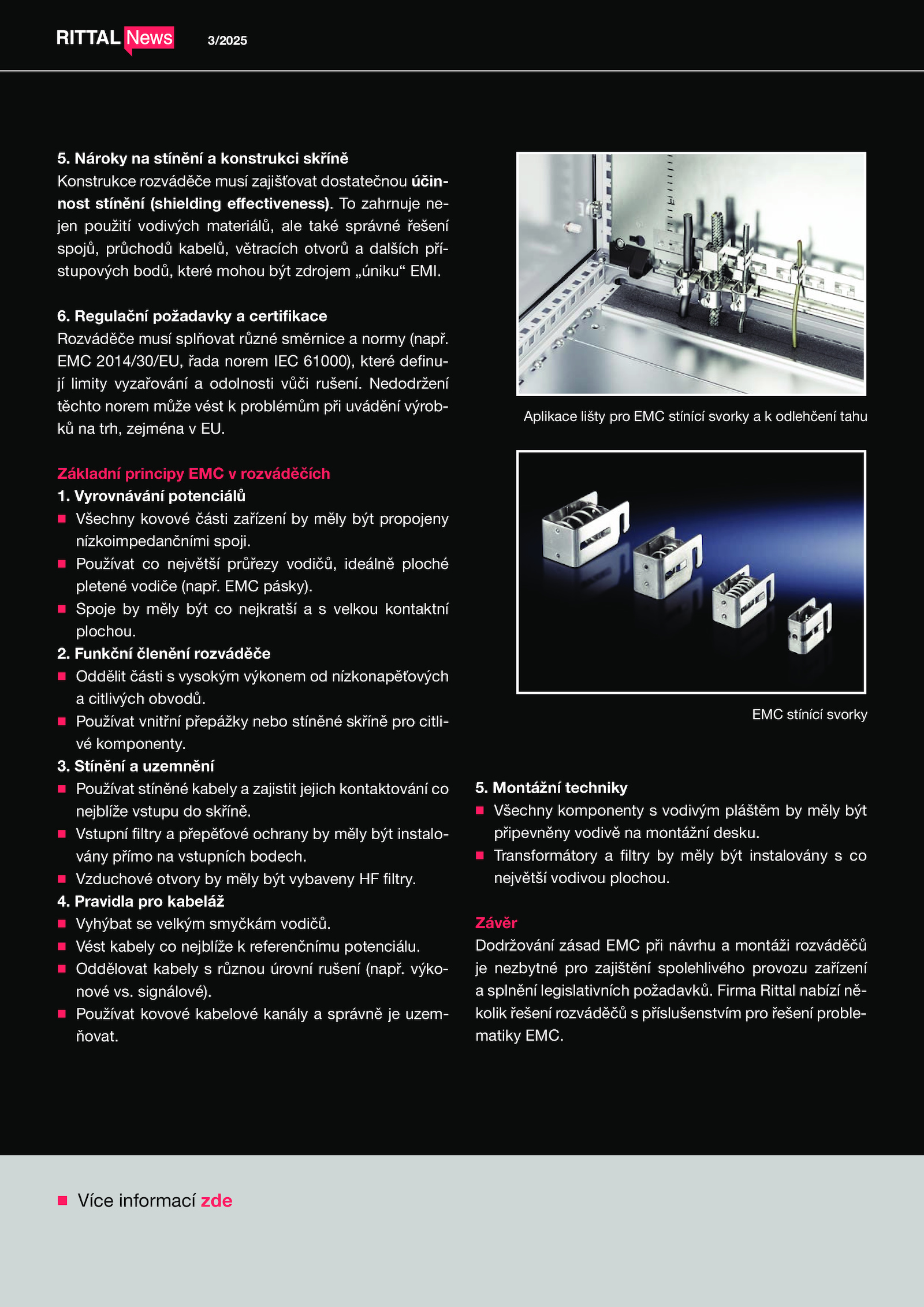 RITTAL News 3/2025

5. Nároky na stínění a konstrukci skříně
Konstrukce rozváděče musí zajišťovat dostatečnou účinnost stínění (shielding effectiveness). To zahrnuje nejen použití vodivých materiálů, ale také správné řešení spojů, průchodů kabelů, větracích otvorů a dalších přístupových bodů, které mohou být zdrojem „úniku“ EMI.

6. Regulační požadavky a certifikace
Rozváděče musí splňovat různé směrnice a normy (např. EMC 2014/30/EU, řada norem IEC 61000), které definují limity vyzařování a odolnosti vůči rušení. Nedodržení těchto norem může vést k problémům při uvádění výrobků na trh, zejména v EU.

Základní principy EMC v rozváděčích
1. Vyrovnávání potenciálů
■ Všechny kovové části zařízení by měly být propojeny nízkoimpedančními spoji.
■ Používat co největší průřezy vodičů, ideálně ploché pletené vodiče (např. EMC pásky).
■ Spoje by měly být co nejkratší a s velkou kontaktní plochou.
2. Funkční členění rozváděče
■ Oddělit části s vysokým výkonem od nízkonapěťových a citlivých obvodů.
■ Používat vnitřní přepážky nebo stíněné skříně pro citlivé komponenty.
3. Stínění a uzemnění
■ Používat stíněné kabely a zajistit jejich kontaktování co nejblíže vstupu do skříně.
■ Vstupní filtry a přepěťové ochrany by měly být instalovány přímo na vstupních bodech.
■ Vzduchové otvory by měly být vybaveny HF filtry.
4. Pravidla pro kabeláž
■ Vyhýbat se velkým smyčkám vodičů.
■ Vést kabely co nejblíže k referenčnímu potenciálu.
■ Oddělovat kabely s různou úrovní rušení (např. výkonové vs. signálové).
■ Používat kovové kabelové kanály a správně je uzemňovat.

Aplikace lišty pro EMC stínící svorky a k odlehčení tahu

EMC stínící svorky

5. Montážní techniky
■ Všechny komponenty s vodivým pláštěm by měly být připevněny vodivě na montážní desku.
■ Transformátory a filtry by měly být instalovány s co největší vodivou plochou.

Závěr
Dodržování zásad EMC při návrhu a montáži rozváděčů je nezbytné pro zajištění spolehlivého provozu zařízení a splnění legislativních požadavků. Firma Rittal nabízí několik řešení rozváděčů s příslušenstvím pro řešení problematiky EMC.

■ Více informací zde