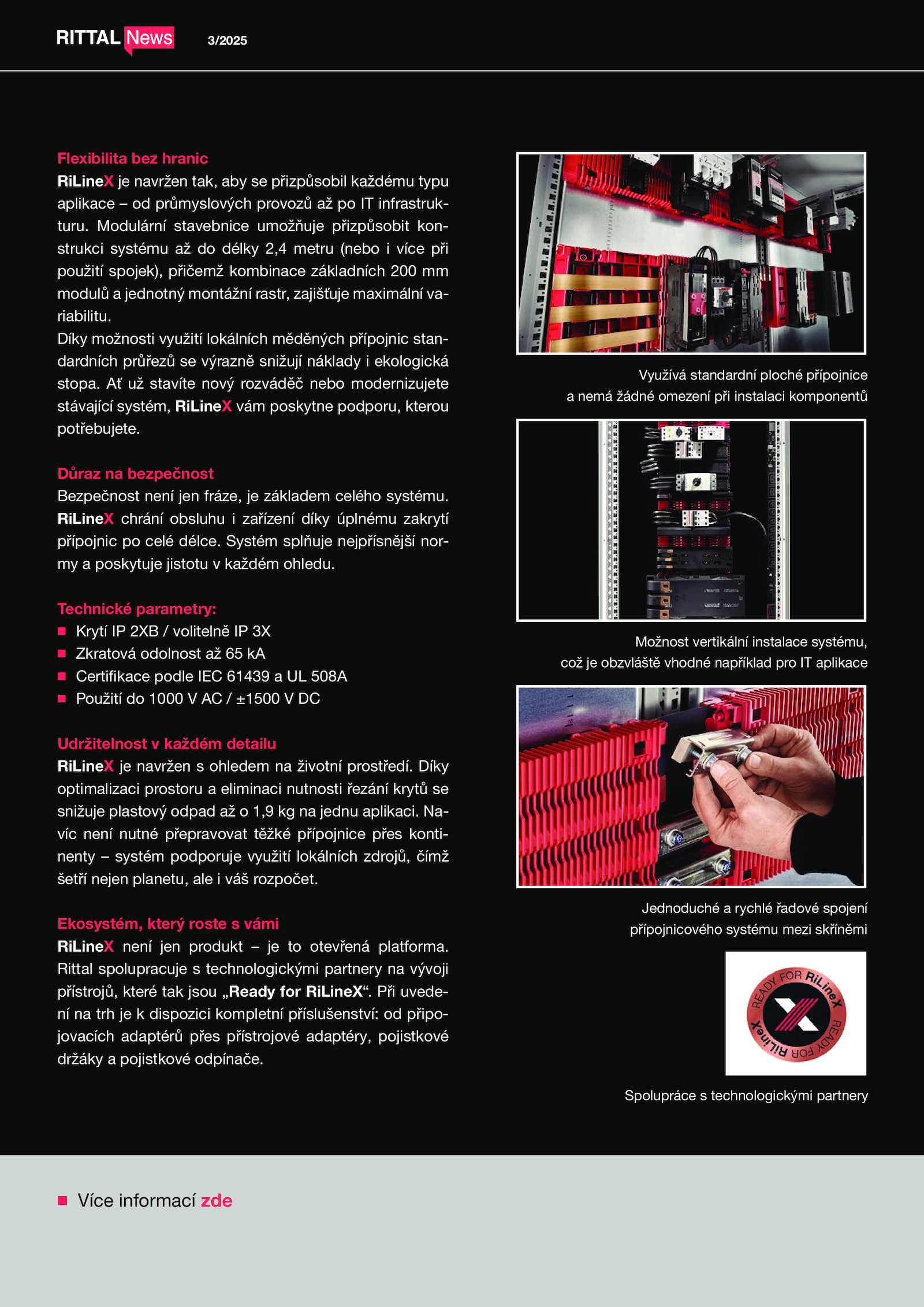 RITTAL News 3/2025

Flexibilita bez hranic
RiLineX je navržen tak, aby se přizpůsobil každému typu aplikace – od průmyslových provozů až po IT infrastrukturu. Modulární stavebnice umožňuje přizpůsobit konstrukci systému až do délky 2,4 metru (nebo i více při použití spojek), přičemž kombinace základních 200 mm modulů a jednotný montážní rastr, zajišťuje maximální variabilitu.
Díky možnosti využití lokálních měděných přípojnic standardních průřezů se výrazně snižují náklady i ekologická stopa. Ať už stavíte nový rozváděč nebo modernizujete stávající systém, RiLineX vám poskytne podporu, kterou potřebujete.

Důraz na bezpečnost
Bezpečnost není jen fráze, je základem celého systému. RiLineX chrání obsluhu i zařízení díky úplnému zakrytí přípojnic po celé délce. Systém splňuje nejpřísnější normy a poskytuje jistotu v každém ohledu.

Technické parametry:
■ Krytí IP 2XB / volitelně IP 3X
■ Zkratová odolnost až 65 kA
■ Certifikace podle IEC 61439 a UL 508A
■ Použití do 1000 V AC / ±1500 V DC

Udržitelnost v každém detailu
RiLineX je navržen s ohledem na životní prostředí. Díky optimalizaci prostoru a eliminaci nutnosti řezání krytů se snižuje plastový odpad až o 1,9 kg na jednu aplikaci. Navíc není nutné přepravovat těžké přípojnice přes kontinenty – systém podporuje využití lokálních zdrojů, čímž šetří nejen planetu, ale i váš rozpočet.

Ekosystém, který roste s vámi
RiLineX není jen produkt – je to otevřená platforma. Rittal spolupracuje s technologickými partnery na vývoji přístrojů, které tak jsou „Ready for RiLineX“. Při uvedení na trh je k dispozici kompletní příslušenství: od připojovacích adaptérů přes přístrojové adaptéry, pojistkové držáky a pojistkové odpínače.

Využívá standardní ploché přípojnice a nemá žádné omezení při instalaci komponentů

Možnost vertikální instalace systému, což je obzvláště vhodné například pro IT aplikace

Jednoduché a rychlé řadové spojení přípojnicového systému mezi skříněmi

READY FOR RiLineX READY FOR RiLineX

Spolupráce s technologickými partnery

■ Více informací zde