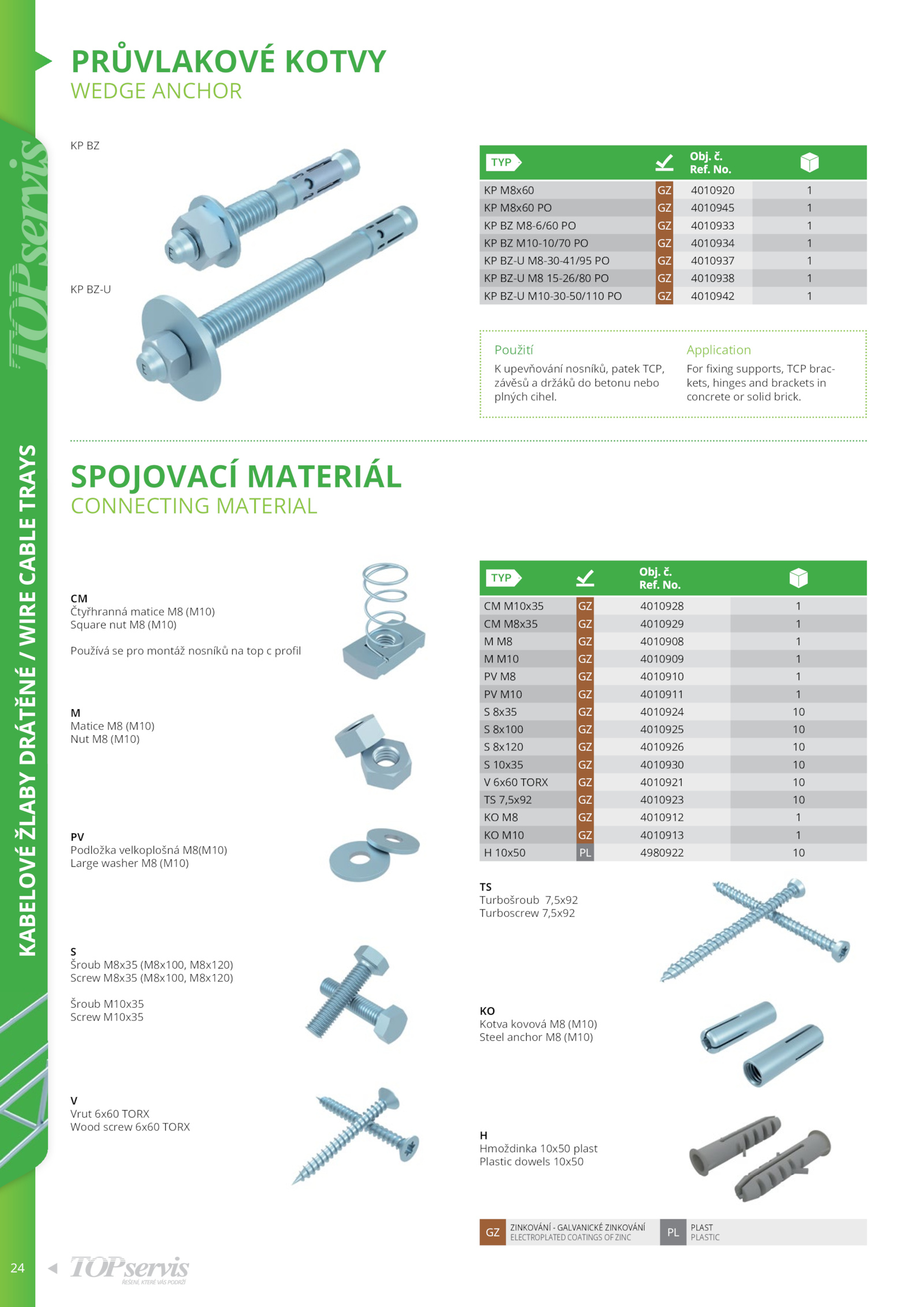 TOPservis

KABELOVÉ ŽLABY DRÁTĚNÉ / WIRE CABLE TRAYS

PRŮVLAKOVÉ KOTVY
WEDGE ANCHOR

KP BZ

KP BZ-U

| TYP | | Obj. č. Ref. No. | |
|---|---|---|---|
| KP M8x60 | GZ | 4010920 | 1 |
| KP M8x60 PO | GZ | 4010945 | 1 |
| KP BZ M8-6/60 PO | GZ | 4010933 | 1 |
| KP BZ M10-10/70 PO | GZ | 4010934 | 1 |
| KP BZ-U M8-30-41/95 PO | GZ | 4010937 | 1 |
| KP BZ-U M8 15-26/80 PO | GZ | 4010938 | 1 |
| KP BZ-U M10-30-50/110 PO | GZ | 4010942 | 1 |

Použití
K upevňování nosníků, patek TCP, závěsů a držáků do betonu nebo plných cihel.

Application
For fixing supports, TCP brackets, hinges and brackets in concrete or solid brick.

SPOJOVACÍ MATERIÁL
CONNECTING MATERIAL

CM
Čtyřhranná matice M8 (M10)
Square nut M8 (M10)

Používá se pro montáž nosníků na top c profil

M
Matice M8 (M10)
Nut M8 (M10)

PV
Podložka velkoplošná M8(M10)
Large washer M8 (M10)

S
Šroub M8x35 (M8x100, M8x120)
Screw M8x35 (M8x100, M8x120)

Šroub M10x35
Screw M10x35

V
Vrut 6x60 TORX
Wood screw 6x60 TORX

| TYP | | Obj. č. Ref. No. | |
|---|---|---|---|
| CM M10x35 | GZ | 4010928 | 1 |
| CM M8x35 | GZ | 4010929 | 1 |
| M M8 | GZ | 4010908 | 1 |
| M M10 | GZ | 4010909 | 1 |
| PV M8 | GZ | 4010910 | 1 |
| PV M10 | GZ | 4010911 | 1 |
| S 8x35 | GZ | 4010924 | 10 |
| S 8x100 | GZ | 4010925 | 10 |
| S 8x120 | GZ | 4010926 | 10 |
| S 10x35 | GZ | 4010930 | 10 |
| V 6x60 TORX | GZ | 4010921 | 10 |
| TS 7,5x92 | GZ | 4010923 | 10 |
| KO M8 | GZ | 4010912 | 1 |
| KO M10 | GZ | 4010913 | 1 |
| H 10x50 | PL | 4980922 | 10 |

TS
Turbošroub 7,5x92
Turboscrew 7,5x92

KO
Kotva kovová M8 (M10)
Steel anchor M8 (M10)

H
Hmoždinka 10x50 plast
Plastic dowels 10x50

GZ ZINKOVÁNÍ - GALVANICKÉ ZINKOVÁNÍ
ELECTROPLATED COATINGS OF ZINC
PL PLAST
PLASTIC

24 TOPservis ŘEŠENÍ, KTERÉ VÁS PODRŽÍ