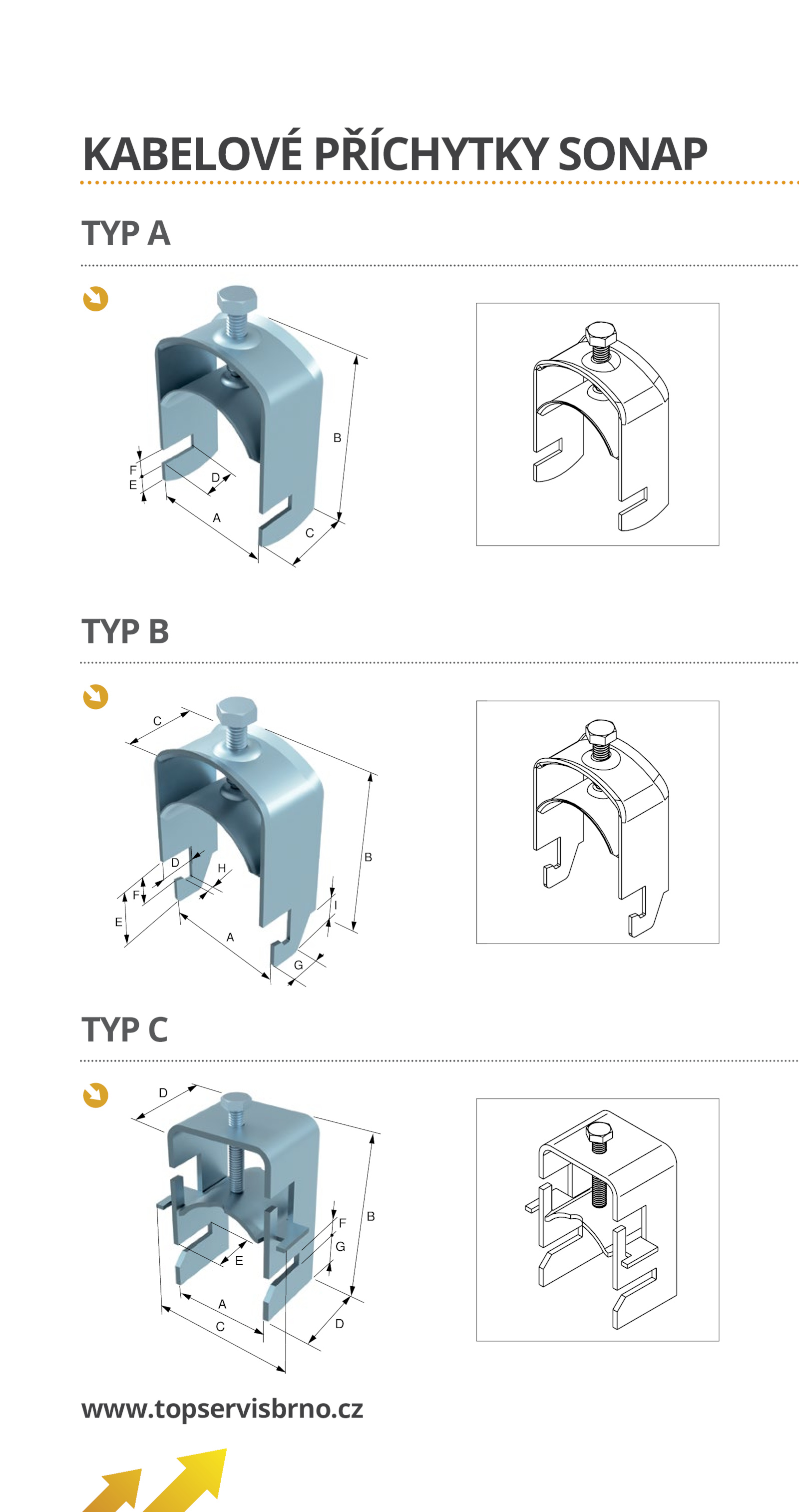 KABELOVÉ PŘÍCHYTKY SONAP

TYP A

F
E
D
A
B
C

TYP B

C
D
H
F
E
A
B
I
G

TYP C

D
B
F
G
E
A
C
D

www.topservisbrno.cz