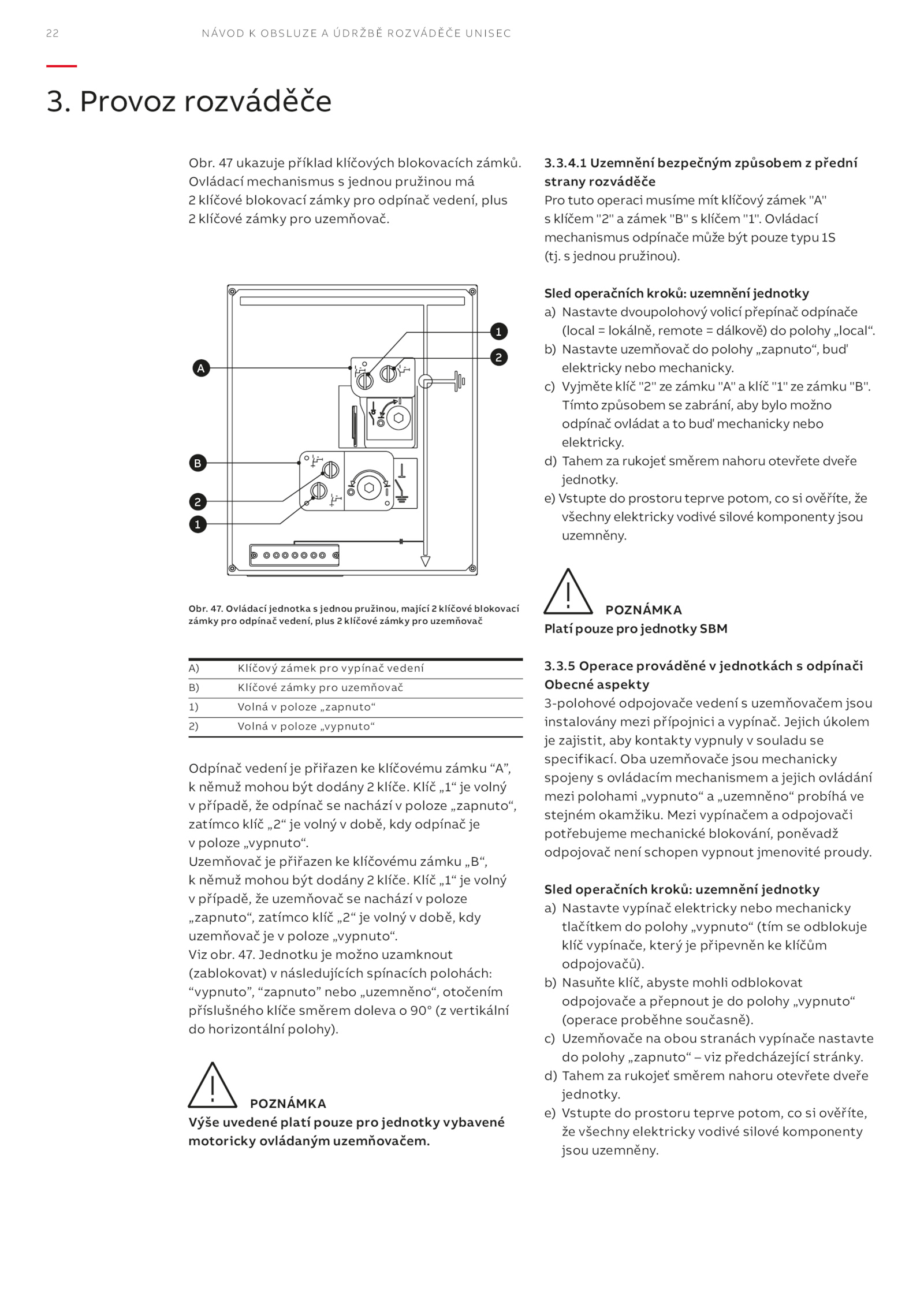 22 NÁVOD K OBSLUZE A ÚDRŽBĚ ROZVÁDĚČE UNISEC

3. Provoz rozváděče

Obr. 47 ukazuje příklad klíčových blokovacích zámků. Ovládací mechanismus s jednou pružinou má 2 klíčové blokovací zámky pro odpínač vedení, plus 2 klíčové zámky pro uzemňovač.

1
2
A
B
2
1

Obr. 47. Ovládací jednotka s jednou pružinou, mající 2 klíčové blokovací zámky pro odpínač vedení, plus 2 klíčové zámky pro uzemňovač

| A) | Klíčový zámek pro vypínač vedení |
|---|---|
| B) | Klíčové zámky pro uzemňovač |
| 1) | Volná v poloze „zapnuto“ |
| 2) | Volná v poloze „vypnuto“ |

Odpínač vedení je přiřazen ke klíčovému zámku “A”, k němuž mohou být dodány 2 klíče. Klíč „1“ je volný v případě, že odpínač se nachází v poloze „zapnuto“, zatímco klíč „2“ je volný v době, kdy odpínač je v poloze „vypnuto“.
Uzemňovač je přiřazen ke klíčovému zámku „B“, k němuž mohou být dodány 2 klíče. Klíč „1“ je volný v případě, že uzemňovač se nachází v poloze „zapnuto“, zatímco klíč „2“ je volný v době, kdy uzemňovač je v poloze „vypnuto“.
Viz obr. 47. Jednotku je možno uzamknout (zablokovat) v následujících spínacích polohách: “vypnuto”, “zapnuto” nebo „uzemněno“, otočením příslušného klíče směrem doleva o 90° (z vertikální do horizontální polohy).

POZNÁMKA
Výše uvedené platí pouze pro jednotky vybavené motoricky ovládaným uzemňovačem.

3.3.4.1 Uzemnění bezpečným způsobem z přední strany rozváděče
Pro tuto operaci musíme mít klíčový zámek "A" s klíčem "2" a zámek "B" s klíčem "1". Ovládací mechanismus odpínače může být pouze typu 1S (tj. s jednou pružinou).

Sled operačních kroků: uzemnění jednotky
a) Nastavte dvoupolohový volicí přepínač odpínače (local = lokálně, remote = dálkově) do polohy „local“.
b) Nastavte uzemňovač do polohy „zapnuto“, buď elektricky nebo mechanicky.
c) Vyjměte klíč "2" ze zámku "A" a klíč "1" ze zámku "B". Tímto způsobem se zabrání, aby bylo možno odpínač ovládat a to buď mechanicky nebo elektricky.
d) Tahem za rukojeť směrem nahoru otevřete dveře jednotky.
e) Vstupte do prostoru teprve potom, co si ověříte, že všechny elektricky vodivé silové komponenty jsou uzemněny.

POZNÁMKA
Platí pouze pro jednotky SBM

3.3.5 Operace prováděné v jednotkách s odpínači
Obecné aspekty
3-polohové odpojovače vedení s uzemňovačem jsou instalovány mezi přípojnici a vypínač. Jejich úkolem je zajistit, aby kontakty vypnuly v souladu se specifikací. Oba uzemňovače jsou mechanicky spojeny s ovládacím mechanismem a jejich ovládání mezi polohami „vypnuto“ a „uzemněno“ probíhá ve stejném okamžiku. Mezi vypínačem a odpojovači potřebujeme mechanické blokování, poněvadž odpojovač není schopen vypnout jmenovité proudy.

Sled operačních kroků: uzemnění jednotky
a) Nastavte vypínač elektricky nebo mechanicky tlačítkem do polohy „vypnuto“ (tím se odblokuje klíč vypínače, který je připevněn ke klíčům odpojovačů).
b) Nasuňte klíč, abyste mohli odblokovat odpojovače a přepnout je do polohy „vypnuto“ (operace proběhne současně).
c) Uzemňovače na obou stranách vypínače nastavte do polohy „zapnuto“ – viz předcházející stránky.
d) Tahem za rukojeť směrem nahoru otevřete dveře jednotky.
e) Vstupte do prostoru teprve potom, co si ověříte, že všechny elektricky vodivé silové komponenty jsou uzemněny.