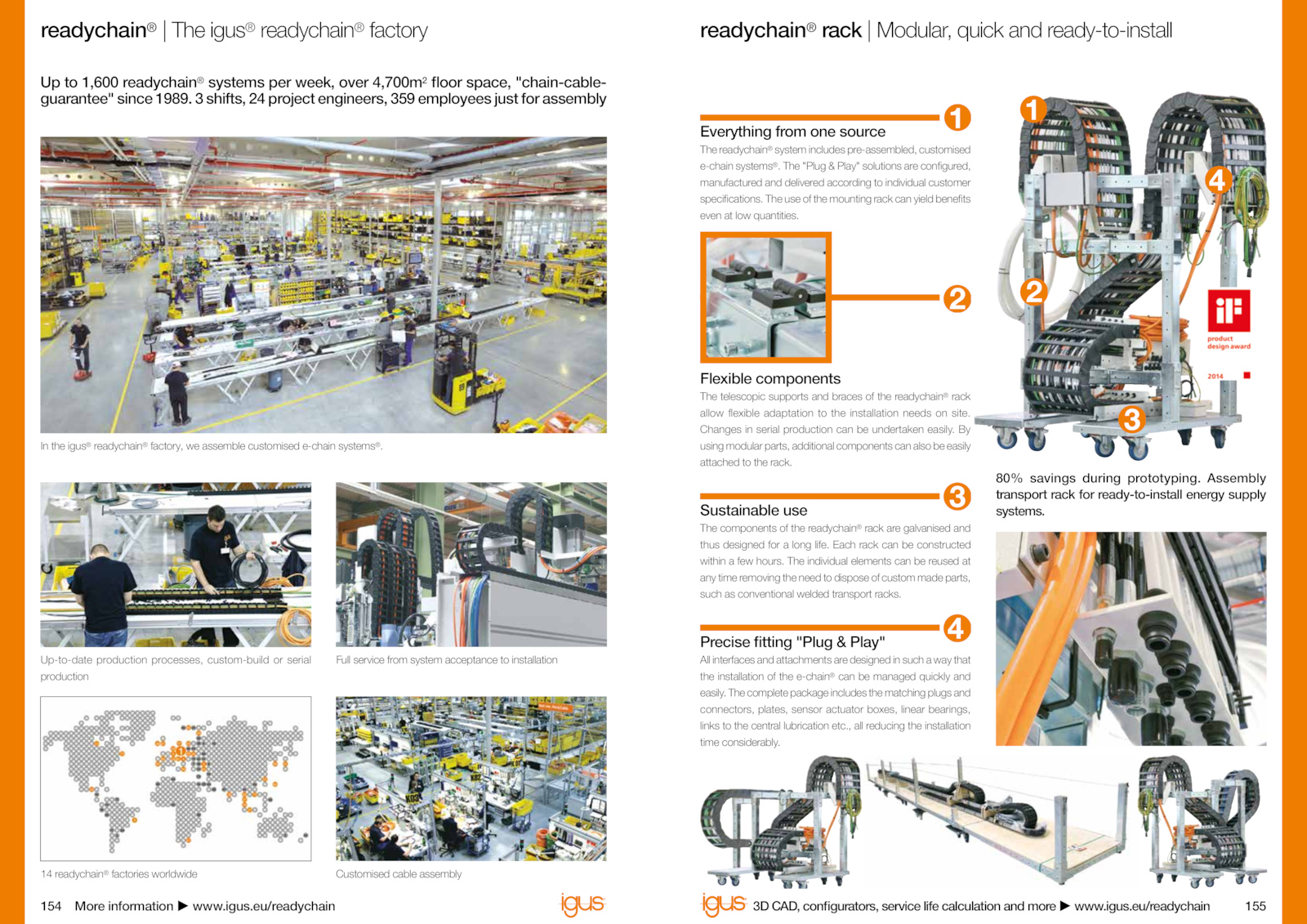 readychain® | The igus® readychain® factory

Up to 1,600 readychain® systems per week, over 4,700m² floor space, "chain-cable-guarantee" since 1989. 3 shifts, 24 project engineers, 359 employees just for assembly

In the igus® readychain® factory, we assemble customised e-chain systems®.

Up-to-date production processes, custom-build or serial production

Full service from system acceptance to installation

14 readychain® factories worldwide

Customised cable assembly

154 More information ▶ www.igus.eu/readychain

igus

readychain® rack | Modular, quick and ready-to-install

1
Everything from one source
The readychain® system includes pre-assembled, customised e-chain systems®. The "Plug & Play" solutions are configured, manufactured and delivered according to individual customer specifications. The use of the mounting rack can yield benefits even at low quantities.

2
Flexible components
The telescopic supports and braces of the readychain® rack allow flexible adaptation to the installation needs on site. Changes in serial production can be undertaken easily. By using modular parts, additional components can also be easily attached to the rack.

3
Sustainable use
The components of the readychain® rack are galvanised and thus designed for a long life. Each rack can be constructed within a few hours. The individual elements can be reused at any time removing the need to dispose of custom made parts, such as conventional welded transport racks.

4
Precise fitting "Plug & Play"
All interfaces and attachments are designed in such a way that the installation of the e-chain® can be managed quickly and easily. The complete package includes the matching plugs and connectors, plates, sensor actuator boxes, linear bearings, links to the central lubrication etc., all reducing the installation time considerably.

1 4 2 3

iF product design award 2014

80% savings during prototyping. Assembly transport rack for ready-to-install energy supply systems.

igus 3D CAD, configurators, service life calculation and more ▶ www.igus.eu/readychain 155