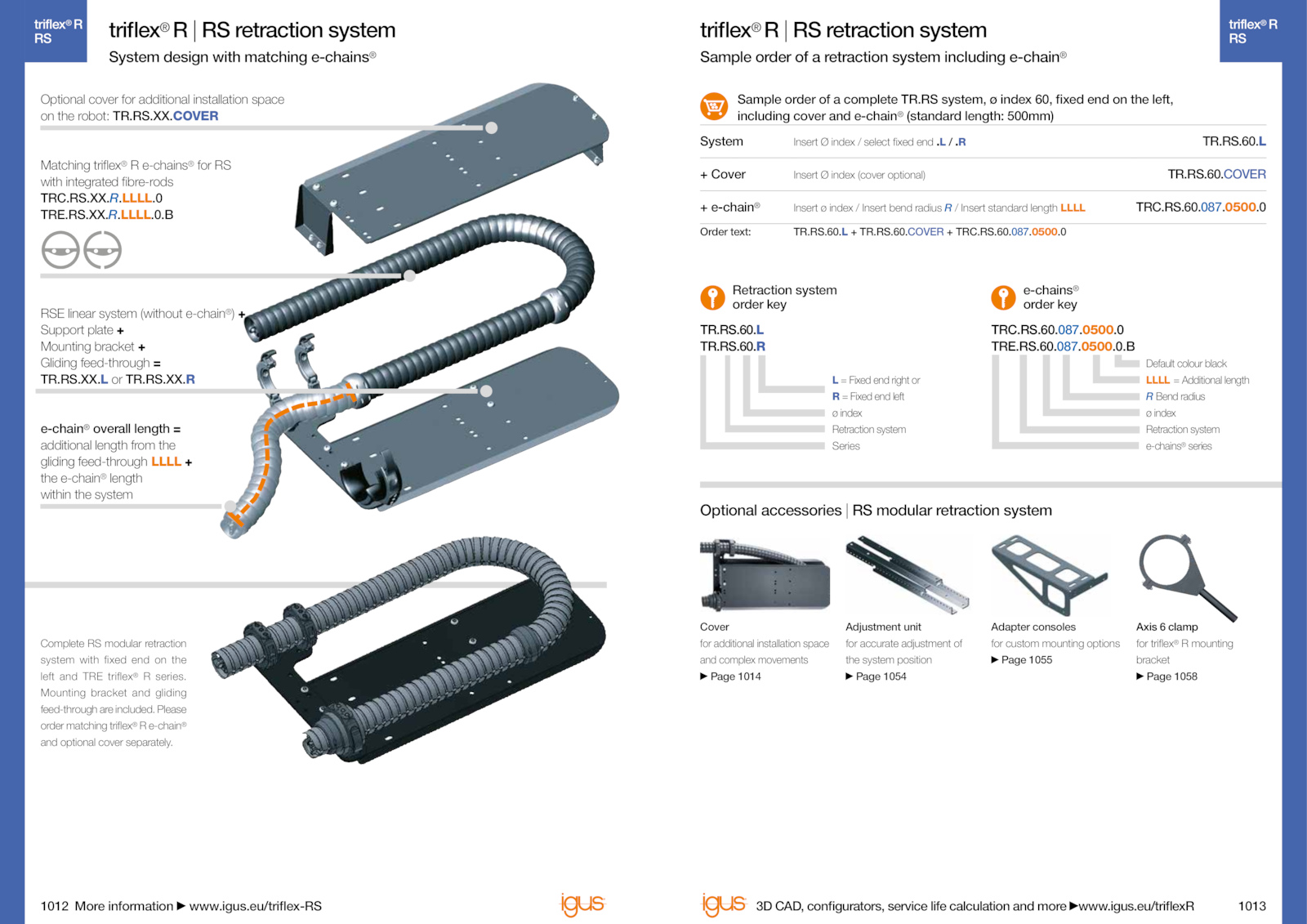 triflex® R RS

triflex® R | RS retraction system

System design with matching e-chains®

Optional cover for additional installation space on the robot: TR.RS.XX.COVER

Matching triflex® R e-chains® for RS with integrated fibre-rods
TRC.RS.XX.R.LLLL.0
TRE.RS.XX.R.LLLL.0.B

RSE linear system (without e-chain®) +
Support plate +
Mounting bracket +
Gliding feed-through =
TR.RS.XX.L or TR.RS.XX.R

e-chain® overall length = additional length from the gliding feed-through LLLL + the e-chain® length within the system

Complete RS modular retraction system with fixed end on the left and TRE triflex® R series. Mounting bracket and gliding feed-through are included. Please order matching triflex® R e-chain® and optional cover separately.

1012 More information ▶ www.igus.eu/triflex-RS

igus

triflex® R | RS retraction system

Sample order of a retraction system including e-chain®

triflex® R RS

Sample order of a complete TR.RS system, ø index 60, fixed end on the left, including cover and e-chain® (standard length: 500mm)

| System | Insert Ø index / select fixed end .L / .R | TR.RS.60.L |
|---|---|---|
| + Cover | Insert Ø index (cover optional) | TR.RS.60.COVER |
| + e-chain® | Insert ø index / Insert bend radius R / Insert standard length LLLL | TRC.RS.60.087.0500.0 |
| Order text: | TR.RS.60.L + TR.RS.60.COVER + TRC.RS.60.087.0500.0 | |

Retraction system order key

TR.RS.60.L
TR.RS.60.R

L = Fixed end right or
R = Fixed end left
ø index
Retraction system
Series

e-chains® order key

TRC.RS.60.087.0500.0
TRE.RS.60.087.0500.0.B

Default colour black
LLLL = Additional length
R Bend radius
ø index
Retraction system
e-chains® series

Optional accessories | RS modular retraction system

Cover
for additional installation space and complex movements
▶ Page 1014

Adjustment unit
for accurate adjustment of the system position
▶ Page 1054

Adapter consoles
for custom mounting options
▶ Page 1055

Axis 6 clamp
for triflex® R mounting bracket
▶ Page 1058

igus 3D CAD, configurators, service life calculation and more ▶www.igus.eu/triflexR 1013