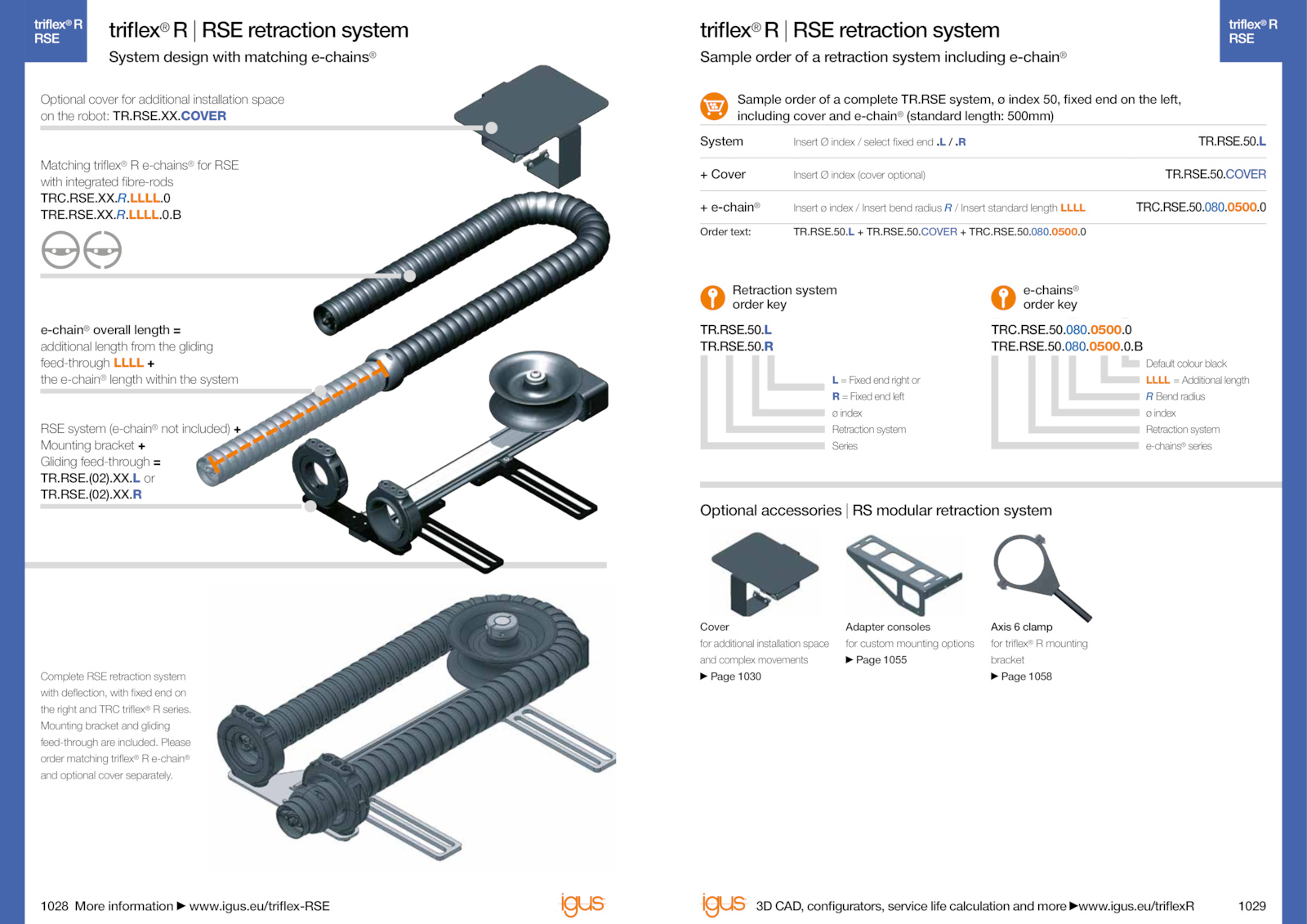 triflex® R
RSE

triflex® R | RSE retraction system

System design with matching e-chains®

Optional cover for additional installation space on the robot: TR.RSE.XX.COVER

Matching triflex® R e-chains® for RSE with integrated fibre-rods
TRC.RSE.XX.R.LLLL.0
TRE.RSE.XX.R.LLLL.0.B

e-chain® overall length = additional length from the gliding feed-through LLLL + the e-chain® length within the system

RSE system (e-chain® not included) + Mounting bracket + Gliding feed-through = TR.RSE.(02).XX.L or TR.RSE.(02).XX.R

Complete RSE retraction system with deflection, with fixed end on the right and TRC triflex® R series. Mounting bracket and gliding feed-through are included. Please order matching triflex® R e-chain® and optional cover separately.

1028 More information ▶ www.igus.eu/triflex-RSE

igus

triflex® R | RSE retraction system

Sample order of a retraction system including e-chain®

triflex® R
RSE

Sample order of a complete TR.RSE system, ø index 50, fixed end on the left, including cover and e-chain® (standard length: 500mm)

| System | Insert Ø index / select fixed end .L / .R | TR.RSE.50.L |
|---|---|---|
| + Cover | Insert Ø index (cover optional) | TR.RSE.50.COVER |
| + e-chain® | Insert ø index / Insert bend radius R / Insert standard length LLLL | TRC.RSE.50.080.0500.0 |
| Order text: | TR.RSE.50.L + TR.RSE.50.COVER + TRC.RSE.50.080.0500.0 | |

Retraction system order key

TR.RSE.50.L
TR.RSE.50.R

L = Fixed end right or
R = Fixed end left
ø index
Retraction system
Series

e-chains® order key

TRC.RSE.50.080.0500.0
TRE.RSE.50.080.0500.0.B

Default colour black
LLLL = Additional length
R Bend radius
ø index
Retraction system
e-chains® series

Optional accessories | RS modular retraction system

Cover
for additional installation space and complex movements
▶ Page 1030

Adapter consoles
for custom mounting options
▶ Page 1055

Axis 6 clamp
for triflex® R mounting bracket
▶ Page 1058

igus 3D CAD, configurators, service life calculation and more ▶www.igus.eu/triflexR 1029