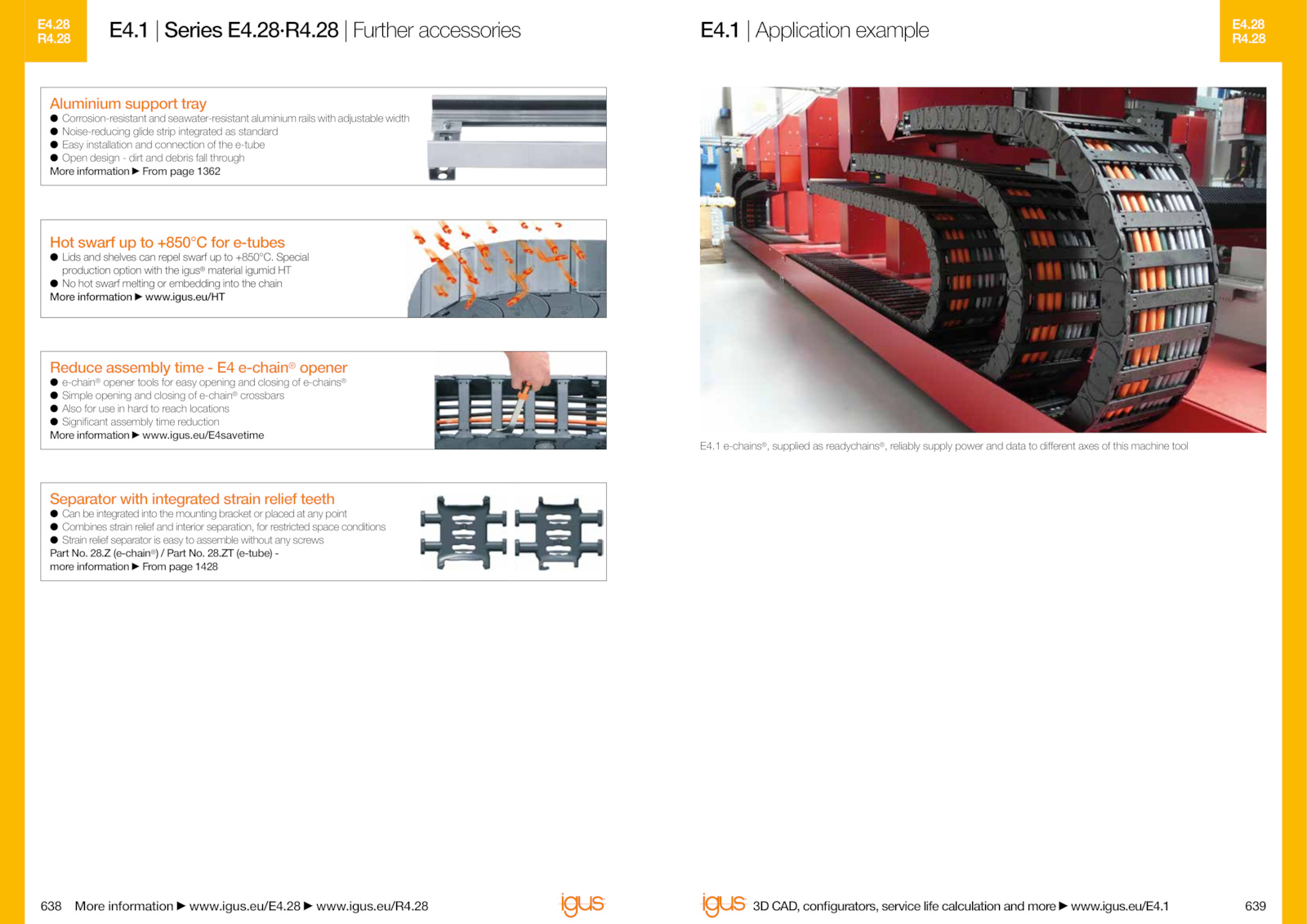 E4.28
R4.28

E4.1 | Series E4.28·R4.28 | Further accessories

Aluminium support tray
● Corrosion-resistant and seawater-resistant aluminium rails with adjustable width
● Noise-reducing glide strip integrated as standard
● Easy installation and connection of the e-tube
● Open design - dirt and debris fall through
More information ▶ From page 1362

Hot swarf up to +850°C for e-tubes
● Lids and shelves can repel swarf up to +850°C. Special production option with the igus® material igumid HT
● No hot swarf melting or embedding into the chain
More information ▶ www.igus.eu/HT

Reduce assembly time - E4 e-chain® opener
● e-chain® opener tools for easy opening and closing of e-chains®
● Simple opening and closing of e-chain® crossbars
● Also for use in hard to reach locations
● Significant assembly time reduction
More information ▶ www.igus.eu/E4savetime

Separator with integrated strain relief teeth
● Can be integrated into the mounting bracket or placed at any point
● Combines strain relief and interior separation, for restricted space conditions
● Strain relief separator is easy to assemble without any screws
Part No. 28.Z (e-chain®) / Part No. 28.ZT (e-tube) - more information ▶ From page 1428

638 More information ▶ www.igus.eu/E4.28 ▶ www.igus.eu/R4.28

igus

E4.1 | Application example

E4.28
R4.28

E4.1 e-chains®, supplied as readychains®, reliably supply power and data to different axes of this machine tool

igus 3D CAD, configurators, service life calculation and more ▶ www.igus.eu/E4.1

639