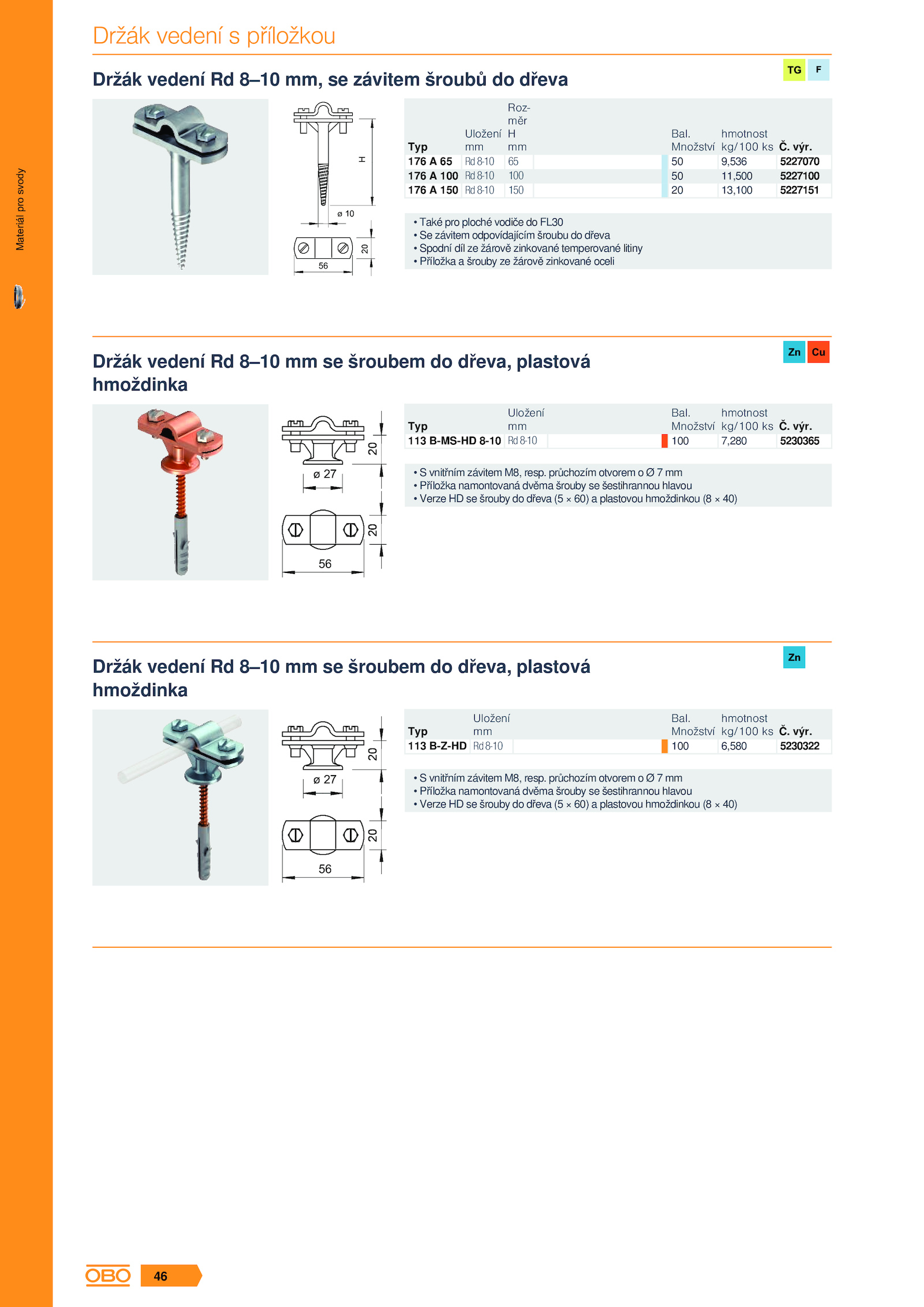 Materiál pro svody

Držák vedení s příložkou

Držák vedení Rd 8–10 mm, se závitem šroubů do dřeva

TG F

H

ø 10

20

56

| Typ | Uložení mm | Rozměr H mm | Bal. Množství | hmotnost kg/100 ks | Č. výr. |
|---|---|---|---|---|---|
| 176 A 65 | Rd 8-10 | 65 | 50 | 9,536 | 5227070 |
| 176 A 100 | Rd 8-10 | 100 | 50 | 11,500 | 5227100 |
| 176 A 150 | Rd 8-10 | 150 | 20 | 13,100 | 5227151 |

• Také pro ploché vodiče do FL30
• Se závitem odpovídajícím šroubu do dřeva
• Spodní díl ze žárově zinkované temperované litiny
• Příložka a šrouby ze žárově zinkované oceli

Držák vedení Rd 8–10 mm se šroubem do dřeva, plastová hmoždinka

Zn Cu

20

ø 27

20

56

| Typ | Uložení mm | Bal. Množství | hmotnost kg/100 ks | Č. výr. |
|---|---|---|---|---|
| 113 B-MS-HD 8-10 | Rd 8-10 | 100 | 7,280 | 5230365 |

• S vnitřním závitem M8, resp. průchozím otvorem o Ø 7 mm
• Příložka namontovaná dvěma šrouby se šestihrannou hlavou
• Verze HD se šrouby do dřeva (5 × 60) a plastovou hmoždinkou (8 × 40)

Držák vedení Rd 8–10 mm se šroubem do dřeva, plastová hmoždinka

Zn

20

ø 27

20

56

| Typ | Uložení mm | Bal. Množství | hmotnost kg/100 ks | Č. výr. |
|---|---|---|---|---|
| 113 B-Z-HD | Rd 8-10 | 100 | 6,580 | 5230322 |

• S vnitřním závitem M8, resp. průchozím otvorem o Ø 7 mm
• Příložka namontovaná dvěma šrouby se šestihrannou hlavou
• Verze HD se šrouby do dřeva (5 × 60) a plastovou hmoždinkou (8 × 40)

OBO 46