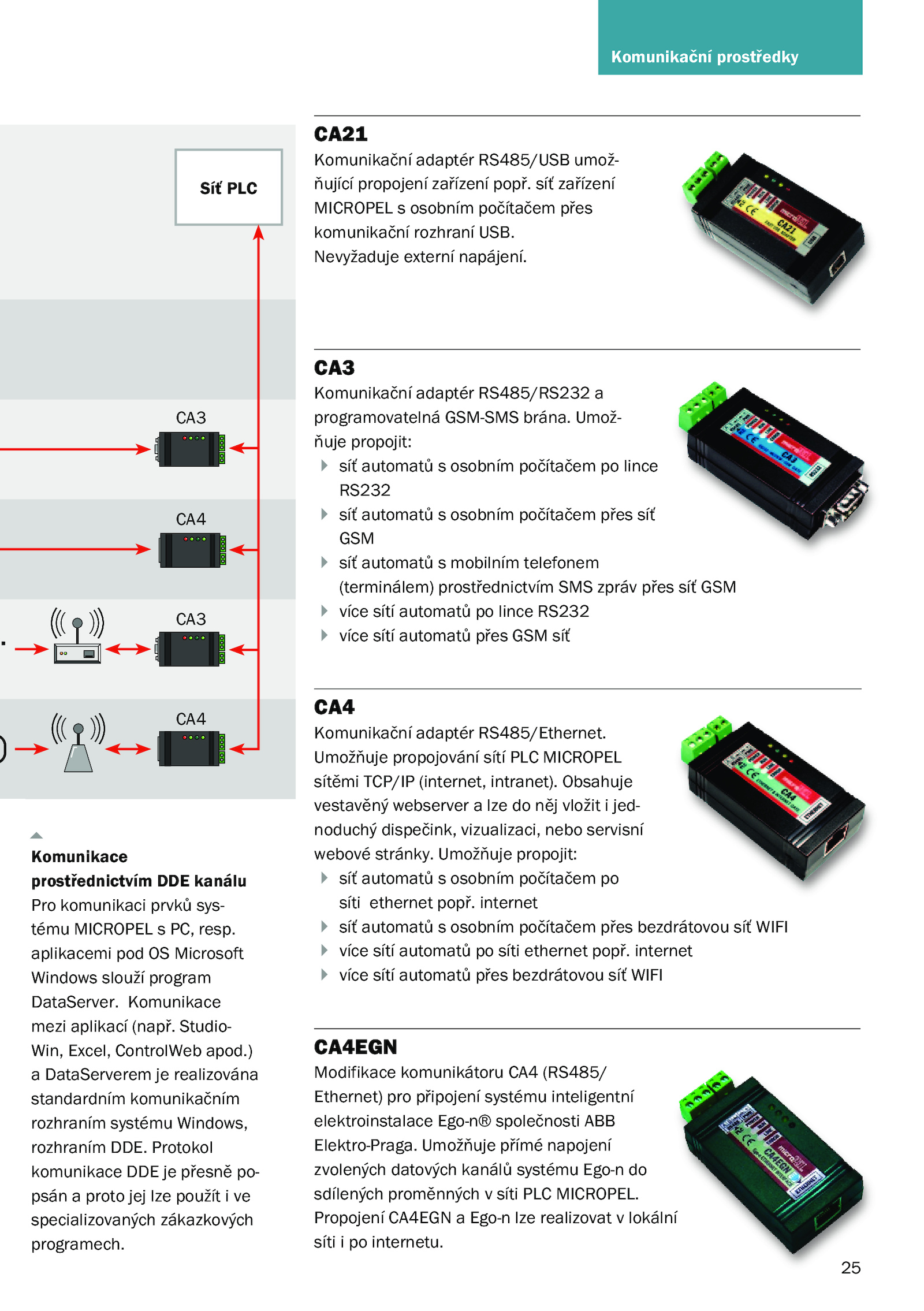 Komunikační prostředky

Síť PLC

CA3

CA4

CA3

CA4

Komunikace prostřednictvím DDE kanálu
Pro komunikaci prvků systému MICROPEL s PC, resp. aplikacemi pod OS Microsoft Windows slouží program DataServer. Komunikace mezi aplikací (např. StudioWin, Excel, ControlWeb apod.) a DataServerem je realizována standardním komunikačním rozhraním systému Windows, rozhraním DDE. Protokol komunikace DDE je přesně popsán a proto jej lze použít i ve specializovaných zákazkových programech.

CA21
Komunikační adaptér RS485/USB umožňující propojení zařízení popř. síť zařízení MICROPEL s osobním počítačem přes komunikační rozhraní USB.
Nevyžaduje externí napájení.

CA3
Komunikační adaptér RS485/RS232 a programovatelná GSM-SMS brána. Umožňuje propojit:
síť automatů s osobním počítačem po lince RS232
síť automatů s osobním počítačem přes síť GSM
síť automatů s mobilním telefonem (terminálem) prostřednictvím SMS zpráv přes síť GSM
více sítí automatů po lince RS232
více sítí automatů přes GSM síť

CA4
Komunikační adaptér RS485/Ethernet. Umožňuje propojování sítí PLC MICROPEL sítěmi TCP/IP (internet, intranet). Obsahuje vestavěný webserver a lze do něj vložit i jednoduchý dispečink, vizualizaci, nebo servisní webové stránky. Umožňuje propojit:
síť automatů s osobním počítačem po síti ethernet popř. internet
síť automatů s osobním počítačem přes bezdrátovou síť WIFI
více sítí automatů po síti ethernet popř. internet
více sítí automatů přes bezdrátovou síť WIFI

CA4EGN
Modifikace komunikátoru CA4 (RS485/Ethernet) pro připojení systému inteligentní elektroinstalace Ego-n® společnosti ABB Elektro-Praga. Umožňuje přímé napojení zvolených datových kanálů systému Ego-n do sdílených proměnných v síti PLC MICROPEL. Propojení CA4EGN a Ego-n lze realizovat v lokální síti i po internetu.

25