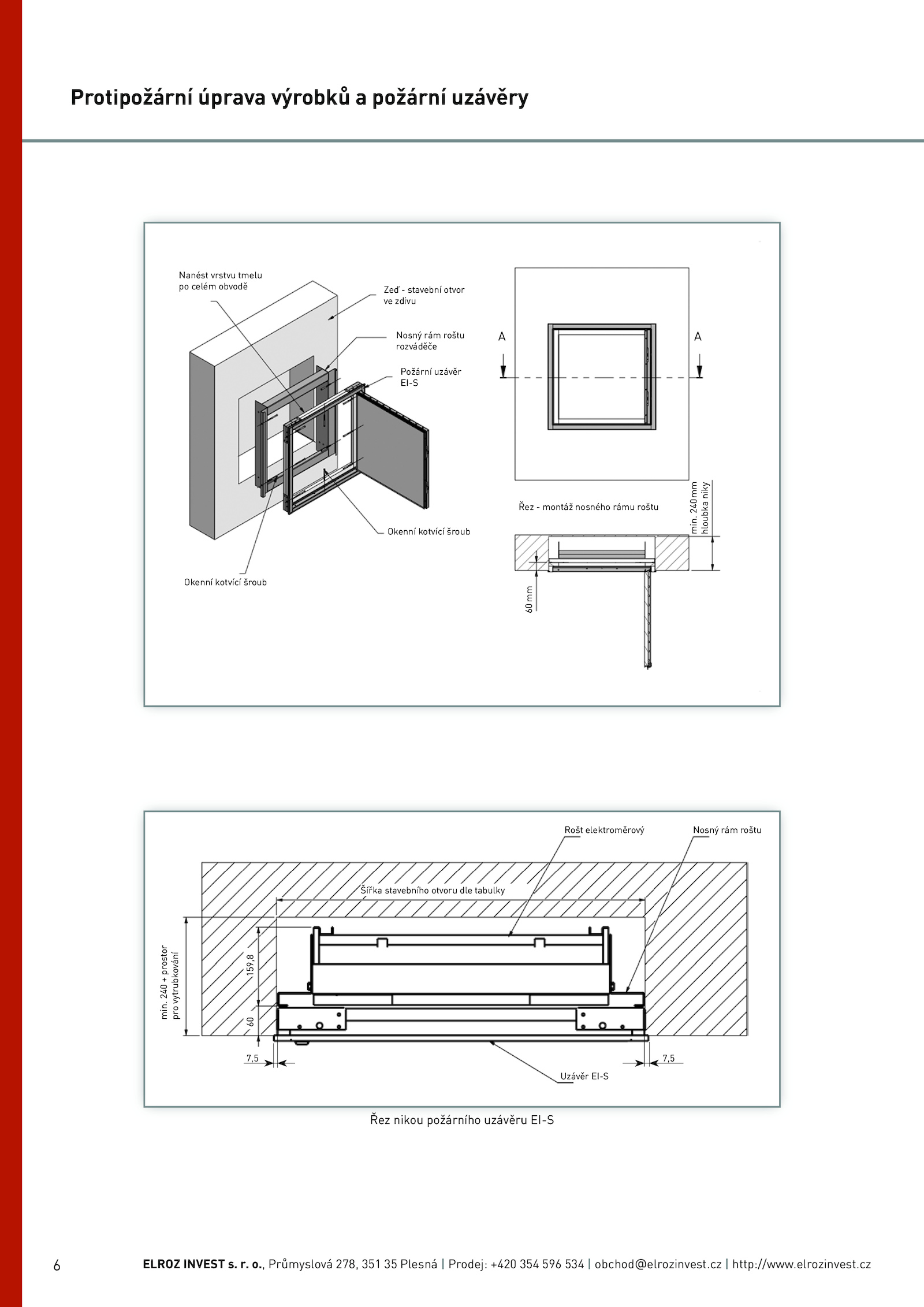 Protipožární úprava výrobků a požární uzávěry

Nanést vrstvu tmelu po celém obvodě

Zeď - stavební otvor ve zdivu

Nosný rám roštu rozváděče

Požární uzávěr EI-S

Okenní kotvící šroub

Okenní kotvící šroub

A

A

Řez - montáž nosného rámu roštu

min. 240mm hloubka niky

60mm

Rošt elektroměrový

Nosný rám roštu

Šířka stavebního otvoru dle tabulky

min. 240 + prostor pro vytrubkování

159,8

60

7,5

7,5

Uzávěr EI-S

Řez nikou požárního uzávěru EI-S

6

ELROZ INVEST s. r. o., Průmyslová 278, 351 35 Plesná | Prodej: +420 354 596 534 | obchod@elrozinvest.cz | http://www.elrozinvest.cz