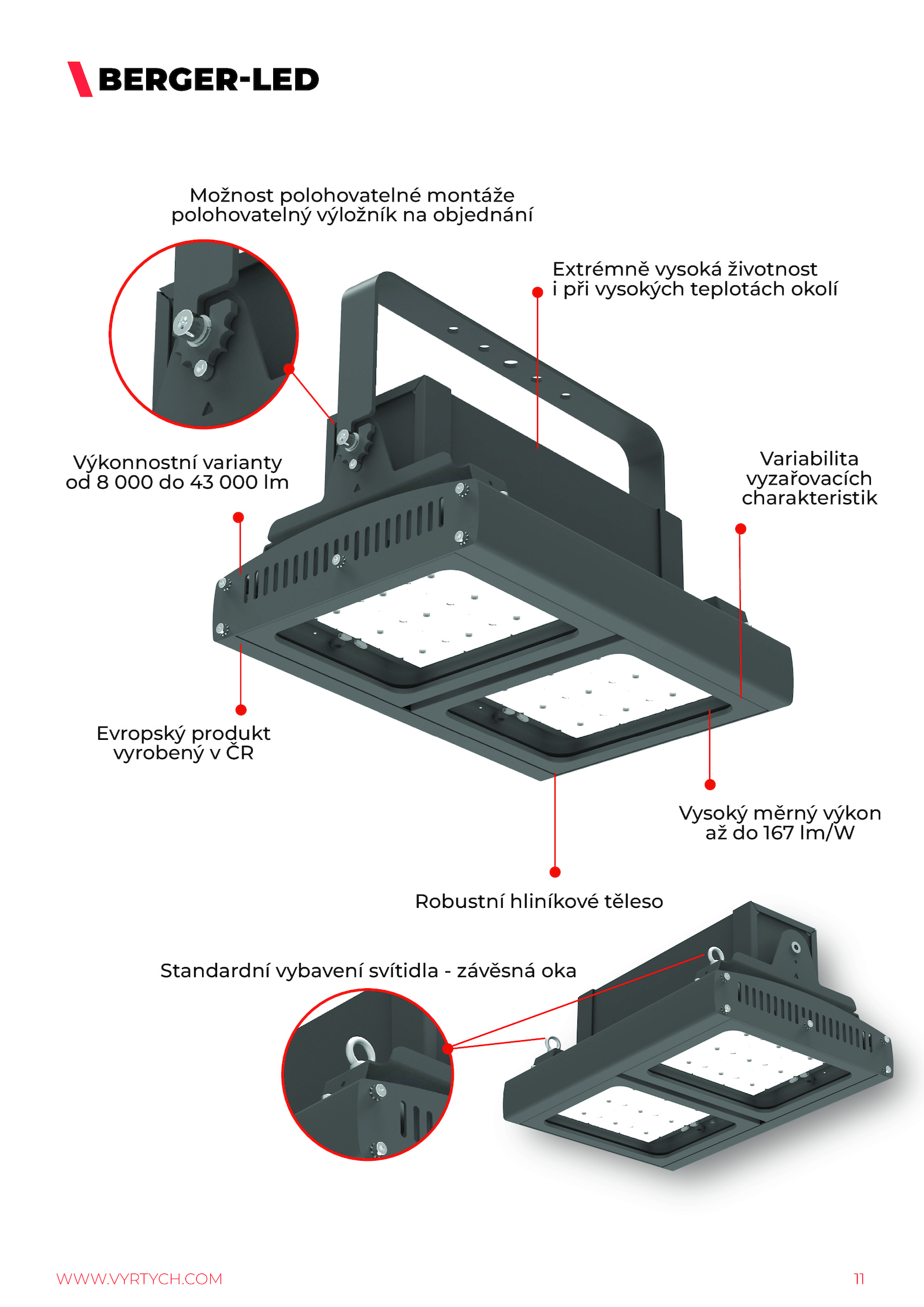 BERGER-LED

Možnost polohovatelné montáže
polohovatelný výložník na objednání

Extrémně vysoká životnost
i při vysokých teplotách okolí

Výkonnostní varianty
od 8 000 do 43 000 lm

Variabilita
vyzařovacích
charakteristik

Evropský produkt
vyrobený v ČR

Vysoký měrný výkon
až do 167 lm/W

Robustní hliníkové těleso

Standardní vybavení svítidla - závěsná oka

WWW.VYRTYCH.COM

11