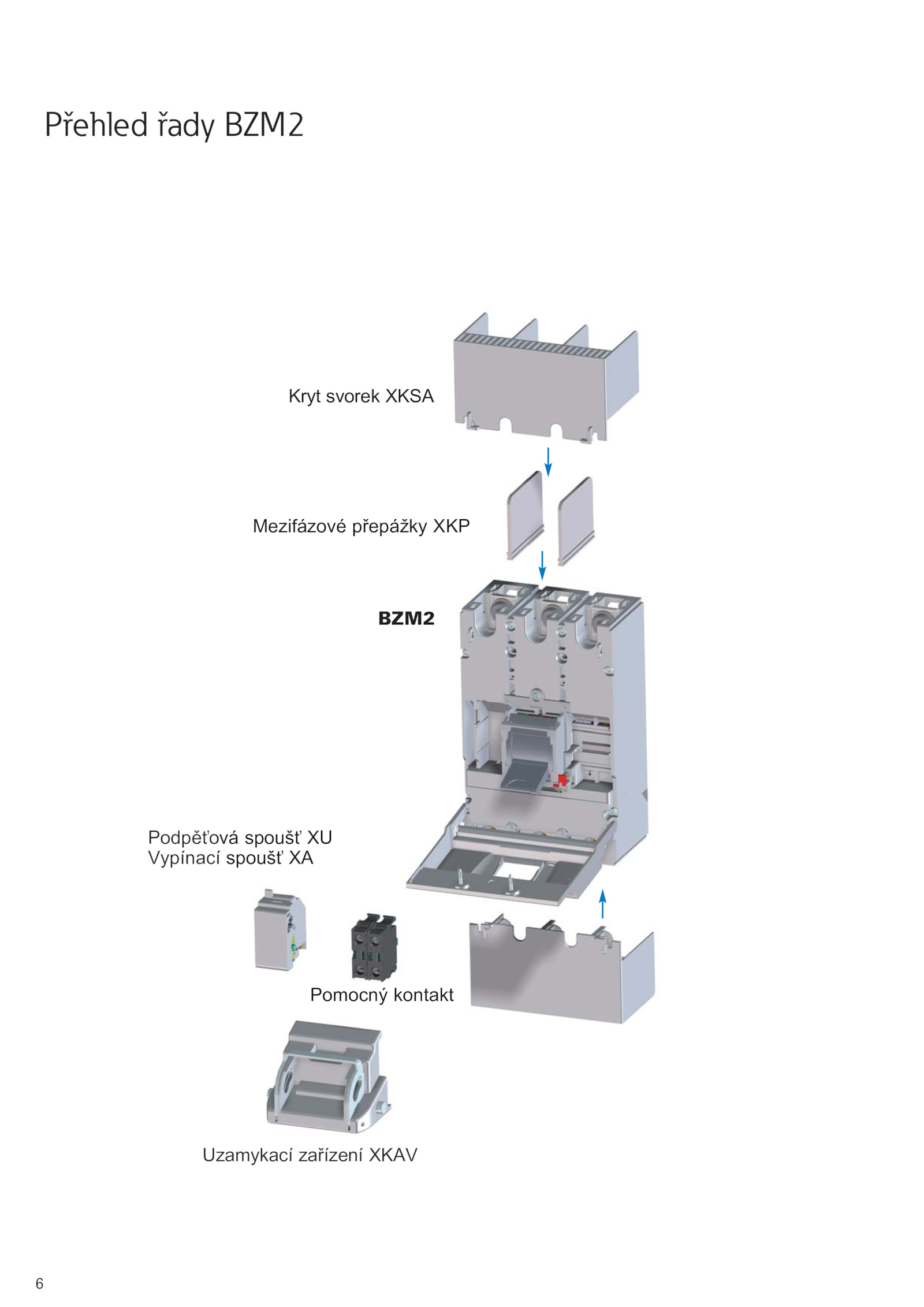 Přehled řady BZM2

Kryt svorek XKSA

Mezifázové přepážky XKP

BZM2

Podpěťová spoušť XU
Vypínací spoušť XA

Pomocný kontakt

Uzamykací zařízení XKAV

6