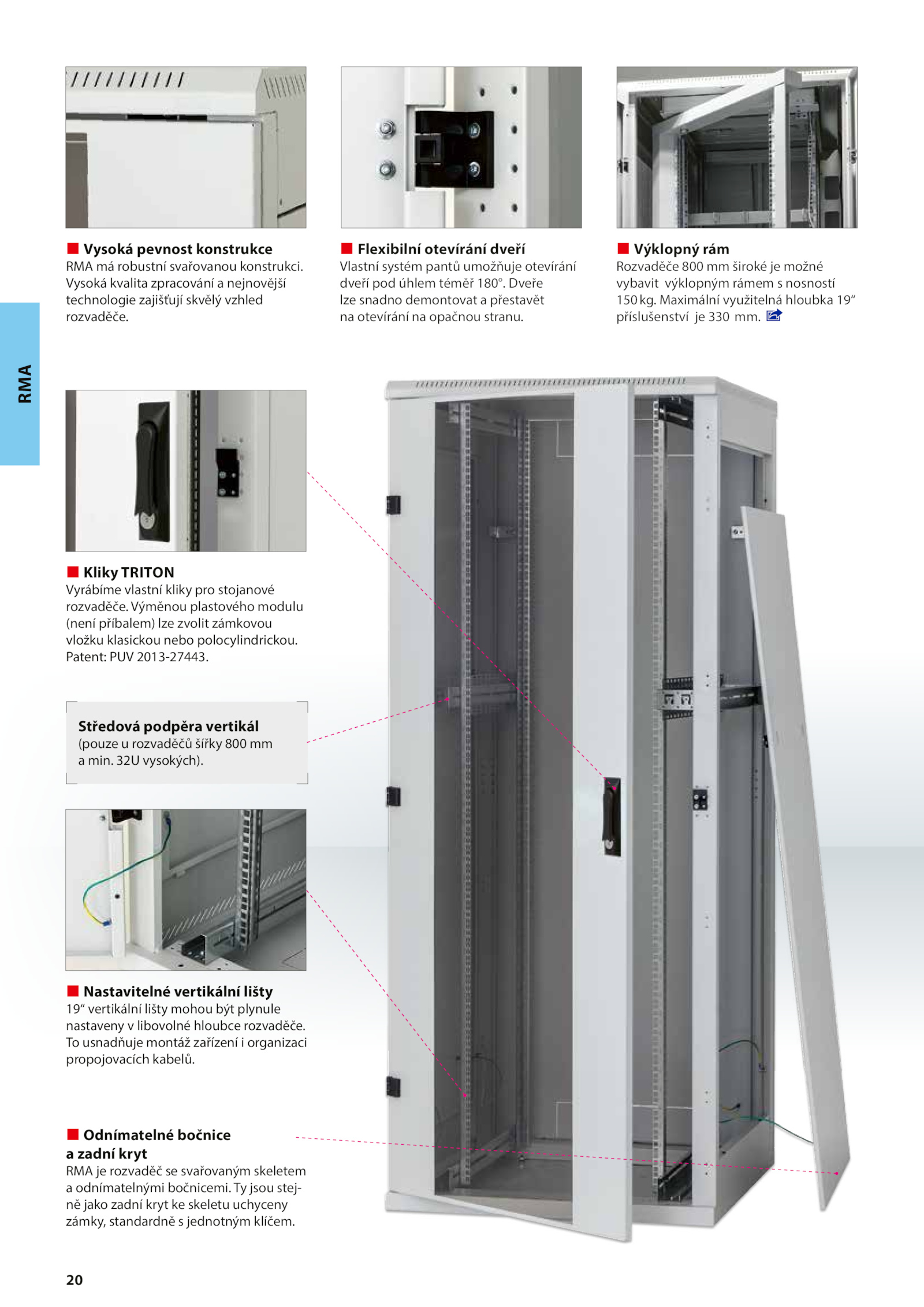 Vysoká pevnost konstrukce
RMA má robustní svařovanou konstrukci. Vysoká kvalita zpracování a nejnovější technologie zajišťují skvělý vzhled rozvaděče.

Flexibilní otevírání dveří
Vlastní systém pantů umožňuje otevírání dveří pod úhlem téměř 180°. Dveře lze snadno demontovat a přestavět na otevírání na opačnou stranu.

Výklopný rám
Rozvaděče 800 mm široké je možné vybavit výklopným rámem s nosností 150 kg. Maximální využitelná hloubka 19“ příslušenství je 330 mm.

RMA

Kliky TRITON
Vyrábíme vlastní kliky pro stojanové rozvaděče. Výměnou plastového modulu (není příbalem) lze zvolit zámkovou vložku klasickou nebo polocylindrickou. Patent: PUV 2013-27443.

Středová podpěra vertikál
(pouze u rozvaděčů šířky 800 mm a min. 32U vysokých).

Nastavitelné vertikální lišty
19“ vertikální lišty mohou být plynule nastaveny v libovolné hloubce rozvaděče. To usnadňuje montáž zařízení i organizaci propojovacích kabelů.

Odnímatelné bočnice a zadní kryt
RMA je rozvaděč se svařovaným skeletem a odnímatelnými bočnicemi. Ty jsou stejně jako zadní kryt ke skeletu uchyceny zámky, standardně s jednotným klíčem.

20