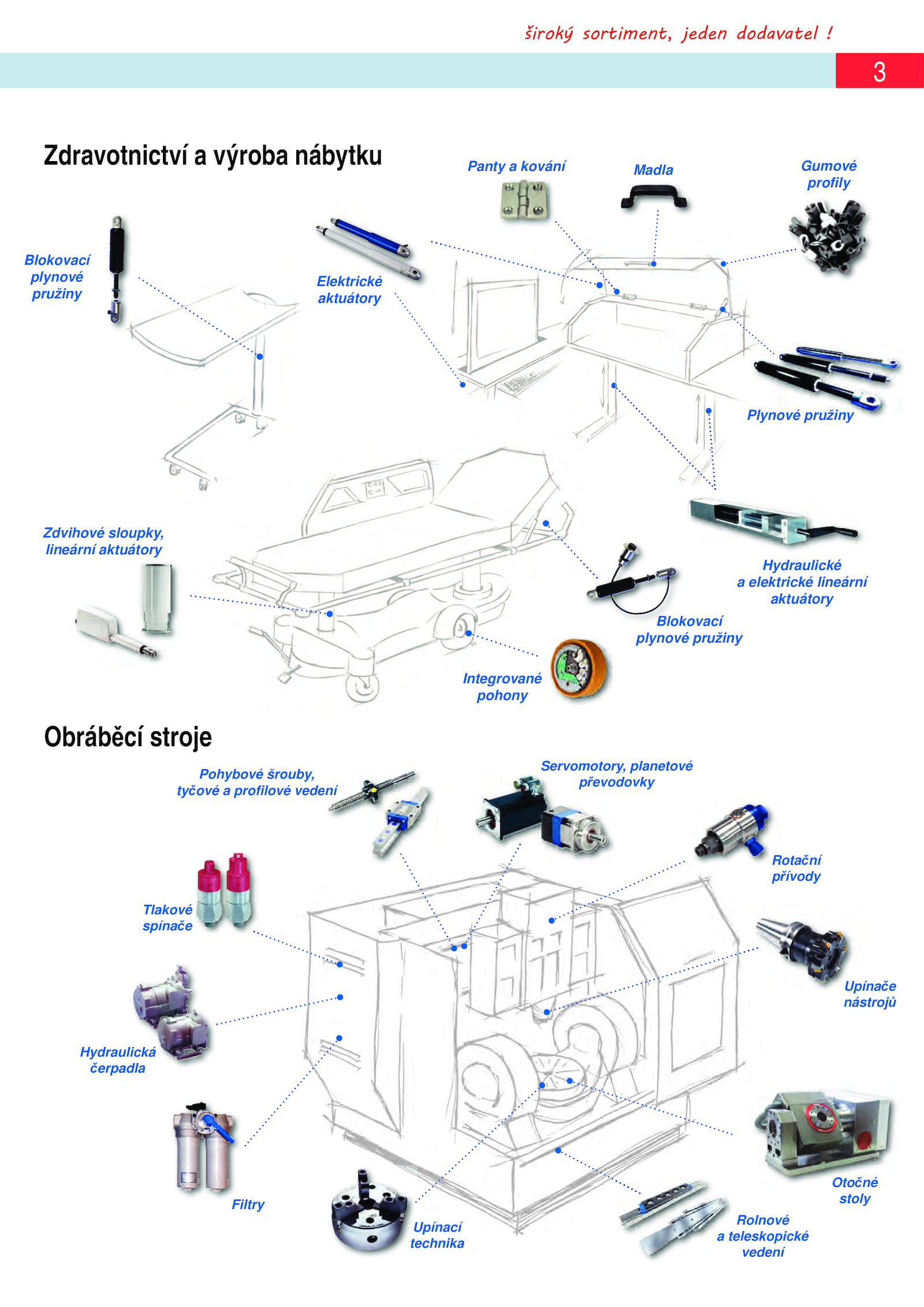 široký sortiment, jeden dodavatel !

3

Zdravotnictví a výroba nábytku

Panty a kování

Madla

Gumové profily

Blokovací plynové pružiny

Elektrické aktuátory

Plynové pružiny

Zdvihové sloupky, lineární aktuátory

Hydraulické a elektrické lineární aktuátory

Blokovací plynové pružiny

Integrované pohony

Obráběcí stroje

Pohybové šrouby, tyčové a profilové vedení

Servomotory, planetové převodovky

Rotační přívody

Tlakové spínače

Upínače nástrojů

Hydraulická čerpadla

Filtry

Upínací technika

Otočné stoly

Rolnové a teleskopické vedení