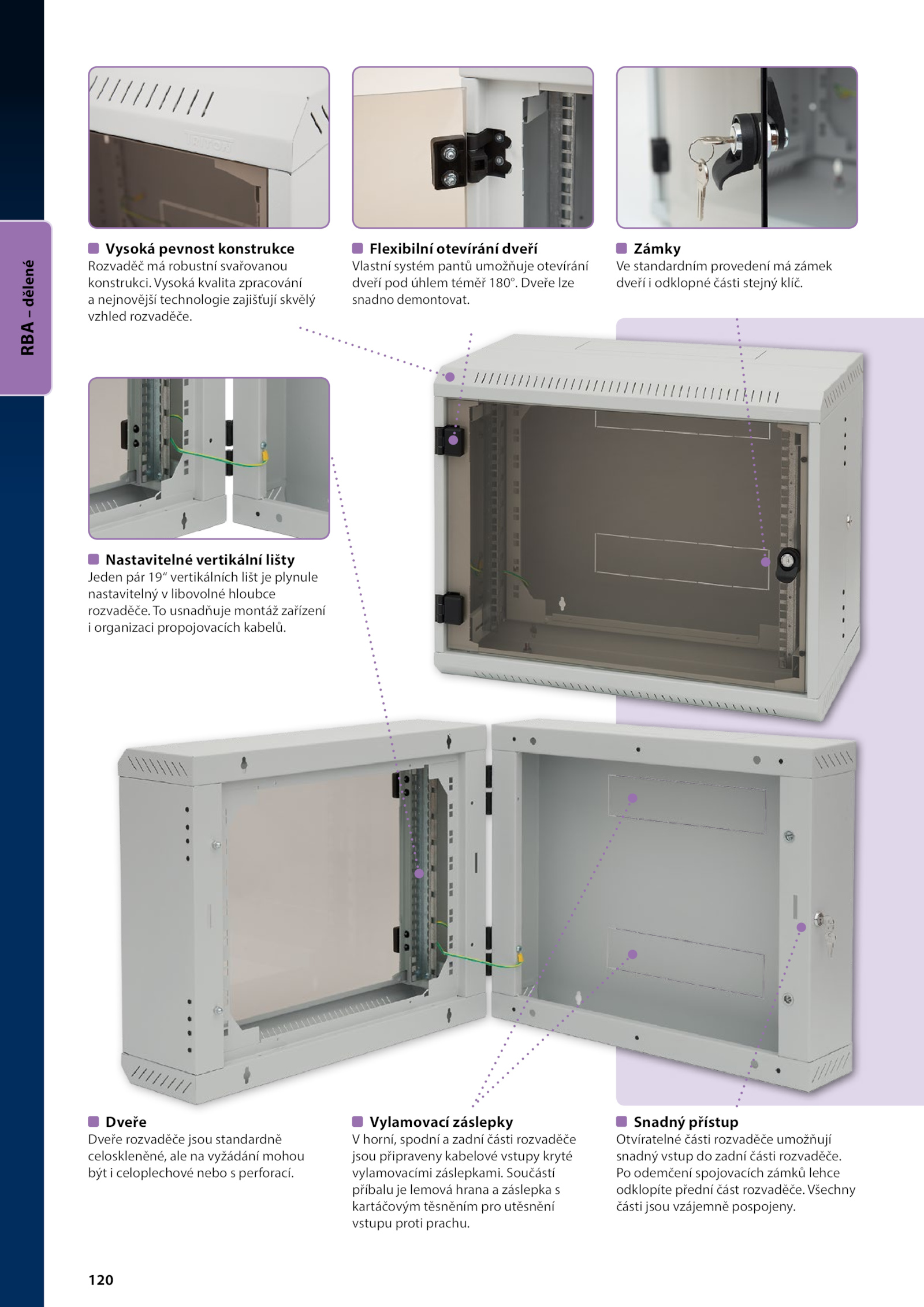 RBA – dělené

Vysoká pevnost konstrukce
Rozvaděč má robustní svařovanou konstrukci. Vysoká kvalita zpracování a nejnovější technologie zajišťují skvělý vzhled rozvaděče.

Flexibilní otevírání dveří
Vlastní systém pantů umožňuje otevírání dveří pod úhlem téměř 180°. Dveře lze snadno demontovat.

Zámky
Ve standardním provedení má zámek dveří i odklopné části stejný klíč.

Nastavitelné vertikální lišty
Jeden pár 19“ vertikálních lišt je plynule nastavitelný v libovolné hloubce rozvaděče. To usnadňuje montáž zařízení i organizaci propojovacích kabelů.

Dveře
Dveře rozvaděče jsou standardně celoskleněné, ale na vyžádání mohou být i celoplechové nebo s perforací.

Vylamovací záslepky
V horní, spodní a zadní části rozvaděče jsou připraveny kabelové vstupy kryté vylamovacími záslepkami. Součástí příbalu je lemová hrana a záslepka s kartáčovým těsněním pro utěsnění vstupu proti prachu.

Snadný přístup
Otvíratelné části rozvaděče umožňují snadný vstup do zadní části rozvaděče. Po odemčení spojovacích zámků lehce odklopíte přední část rozvaděče. Všechny části jsou vzájemně pospojeny.

120