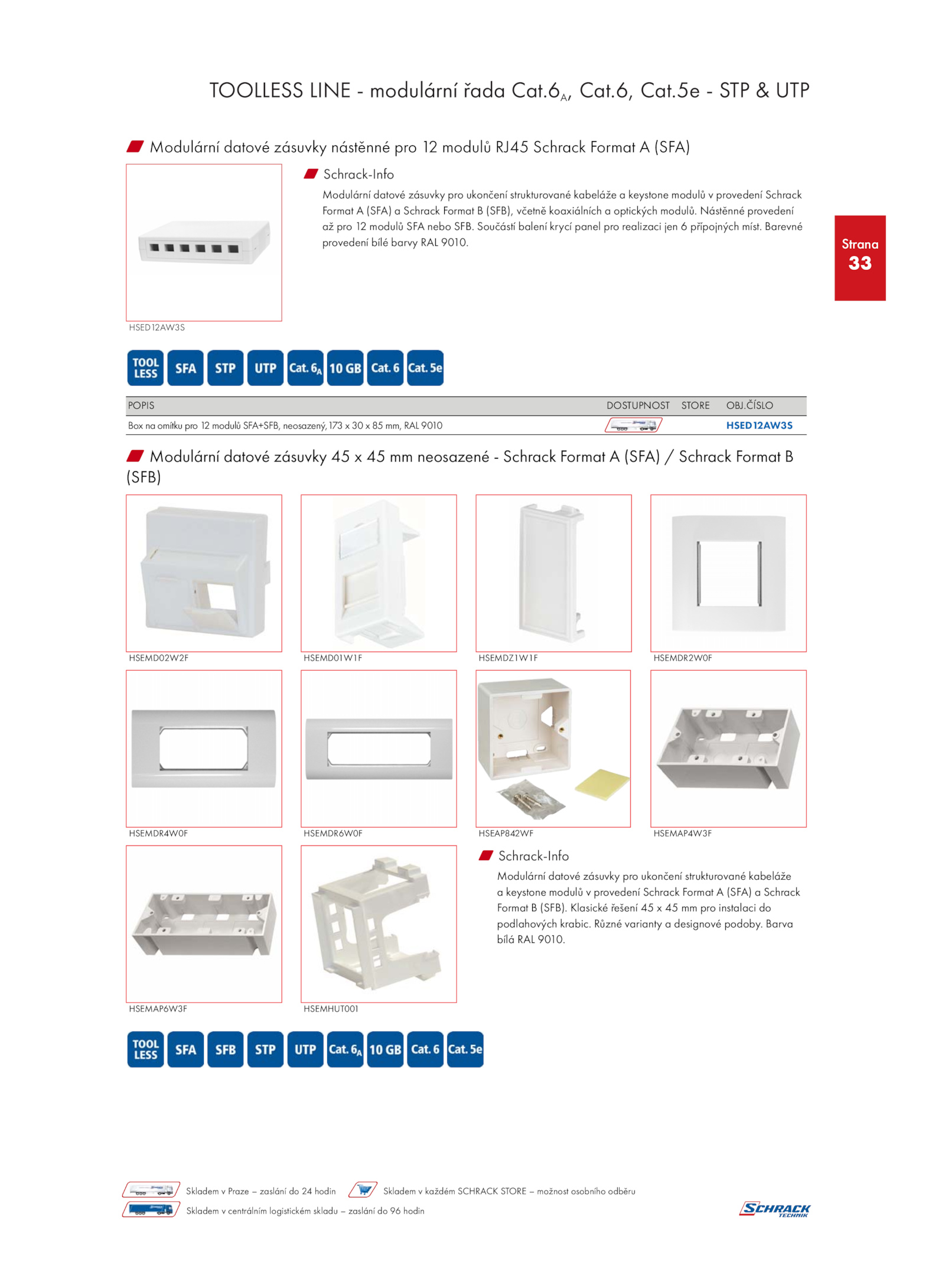 TOOLLESS LINE - modulární řada Cat.6$_A$, Cat.6, Cat.5e - STP & UTP

Modulární datové zásuvky nástěnné pro 12 modulů RJ45 Schrack Format A (SFA)

Schrack-Info

Modulární datové zásuvky pro ukončení strukturované kabeláže a keystone modulů v provedení Schrack Format A (SFA) a Schrack Format B (SFB), včetně koaxiálních a optických modulů. Nástěnné provedení až pro 12 modulů SFA nebo SFB. Součástí balení krycí panel pro realizaci jen 6 přípojných míst. Barevné provedení bílé barvy RAL 9010.

Strana 33

HSED12AW3S

TOOL LESS SFA STP UTP Cat. 6$_A$ 10 GB Cat. 6 Cat. 5e

| POPIS | DOSTUPNOST | STORE | OBJ.ČÍSLO |
|---|---|---|---|
| Box na omítku pro 12 modulů SFA+SFB, neosazený, 173 x 30 x 85 mm, RAL 9010 | | | HSED12AW3S |

Modulární datové zásuvky 45 x 45 mm neosazené - Schrack Format A (SFA) / Schrack Format B (SFB)

HSEMD02W2F
HSEMD01W1F
HSEMDZ1W1F
HSEMDR2W0F
HSEMDR4W0F
HSEMDR6W0F
HSEAP842WF
HSEMAP4W3F
HSEMAP6W3F
HSEMHUT001

Schrack-Info

Modulární datové zásuvky pro ukončení strukturované kabeláže a keystone modulů v provedení Schrack Format A (SFA) a Schrack Format B (SFB). Klasické řešení 45 x 45 mm pro instalaci do podlahových krabic. Různé varianty a designové podoby. Barva bílá RAL 9010.

TOOL LESS SFA SFB STP UTP Cat. 6$_A$ 10 GB Cat. 6 Cat. 5e

Skladem v Praze – zaslání do 24 hodin
Skladem v každém SCHRACK STORE – možnost osobního odběru
Skladem v centrálním logistickém skladu – zaslání do 96 hodin

SCHRACK TECHNIK