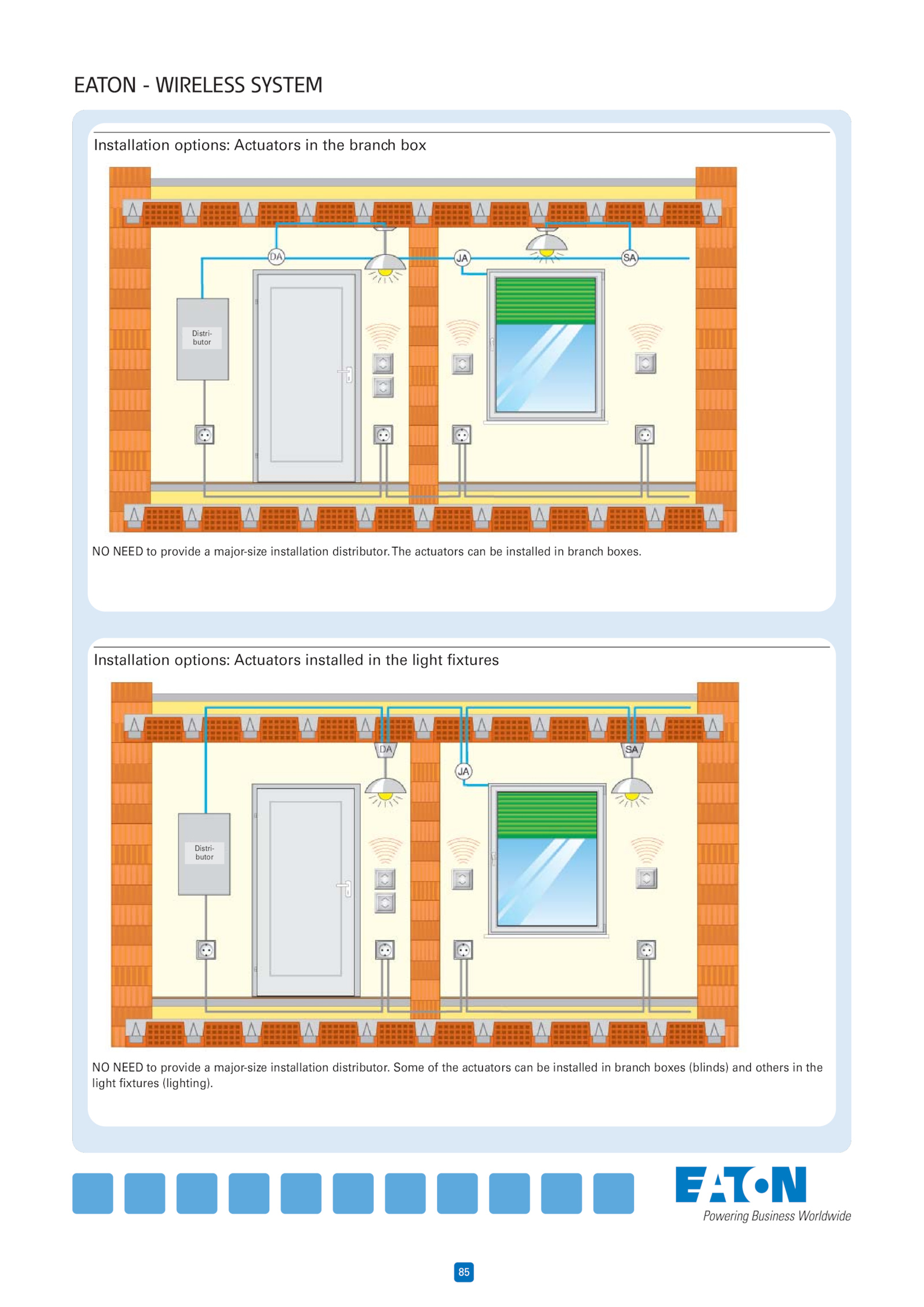 EATON - WIRELESS SYSTEM

Installation options: Actuators in the branch box

DA

JA

SA

Distributor

NO NEED to provide a major-size installation distributor. The actuators can be installed in branch boxes.

Installation options: Actuators installed in the light fixtures

DA

JA

SA

Distributor

NO NEED to provide a major-size installation distributor. Some of the actuators can be installed in branch boxes (blinds) and others in the light fixtures (lighting).

EATON
Powering Business Worldwide

85