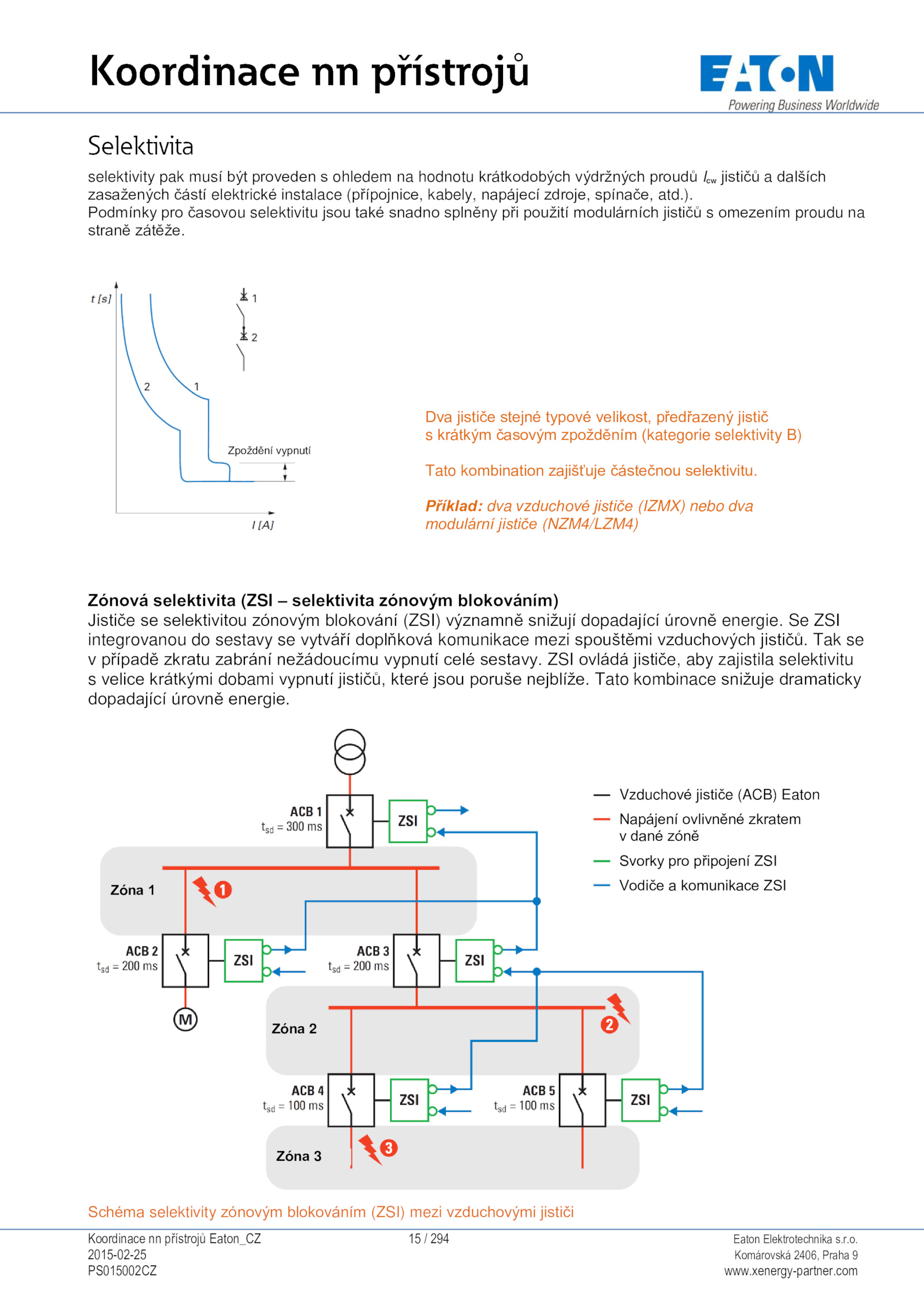 Koordinace nn přístrojů

EATON
Powering Business Worldwide

Selektivita

selektivity pak musí být proveden s ohledem na hodnotu krátkodobých výdržných proudů $I_{cw}$ jističů a dalších zasažených částí elektrické instalace (přípojnice, kabely, napájecí zdroje, spínače, atd.).
Podmínky pro časovou selektivitu jsou také snadno splněny při použití modulárních jističů s omezením proudu na straně zátěže.

t [s]
1
2
2
1
Zpoždění vypnutí
I [A]

Dva jističe stejné typové velikost, předřazený jistič s krátkým časovým zpožděním (kategorie selektivity B)

Tato kombination zajišťuje částečnou selektivitu.

Příklad: dva vzduchové jističe (IZMX) nebo dva modulární jističe (NZM4/LZM4)

Zónová selektivita (ZSI – selektivita zónovým blokováním)
Jističe se selektivitou zónovým blokování (ZSI) významně snižují dopadající úrovně energie. Se ZSI integrovanou do sestavy se vytváří doplňková komunikace mezi spouštěmi vzduchových jističů. Tak se v případě zkratu zabrání nežádoucímu vypnutí celé sestavy. ZSI ovládá jističe, aby zajistila selektivitu s velice krátkými dobami vypnutí jističů, které jsou poruše nejblíže. Tato kombinace snižuje dramaticky dopadající úrovně energie.

ACB 1
$t_{sd}$ = 300 ms
ZSI
Zóna 1
1
ACB 2
$t_{sd}$ = 200 ms
ZSI
ACB 3
$t_{sd}$ = 200 ms
ZSI
M
Zóna 2
2
ACB 4
$t_{sd}$ = 100 ms
ZSI
ACB 5
$t_{sd}$ = 100 ms
ZSI
Zóna 3
3

Vzduchové jističe (ACB) Eaton
Napájení ovlivněné zkratem v dané zóně
Svorky pro připojení ZSI
Vodiče a komunikace ZSI

Schéma selektivity zónovým blokováním (ZSI) mezi vzduchovými jističi

Koordinace nn přístrojů Eaton_CZ
2015-02-25
PS015002CZ
15 / 294
Eaton Elektrotechnika s.r.o.
Komárovská 2406, Praha 9
www.xenergy-partner.com