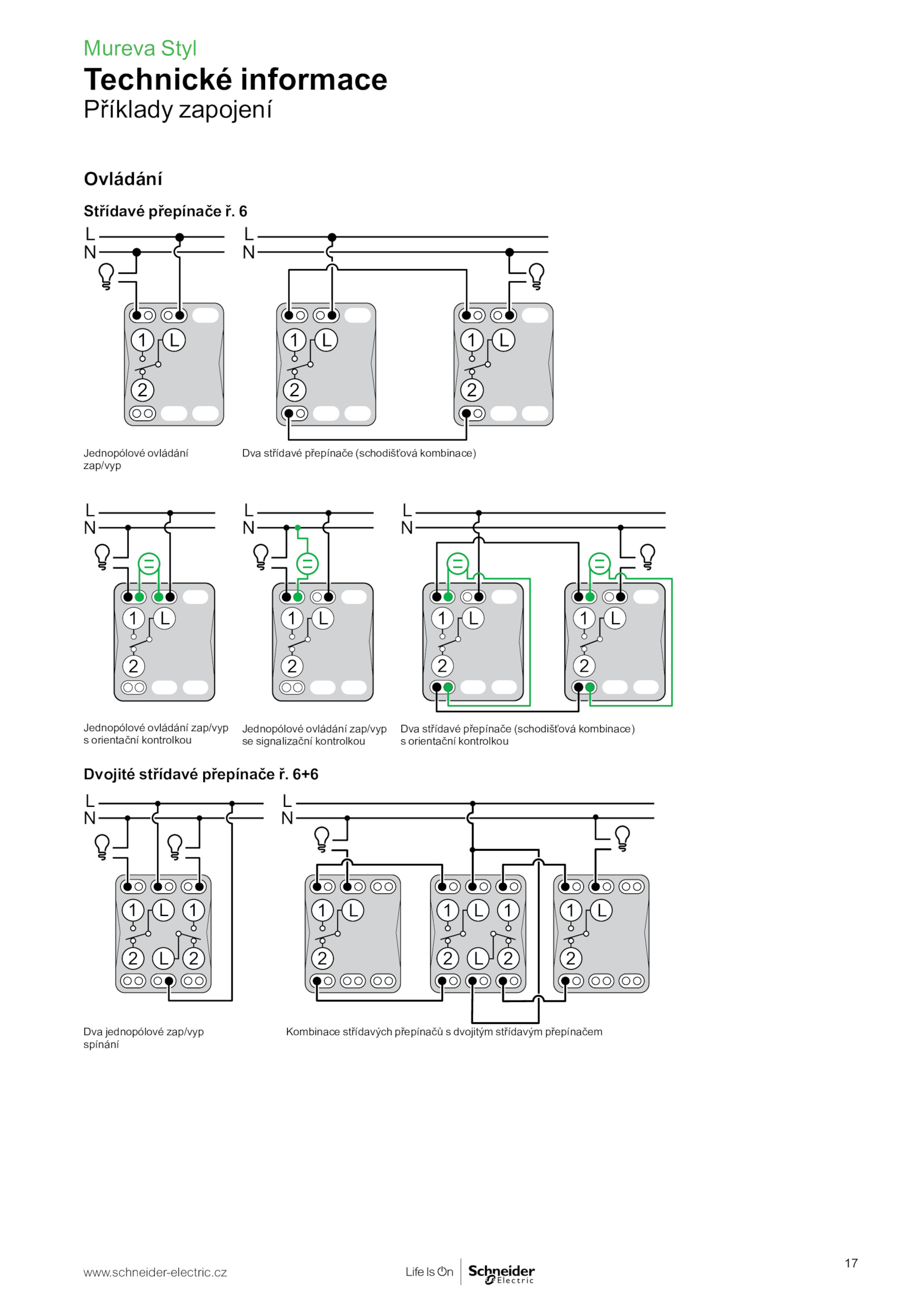 Mureva Styl
Technické informace
Příklady zapojení

Ovládání

Střídavé přepínače ř. 6

L
N
1 L
2

L
N
1 L
2
1 L
2

Jednopólové ovládání zap/vyp

Dva střídavé přepínače (schodišťová kombinace)

L
N
1 L
2

L
N
1 L
2

L
N
1 L
2
1 L
2

Jednopólové ovládání zap/vyp s orientační kontrolkou

Jednopólové ovládání zap/vyp se signalizační kontrolkou

Dva střídavé přepínače (schodišťová kombinace) s orientační kontrolkou

Dvojité střídavé přepínače ř. 6+6

L
N
1 L 1
2 L 2

L
N
1 L
2
1 L 1
2 L 2
1 L
2

Dva jednopólové zap/vyp spínání

Kombinace střídavých přepínačů s dvojitým střídavým přepínačem

www.schneider-electric.cz

Life Is On Schneider Electric

17