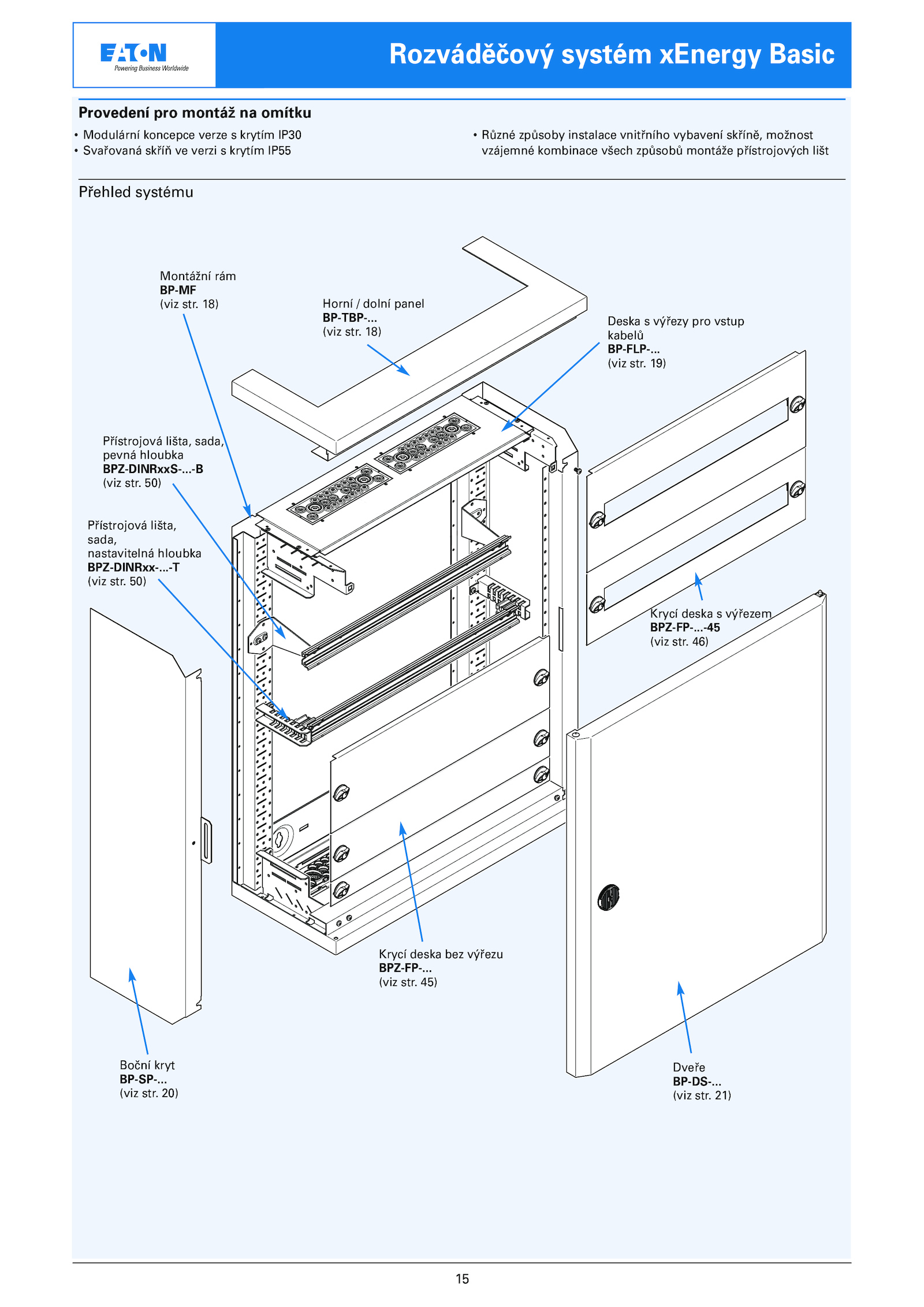 EATON
Powering Business Worldwide

Rozváděčový systém xEnergy Basic

Provedení pro montáž na omítku

• Modulární koncepce verze s krytím IP30
• Svařovaná skříň ve verzi s krytím IP55

• Různé způsoby instalace vnitřního vybavení skříně, možnost vzájemné kombinace všech způsobů montáže přístrojových lišt

Přehled systému

Montážní rám
BP-MF
(viz str. 18)

Horní / dolní panel
BP-TBP-...
(viz str. 18)

Deska s výřezy pro vstup kabelů
BP-FLP-...
(viz str. 19)

Přístrojová lišta, sada, pevná hloubka
BPZ-DINRxxS-...-B
(viz str. 50)

Přístrojová lišta, sada, nastavitelná hloubka
BPZ-DINRxx-...-T
(viz str. 50)

Krycí deska s výřezem
BPZ-FP-...-45
(viz str. 46)

Krycí deska bez výřezu
BPZ-FP-...
(viz str. 45)

Boční kryt
BP-SP-...
(viz str. 20)

Dveře
BP-DS-...
(viz str. 21)

15