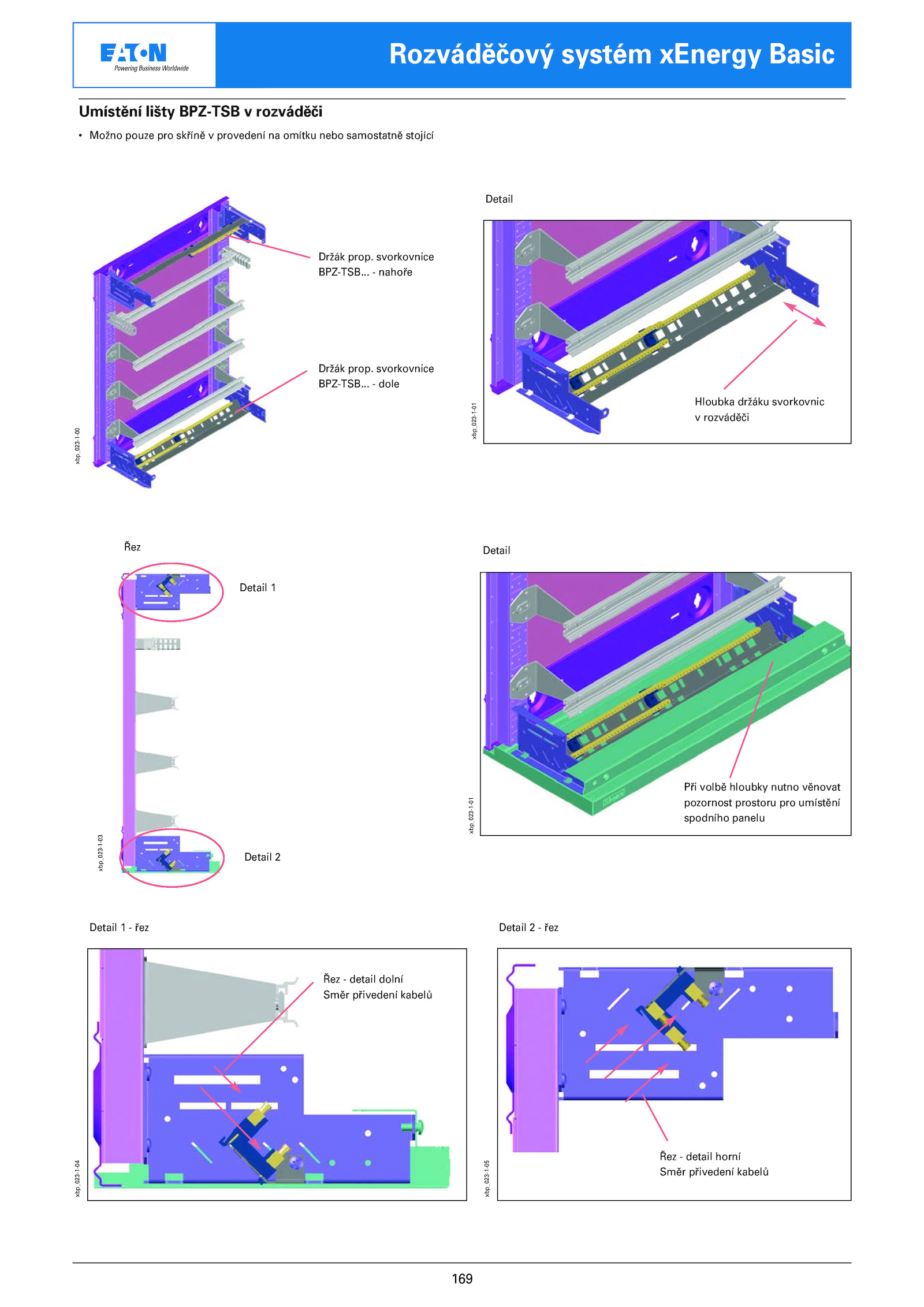 EATON
Powering Business Worldwide

Rozváděčový systém xEnergy Basic

Umístění lišty BPZ-TSB v rozváděči

• Možno pouze pro skříně v provedení na omítku nebo samostatně stojící

Držák prop. svorkovnice BPZ-TSB... - nahoře

Držák prop. svorkovnice BPZ-TSB... - dole

xbp_023-1-00

Detail

Hloubka držáku svorkovnic v rozváděči

xbp_023-1-01

Řez

Detail 1

Detail 2

xbp_023-1-03

Detail

Při volbě hloubky nutno věnovat pozornost prostoru pro umístění spodního panelu

xbp_023-1-01

Detail 1 - řez

Řez - detail dolní
Směr přivedení kabelů

xbp_023-1-04

Detail 2 - řez

Řez - detail horní
Směr přivedení kabelů

xbp_023-1-05

169