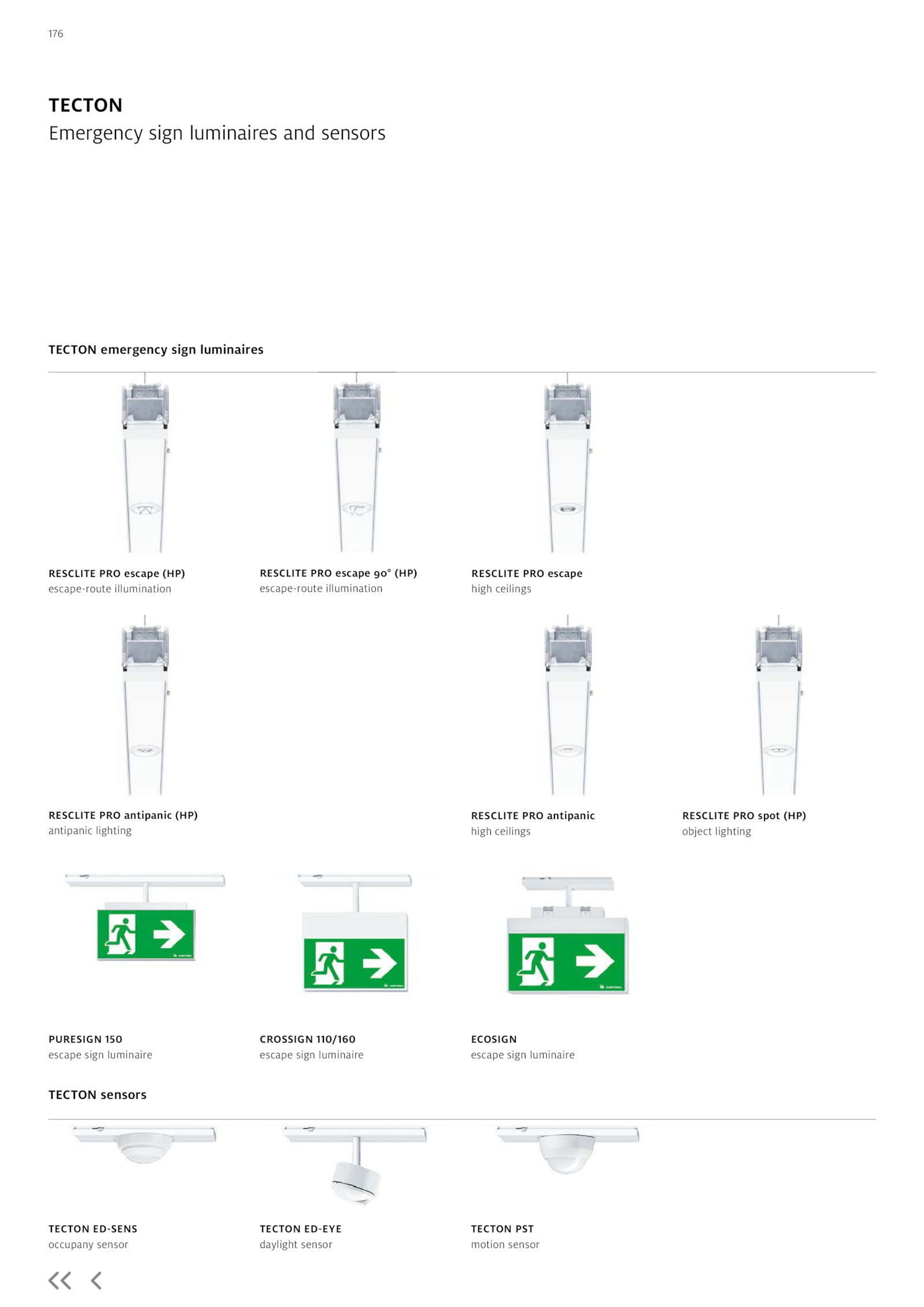 176

TECTON
Emergency sign luminaires and sensors

TECTON emergency sign luminaires

RESCLITE PRO escape (HP)
escape-route illumination

RESCLITE PRO escape 90° (HP)
escape-route illumination

RESCLITE PRO escape
high ceilings

RESCLITE PRO antipanic (HP)
antipanic lighting

RESCLITE PRO antipanic
high ceilings

RESCLITE PRO spot (HP)
object lighting

PURESIGN 150
escape sign luminaire

CROSSIGN 110/160
escape sign luminaire

ECOSIGN
escape sign luminaire

TECTON sensors

TECTON ED-SENS
occupany sensor

TECTON ED-EYE
daylight sensor

TECTON PST
motion sensor

<< <