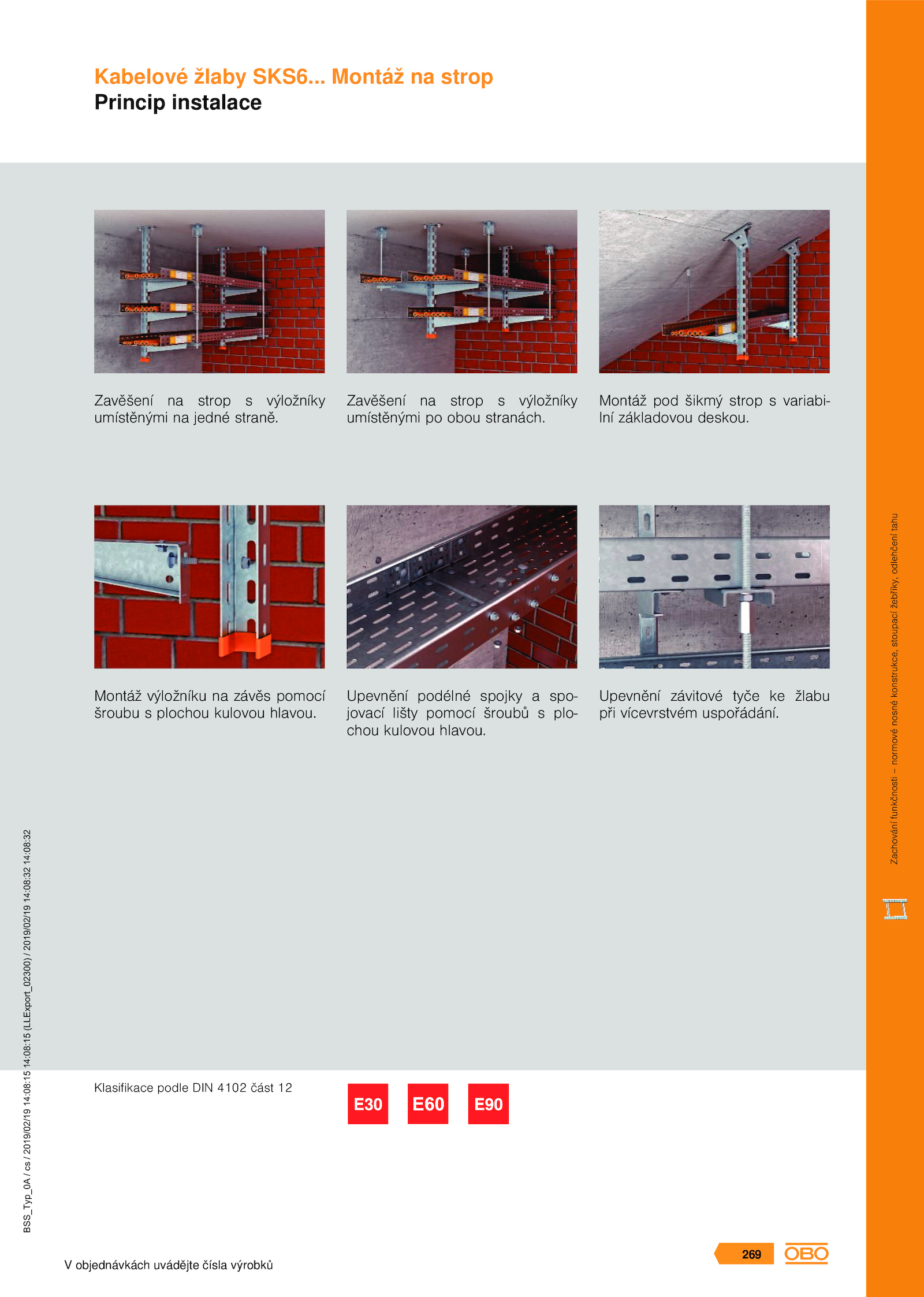 Kabelové žlaby SKS6... Montáž na strop
Princip instalace

Zavěšení na strop s výložníky umístěnými na jedné straně.

Zavěšení na strop s výložníky umístěnými po obou stranách.

Montáž pod šikmý strop s variabilní základovou deskou.

Montáž výložníku na závěs pomocí šroubu s plochou kulovou hlavou.

Upevnění podélné spojky a spojovací lišty pomocí šroubů s plochou kulovou hlavou.

Upevnění závitové tyče ke žlabu při vícevrstvém uspořádání.

Zachování funkčnosti – normové nosné konstrukce, stoupací žebříky, odlehčení tahu

BSS_Typ_0A / cs / 2019/02/19 14:08:15 14:08:15 (LLExport_02300) / 2019/02/19 14:08:32 14:08:32

Klasifikace podle DIN 4102 část 12

E30 E60 E90

V objednávkách uvádějte čísla výrobků

269 OBO