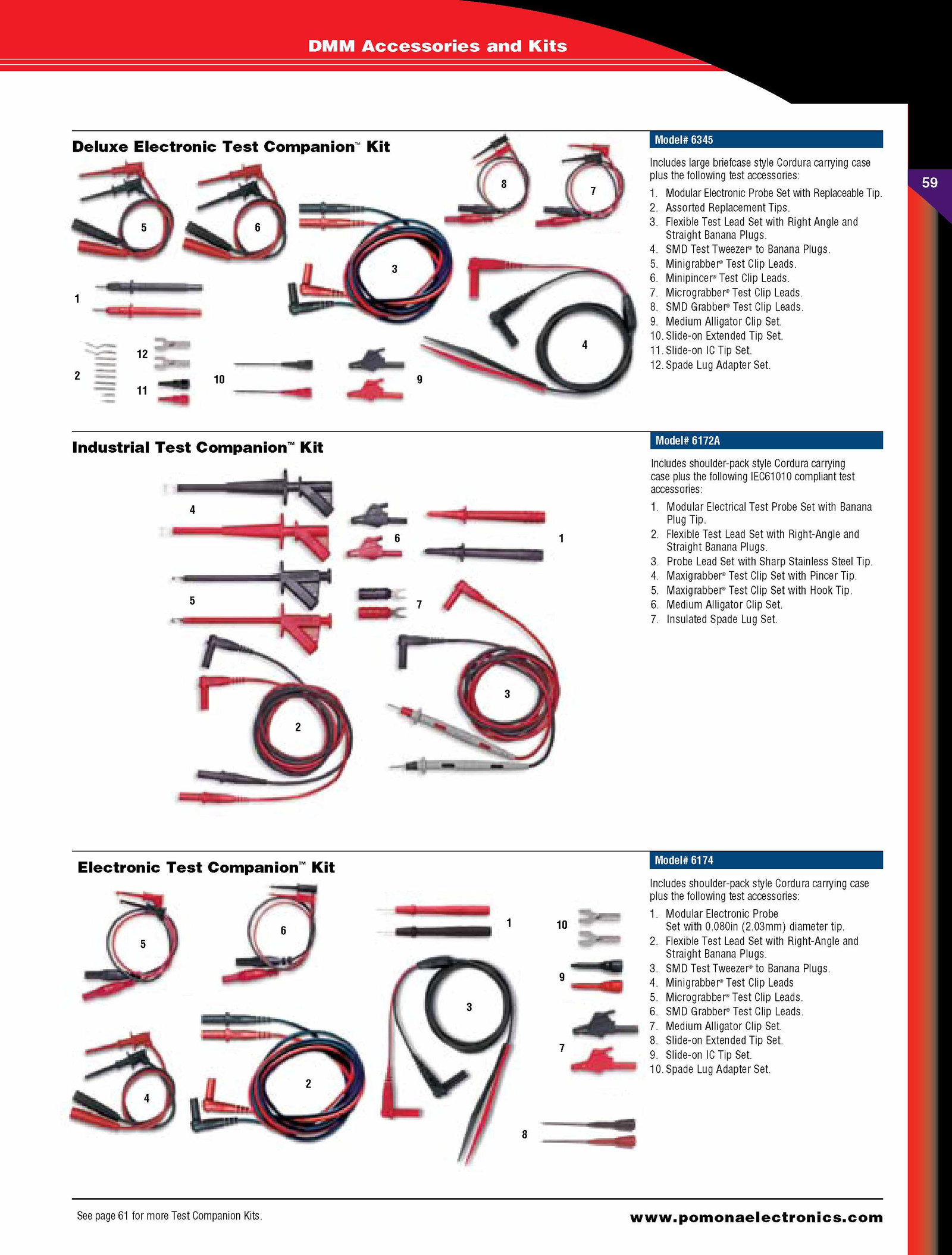 DMM Accessories and Kits

59

Deluxe Electronic Test Companion™ Kit

5 6 8 7 3 1 4 12 2 11 10 9

Model# 6345

Includes large briefcase style Cordura carrying case plus the following test accessories:

1. Modular Electronic Probe Set with Replaceable Tip.
2. Assorted Replacement Tips.
3. Flexible Test Lead Set with Right Angle and Straight Banana Plugs.
4. SMD Test Tweezer® to Banana Plugs.
5. Minigrabber® Test Clip Leads.
6. Minipincer® Test Clip Leads.
7. Micrograbber® Test Clip Leads.
8. SMD Grabber® Test Clip Leads.
9. Medium Alligator Clip Set.
10. Slide-on Extended Tip Set.
11. Slide-on IC Tip Set.
12. Spade Lug Adapter Set.

Industrial Test Companion™ Kit

4 6 1 5 7 3 2

Model# 6172A

Includes shoulder-pack style Cordura carrying case plus the following IEC61010 compliant test accessories:

1. Modular Electrical Test Probe Set with Banana Plug Tip.
2. Flexible Test Lead Set with Right-Angle and Straight Banana Plugs.
3. Probe Lead Set with Sharp Stainless Steel Tip.
4. Maxigrabber® Test Clip Set with Pincer Tip.
5. Maxigrabber® Test Clip Set with Hook Tip.
6. Medium Alligator Clip Set.
7. Insulated Spade Lug Set.

Electronic Test Companion™ Kit

5 6 1 10 9 3 7 4 2 8

Model# 6174

Includes shoulder-pack style Cordura carrying case plus the following test accessories:

1. Modular Electronic Probe Set with 0.080in (2.03mm) diameter tip.
2. Flexible Test Lead Set with Right-Angle and Straight Banana Plugs.
3. SMD Test Tweezer® to Banana Plugs.
4. Minigrabber® Test Clip Leads
5. Micrograbber® Test Clip Leads.
6. SMD Grabber® Test Clip Leads.
7. Medium Alligator Clip Set.
8. Slide-on Extended Tip Set.
9. Slide-on IC Tip Set.
10. Spade Lug Adapter Set.

See page 61 for more Test Companion Kits.

www.pomonaelectronics.com