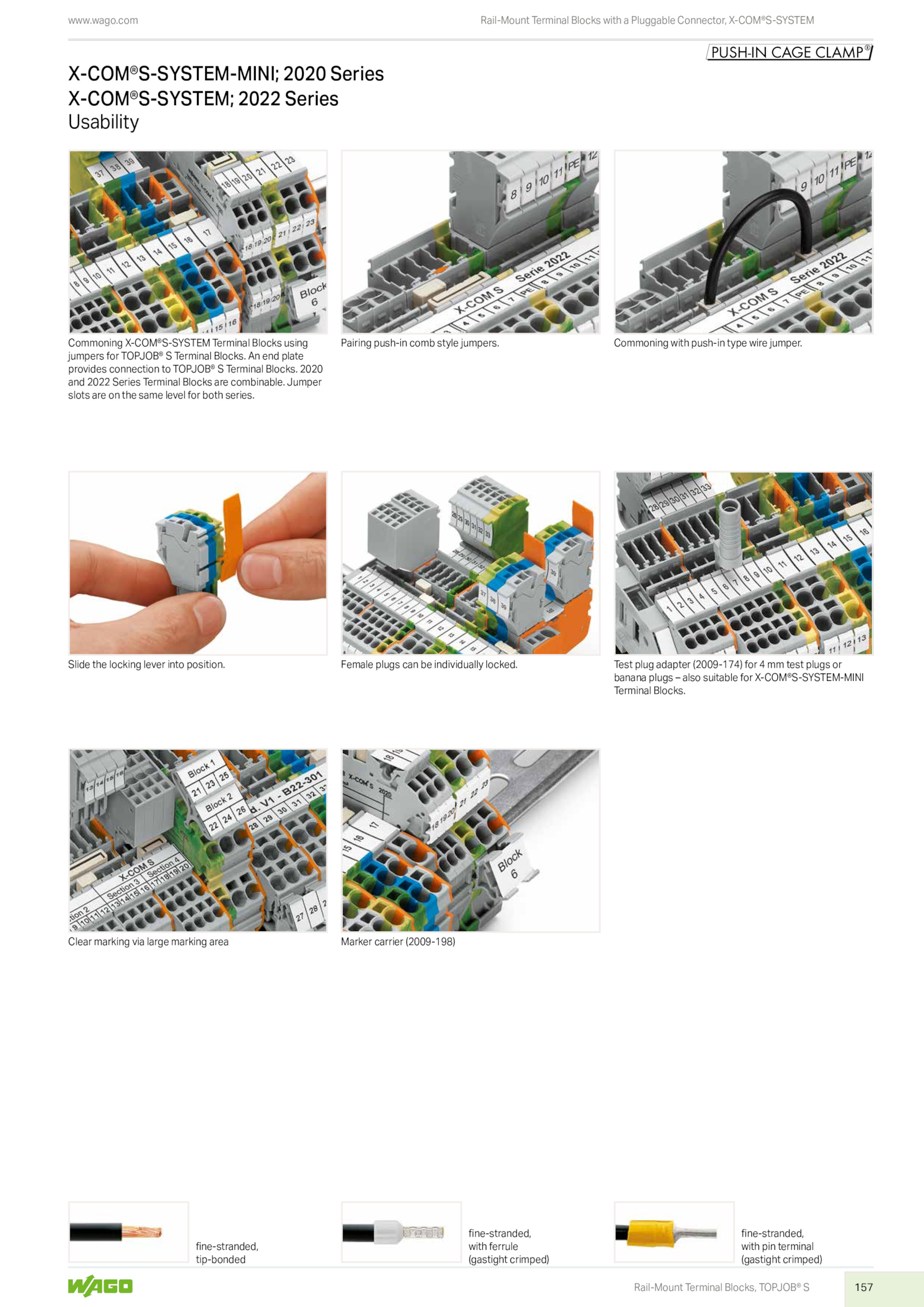 www.wago.com

Rail-Mount Terminal Blocks with a Pluggable Connector, X-COM®S-SYSTEM

PUSH-IN CAGE CLAMP®

X-COM®S-SYSTEM-MINI; 2020 Series
X-COM®S-SYSTEM; 2022 Series
Usability

Commoning X-COM®S-SYSTEM Terminal Blocks using jumpers for TOPJOB® S Terminal Blocks. An end plate provides connection to TOPJOB® S Terminal Blocks. 2020 and 2022 Series Terminal Blocks are combinable. Jumper slots are on the same level for both series.

Pairing push-in comb style jumpers.

Commoning with push-in type wire jumper.

Slide the locking lever into position.

Female plugs can be individually locked.

Test plug adapter (2009-174) for 4 mm test plugs or banana plugs – also suitable for X-COM®S-SYSTEM-MINI Terminal Blocks.

Clear marking via large marking area

Marker carrier (2009-198)

fine-stranded, tip-bonded

fine-stranded, with ferrule (gastight crimped)

fine-stranded, with pin terminal (gastight crimped)

WAGO

Rail-Mount Terminal Blocks, TOPJOB® S

157