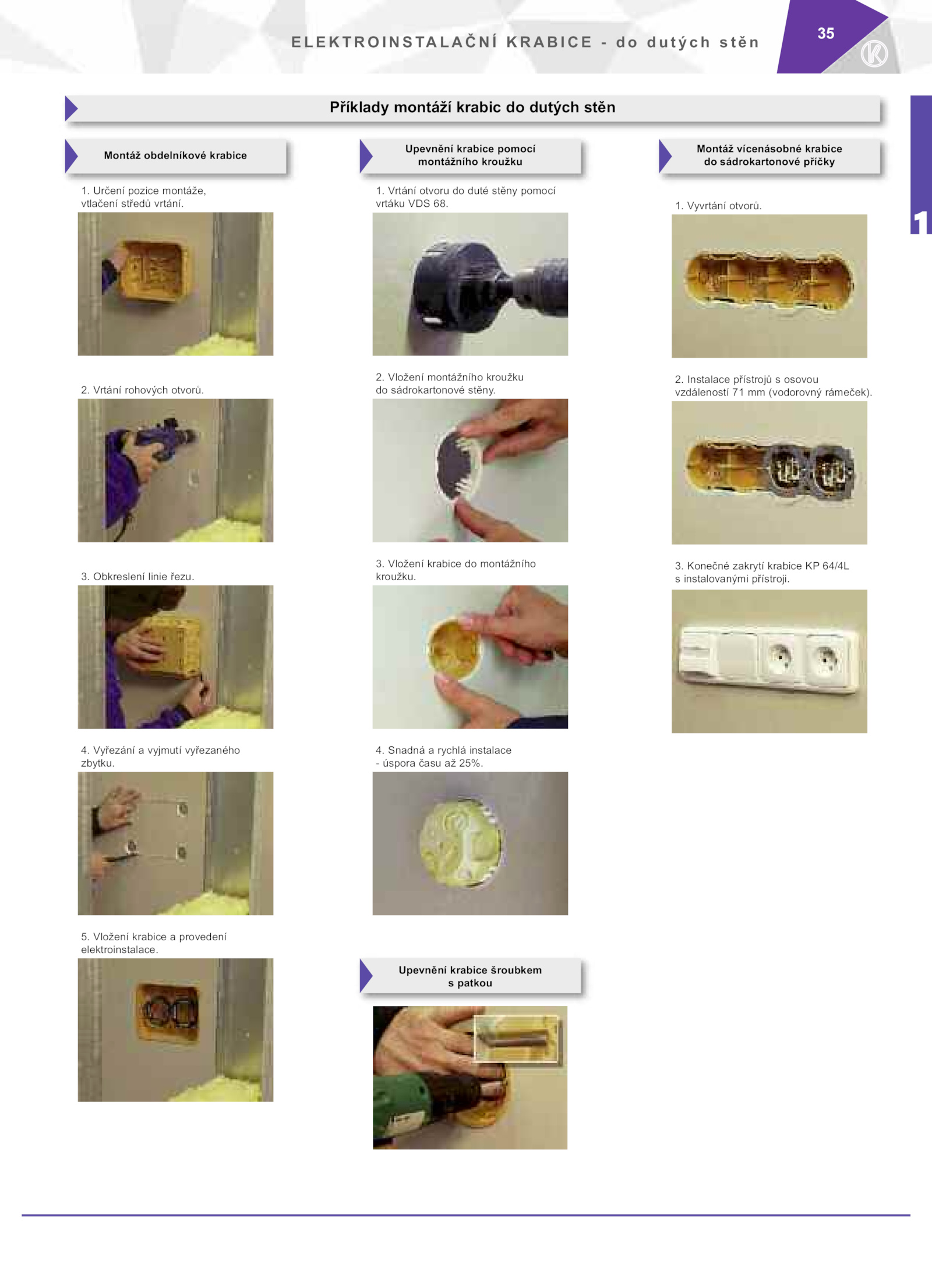 ELEKTROINSTALAČNÍ KRABICE - do dutých stěn

35

1

Příklady montáží krabic do dutých stěn

Montáž obdelníkové krabice

1. Určení pozice montáže, vtlačení středů vrtání.

2. Vrtání rohových otvorů.

3. Obkreslení linie řezu.

4. Vyřezání a vyjmutí vyřezaného zbytku.

5. Vložení krabice a provedení elektroinstalace.

Upevnění krabice pomocí montážního kroužku

1. Vrtání otvoru do duté stěny pomocí vrtáku VDS 68.

2. Vložení montážního kroužku do sádrokartonové stěny.

3. Vložení krabice do montážního kroužku.

4. Snadná a rychlá instalace - úspora času až 25%.

Upevnění krabice šroubkem s patkou

Montáž vícenásobné krabice do sádrokartonové příčky

1. Vyvrtání otvorů.

2. Instalace přístrojů s osovou vzdáleností 71 mm (vodorovný rámeček).

3. Konečné zakrytí krabice KP 64/4L s instalovanými přístroji.