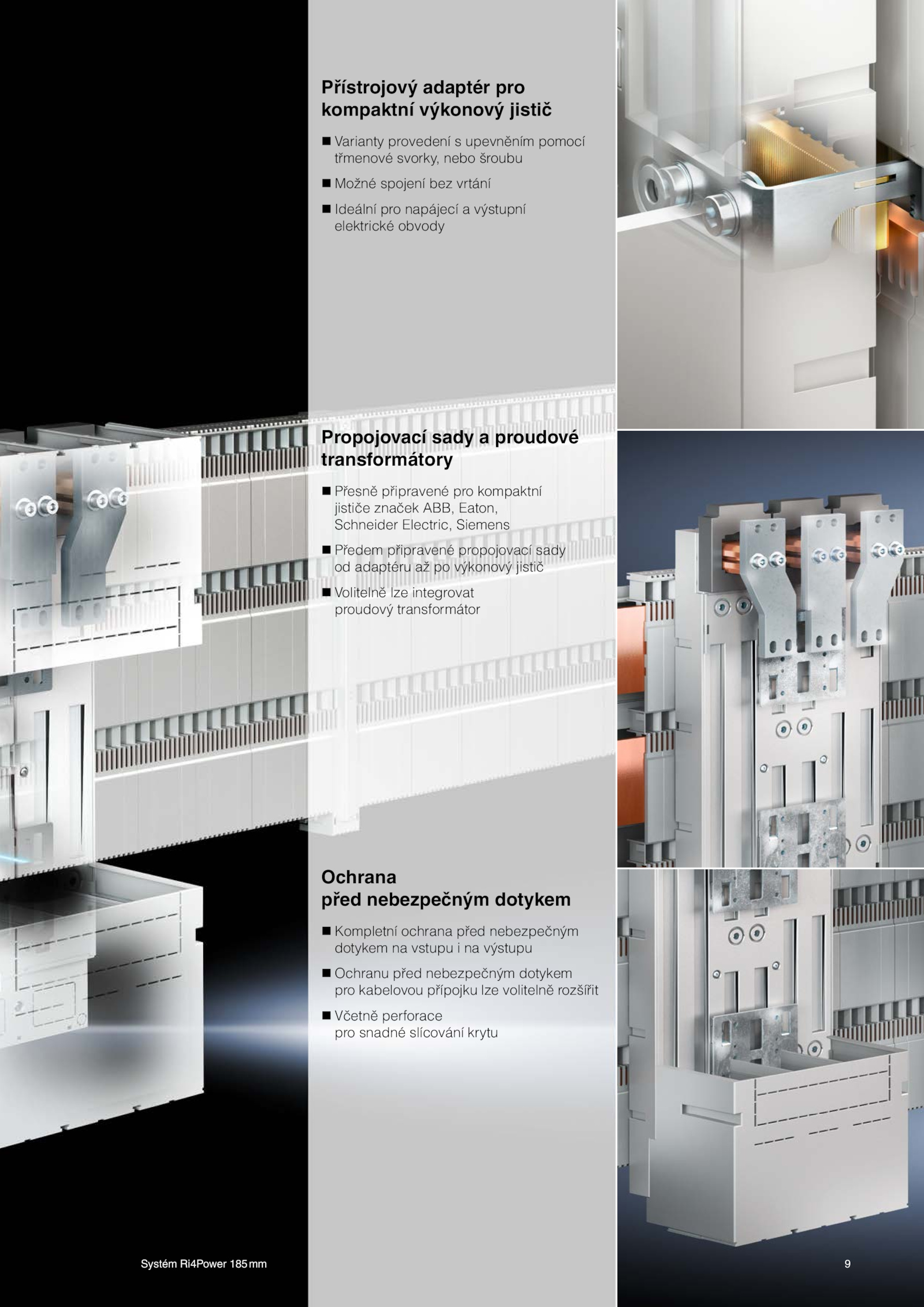 Přístrojový adaptér pro kompaktní výkonový jistič

■ Varianty provedení s upevněním pomocí třmenové svorky, nebo šroubu

■ Možné spojení bez vrtání

■ Ideální pro napájecí a výstupní elektrické obvody

Propojovací sady a proudové transformátory

■ Přesně připravené pro kompaktní jističe značek ABB, Eaton, Schneider Electric, Siemens

■ Předem připravené propojovací sady od adaptéru až po výkonový jistič

■ Volitelně lze integrovat proudový transformátor

Ochrana před nebezpečným dotykem

■ Kompletní ochrana před nebezpečným dotykem na vstupu i na výstupu

■ Ochranu před nebezpečným dotykem pro kabelovou přípojku lze volitelně rozšířit

■ Včetně perforace pro snadné slícování krytu

Systém Ri4Power 185 mm

9