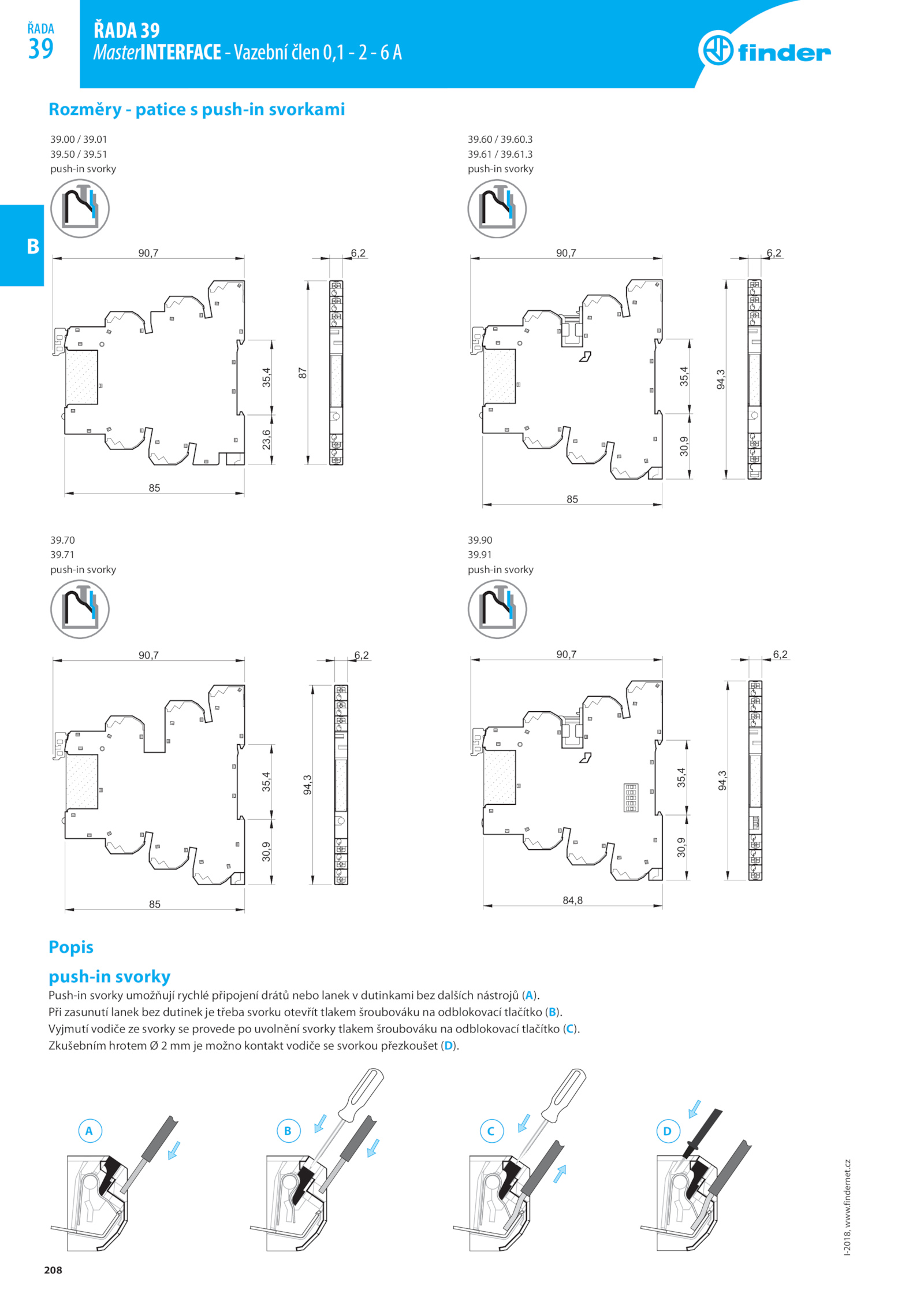 ŘADA
39

ŘADA 39
MasterINTERFACE - Vazební člen 0,1 - 2 - 6 A

finder

Rozměry - patice s push-in svorkami

B

39.00 / 39.01
39.50 / 39.51
push-in svorky

90,7
6,2
35,4
87
23,6
85

39.60 / 39.60.3
39.61 / 39.61.3
push-in svorky

90,7
6,2
35,4
94,3
30,9
85

39.70
39.71
push-in svorky

90,7
6,2
35,4
94,3
30,9
85

39.90
39.91
push-in svorky

90,7
6,2
35,4
94,3
30,9
84,8

Popis

push-in svorky

Push-in svorky umožňují rychlé připojení drátů nebo lanek v dutinkami bez dalších nástrojů (A).
Při zasunutí lanek bez dutinek je třeba svorku otevřít tlakem šroubováku na odblokovací tlačítko (B).
Vyjmutí vodiče ze svorky se provede po uvolnění svorky tlakem šroubováku na odblokovací tlačítko (C).
Zkušebním hrotem Ø 2 mm je možno kontakt vodiče se svorkou přezkoušet (D).

A
B
C
D

I-2018, www.findernet.cz

208