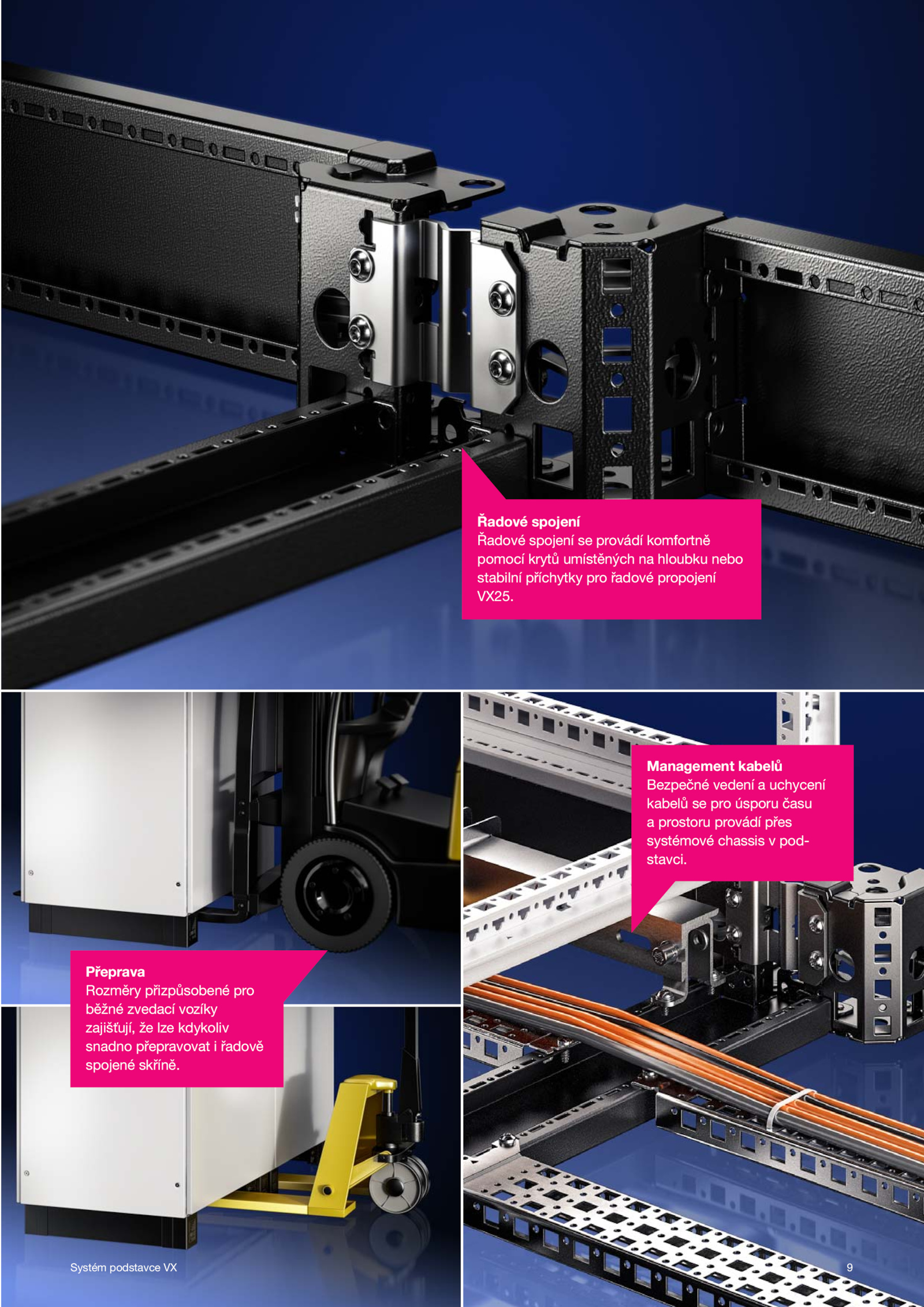 **Řadové spojení**
Řadové spojení se provádí komfortně pomocí krytů umístěných na hloubku nebo stabilní příchytky pro řadové propojení VX25.

**Management kabelů**
Bezpečné vedení a uchycení kabelů se pro úsporu času a prostoru provádí přes systémové chassis v podstavci.

**Přeprava**
Rozměry přizpůsobené pro běžné zvedací vozíky zajišťují, že lze kdykoliv snadno přepravovat i řadově spojené skříně.

Systém podstavce VX

9