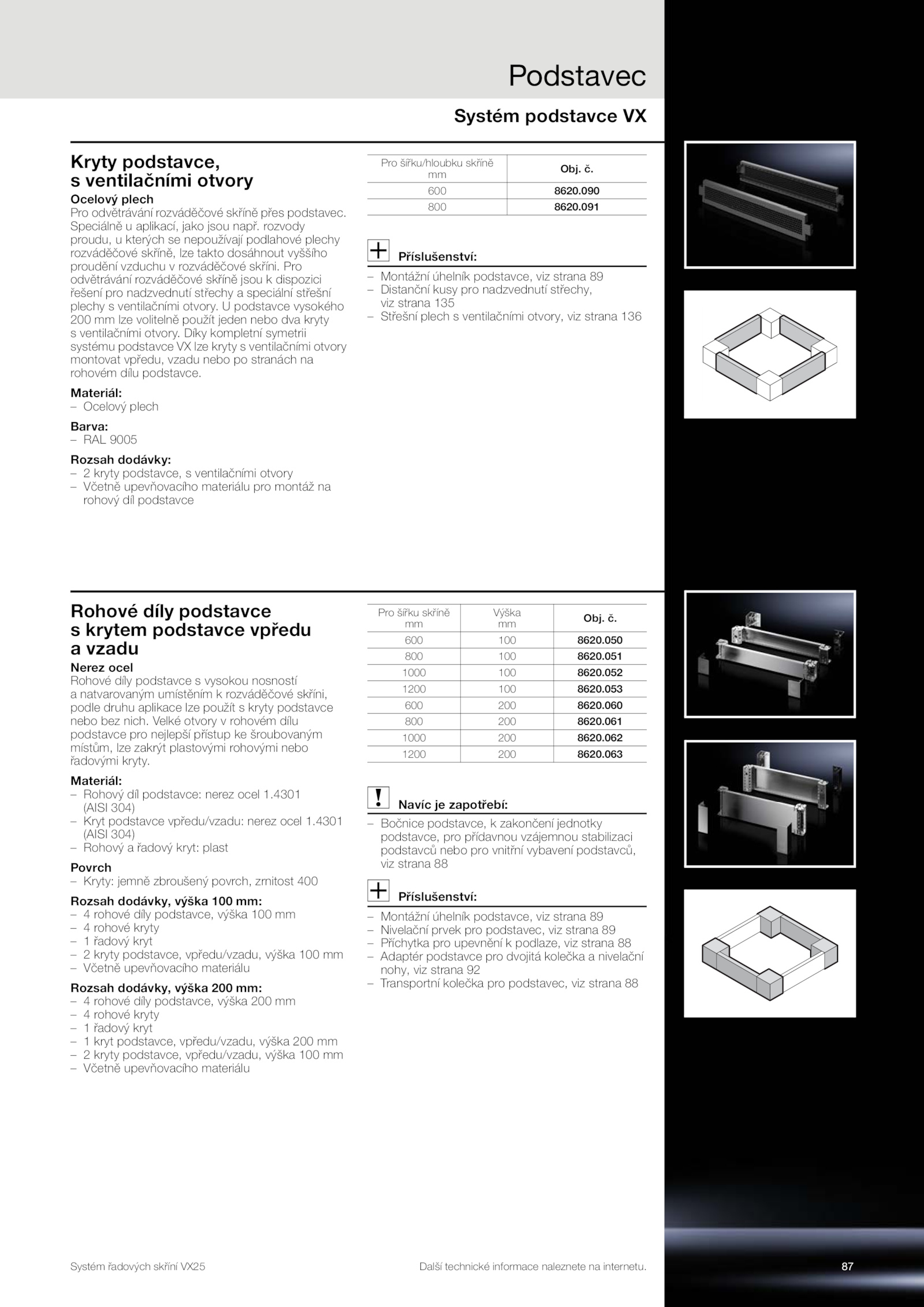 Podstavec

Systém podstavce VX

Kryty podstavce, s ventilačními otvory

Ocelový plech

Pro odvětrávání rozváděčové skříně přes podstavec. Speciálně u aplikací, jako jsou např. rozvody proudu, u kterých se nepoužívají podlahové plechy rozváděčové skříně, lze takto dosáhnout vyššího proudění vzduchu v rozváděčové skříni. Pro odvětrávání rozváděčové skříně jsou k dispozici řešení pro nadzvednutí střechy a speciální střešní plechy s ventilačními otvory. U podstavce vysokého 200 mm lze volitelně použít jeden nebo dva kryty s ventilačními otvory. Díky kompletní symetrii systému podstavce VX lze kryty s ventilačními otvory montovat vpředu, vzadu nebo po stranách na rohovém dílu podstavce.

Materiál:
– Ocelový plech

Barva:
– RAL 9005

Rozsah dodávky:
– 2 kryty podstavce, s ventilačními otvory
– Včetně upevňovacího materiálu pro montáž na rohový díl podstavce

| Pro šířku/hloubku skříně mm | Obj. č. |
|---|---|
| 600 | 8620.090 |
| 800 | 8620.091 |

Příslušenství:
– Montážní úhelník podstavce, viz strana 89
– Distanční kusy pro nadzvednutí střechy, viz strana 135
– Střešní plech s ventilačními otvory, viz strana 136

Rohové díly podstavce s krytem podstavce vpředu a vzadu

Nerez ocel

Rohové díly podstavce s vysokou nosností a natvarovaným umístěním k rozváděčové skříni, podle druhu aplikace lze použít s kryty podstavce nebo bez nich. Velké otvory v rohovém dílu podstavce pro nejlepší přístup ke šroubovaným místům, lze zakrýt plastovými rohovými nebo řadovými kryty.

Materiál:
– Rohový díl podstavce: nerez ocel 1.4301 (AISI 304)
– Kryt podstavce vpředu/vzadu: nerez ocel 1.4301 (AISI 304)
– Rohový a řadový kryt: plast

Povrch
– Kryty: jemně zbroušený povrch, zrnitost 400

Rozsah dodávky, výška 100 mm:
– 4 rohové díly podstavce, výška 100 mm
– 4 rohové kryty
– 1 řadový kryt
– 2 kryty podstavce, vpředu/vzadu, výška 100 mm
– Včetně upevňovacího materiálu

Rozsah dodávky, výška 200 mm:
– 4 rohové díly podstavce, výška 200 mm
– 4 rohové kryty
– 1 řadový kryt
– 1 kryt podstavce, vpředu/vzadu, výška 200 mm
– 2 kryty podstavce, vpředu/vzadu, výška 100 mm
– Včetně upevňovacího materiálu

| Pro šířku skříně mm | Výška mm | Obj. č. |
|---|---|---|
| 600 | 100 | 8620.050 |
| 800 | 100 | 8620.051 |
| 1000 | 100 | 8620.052 |
| 1200 | 100 | 8620.053 |
| 600 | 200 | 8620.060 |
| 800 | 200 | 8620.061 |
| 1000 | 200 | 8620.062 |
| 1200 | 200 | 8620.063 |

Navíc je zapotřebí:
– Bočnice podstavce, k zakončení jednotky podstavce, pro přídavnou vzájemnou stabilizaci podstavců nebo pro vnitřní vybavení podstavců, viz strana 88

Příslušenství:
– Montážní úhelník podstavce, viz strana 89
– Nivelační prvek pro podstavec, viz strana 89
– Příchytka pro upevnění k podlaze, viz strana 88
– Adaptér podstavce pro dvojitá kolečka a nivelační nohy, viz strana 92
– Transportní kolečka pro podstavec, viz strana 88

Systém řadových skříní VX25

Další technické informace naleznete na internetu.

87