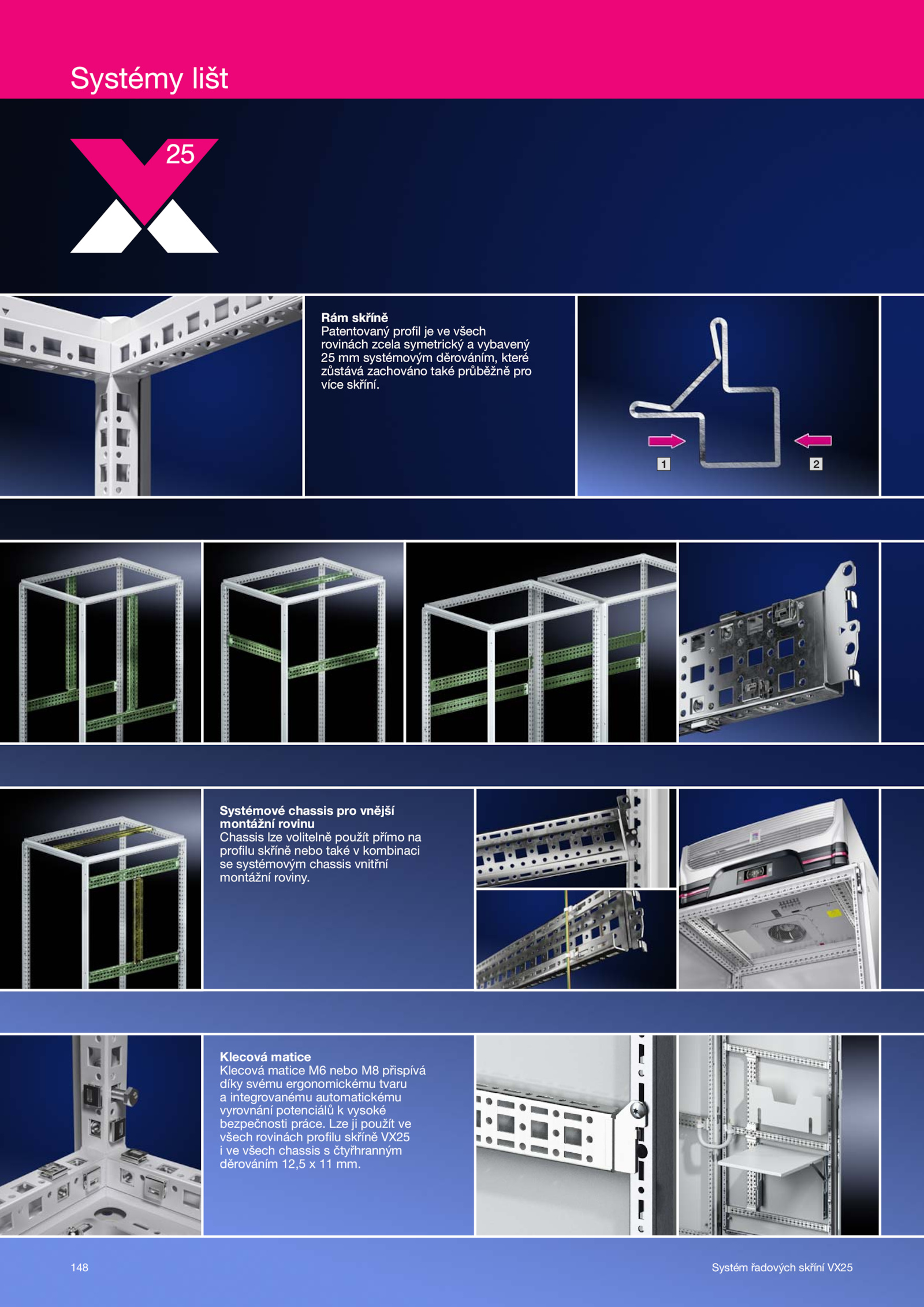 Systémy lišt

25

Rám skříně
Patentovaný profil je ve všech rovinách zcela symetrický a vybavený 25 mm systémovým děrováním, které zůstává zachováno také průběžně pro více skříní.

1

2

Systémové chassis pro vnější montážní rovinu
Chassis lze volitelně použít přímo na profilu skříně nebo také v kombinaci se systémovým chassis vnitřní montážní roviny.

Klecová matice
Klecová matice M6 nebo M8 přispívá díky svému ergonomickému tvaru a integrovanému automatickému vyrovnání potenciálů k vysoké bezpečnosti práce. Lze ji použít ve všech rovinách profilu skříně VX25 i ve všech chassis s čtyřhranným děrováním 12,5 x 11 mm.

148

Systém řadových skříní VX25