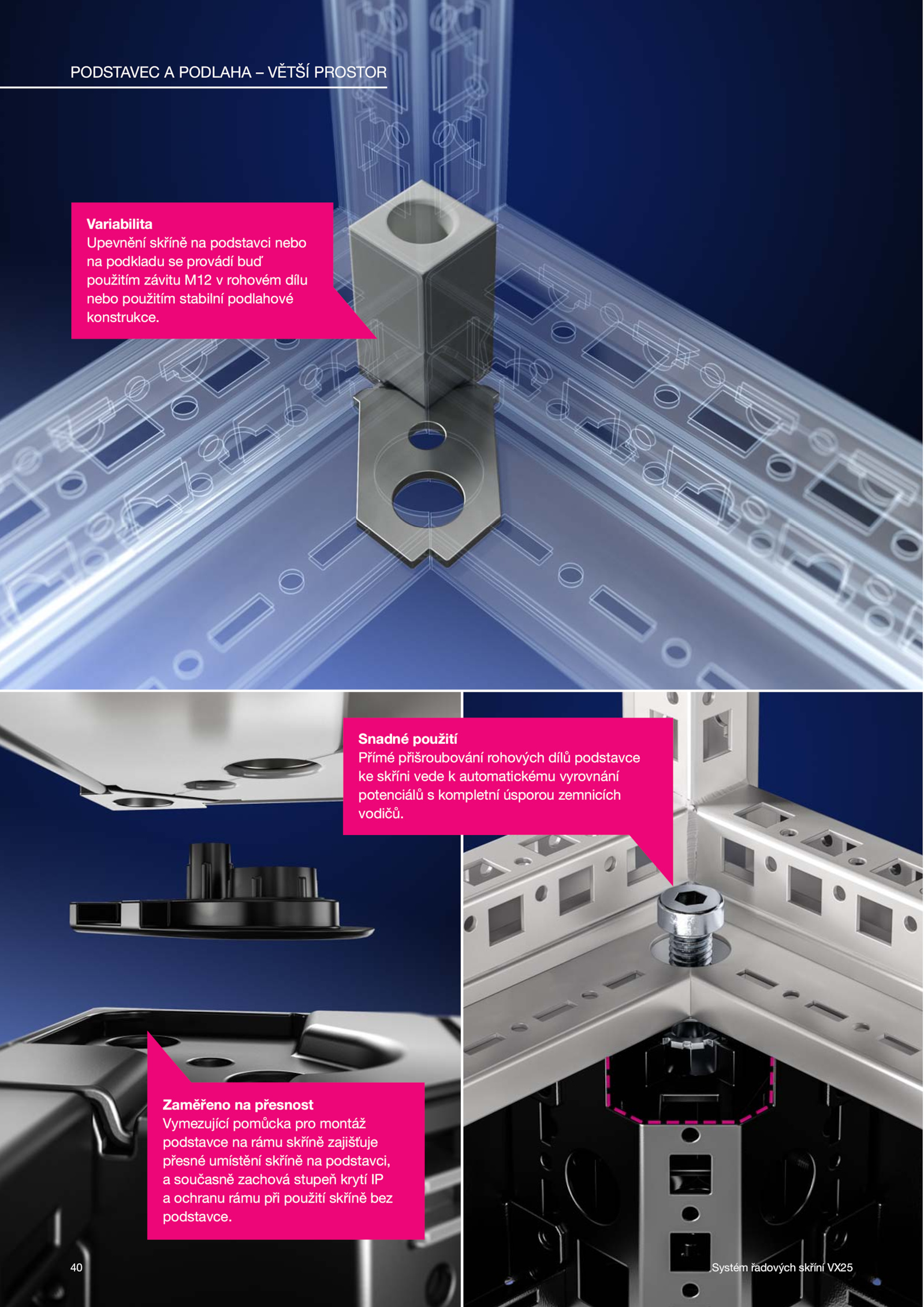 PODSTAVEC A PODLAHA – VĚTŠÍ PROSTOR

**Variabilita**
Upevnění skříně na podstavci nebo na podkladu se provádí buď použitím závitu M12 v rohovém dílu nebo použitím stabilní podlahové konstrukce.

**Snadné použití**
Přímé přišroubování rohových dílů podstavce ke skříni vede k automatickému vyrovnání potenciálů s kompletní úsporou zemnicích vodičů.

**Zaměřeno na přesnost**
Vymezující pomůcka pro montáž podstavce na rámu skříně zajišťuje přesné umístění skříně na podstavci, a současně zachová stupeň krytí IP a ochranu rámu při použití skříně bez podstavce.

40

Systém řadových skříní VX25