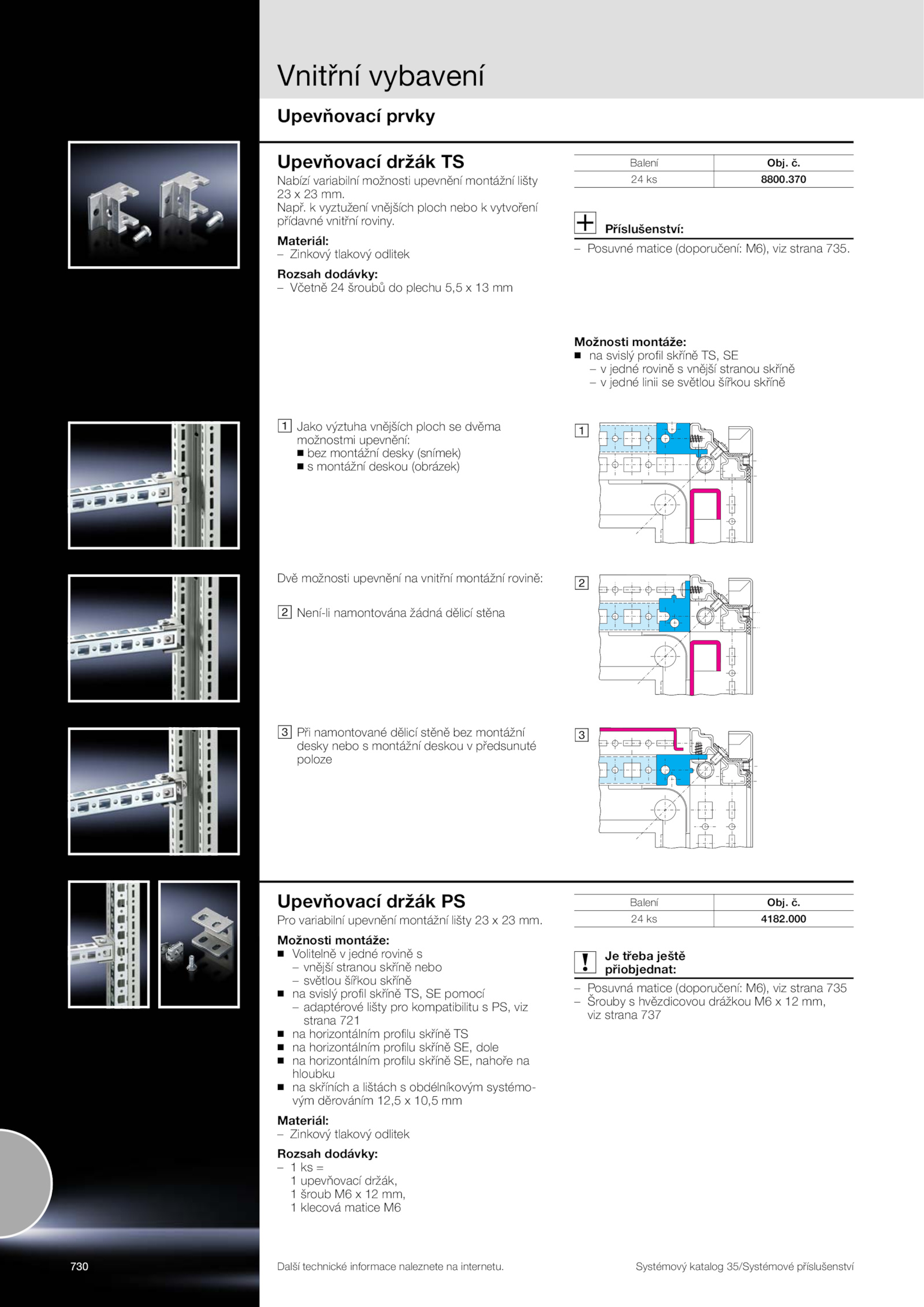 Vnitřní vybavení

Upevňovací prvky

Upevňovací držák TS

Nabízí variabilní možnosti upevnění montážní lišty 23 x 23 mm.
Např. k vyztužení vnějších ploch nebo k vytvoření přídavné vnitřní roviny.

Materiál:
– Zinkový tlakový odlitek

Rozsah dodávky:
– Včetně 24 šroubů do plechu 5,5 x 13 mm

| Balení | Obj. č. |
|---|---|
| 24 ks | 8800.370 |

Příslušenství:
– Posuvné matice (doporučení: M6), viz strana 735.

Možnosti montáže:
■ na svislý profil skříně TS, SE
– v jedné rovině s vnější stranou skříně
– v jedné linii se světlou šířkou skříně

1 Jako výztuha vnějších ploch se dvěma možnostmi upevnění:
■ bez montážní desky (snímek)
■ s montážní deskou (obrázek)

1

Dvě možnosti upevnění na vnitřní montážní rovině:

2 Není-li namontována žádná dělicí stěna

2

3 Při namontované dělicí stěně bez montážní desky nebo s montážní deskou v předsunuté poloze

3

Upevňovací držák PS

Pro variabilní upevnění montážní lišty 23 x 23 mm.

Možnosti montáže:
■ Volitelně v jedné rovině s
– vnější stranou skříně nebo
– světlou šířkou skříně
■ na svislý profil skříně TS, SE pomocí
– adaptérové lišty pro kompatibilitu s PS, viz strana 721
■ na horizontálním profilu skříně TS
■ na horizontálním profilu skříně SE, dole
■ na horizontálním profilu skříně SE, nahoře na hloubku
■ na skříních a lištách s obdélníkovým systémovým děrováním 12,5 x 10,5 mm

Materiál:
– Zinkový tlakový odlitek

Rozsah dodávky:
– 1 ks =
1 upevňovací držák,
1 šroub M6 x 12 mm,
1 klecová matice M6

| Balení | Obj. č. |
|---|---|
| 24 ks | 4182.000 |

Je třeba ještě přiobjednat:
– Posuvná matice (doporučení: M6), viz strana 735
– Šrouby s hvězdicovou drážkou M6 x 12 mm, viz strana 737

730

Další technické informace naleznete na internetu.

Systémový katalog 35/Systémové příslušenství