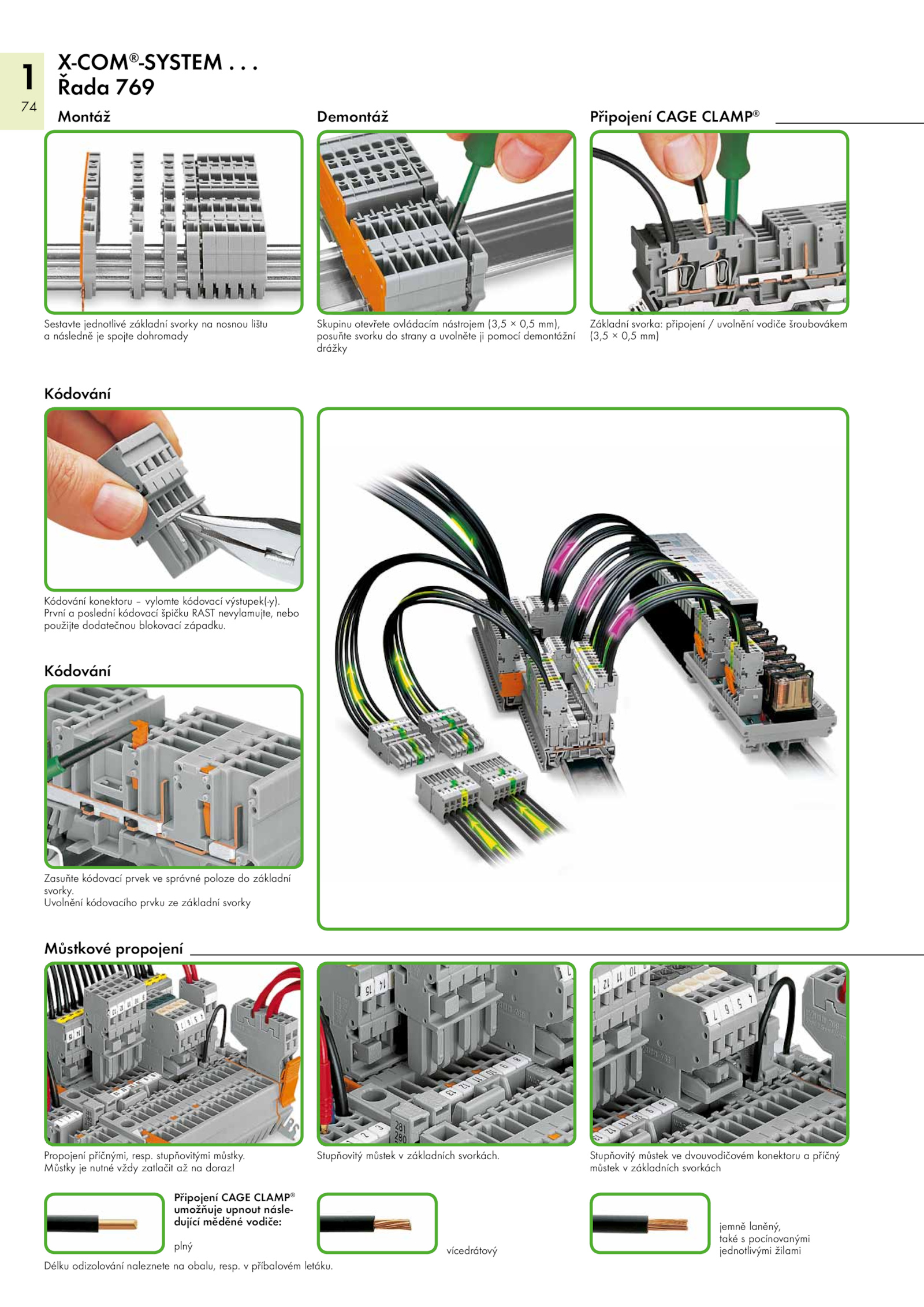 1
74

X-COM®-SYSTEM . . .
Řada 769

Montáž

Sestavte jednotlivé základní svorky na nosnou lištu a následně je spojte dohromady

Demontáž

Skupinu otevřete ovládacím nástrojem (3,5 × 0,5 mm), posuňte svorku do strany a uvolněte ji pomocí demontážní drážky

Připojení CAGE CLAMP®

Základní svorka: připojení / uvolnění vodiče šroubovákem (3,5 × 0,5 mm)

Kódování

Kódování konektoru – vylomte kódovací výstupek(-y). První a poslední kódovací špičku RAST nevylamujte, nebo použijte dodatečnou blokovací západku.

Kódování

Zasuňte kódovací prvek ve správné poloze do základní svorky.
Uvolnění kódovacího prvku ze základní svorky

Můstkové propojení

Propojení příčnými, resp. stupňovitými můstky. Můstky je nutné vždy zatlačit až na doraz!

Stupňovitý můstek v základních svorkách.

Stupňovitý můstek ve dvouvodičovém konektoru a příčný můstek v základních svorkách

Připojení CAGE CLAMP® umožňuje upnout následující měděné vodiče:

plný

vícedrátový

jemně laněný, také s pocínovanými jednotlivými žilami

Délku odizolování naleznete na obalu, resp. v příbalovém letáku.