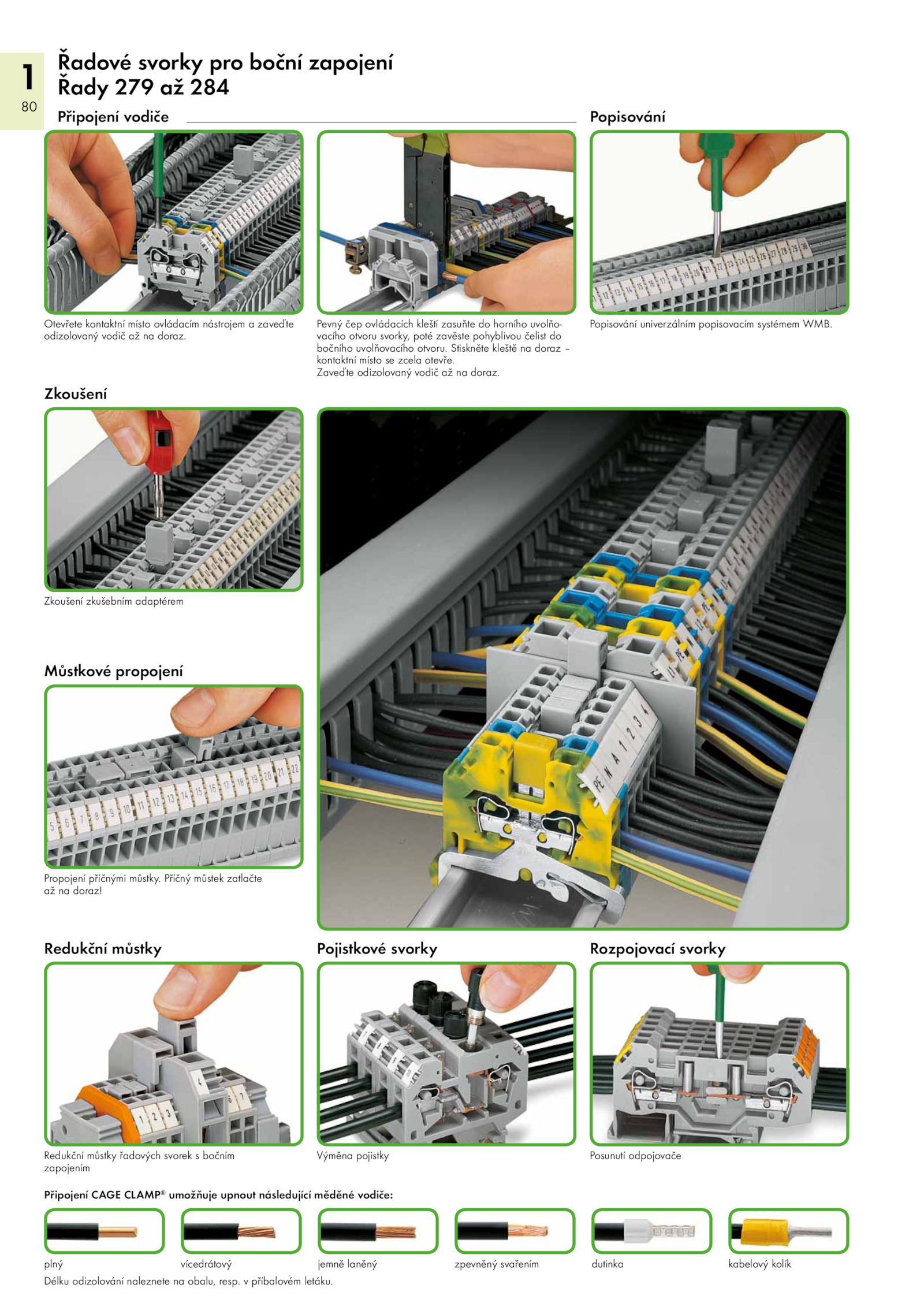 1
80

Řadové svorky pro boční zapojení
Řady 279 až 284

Připojení vodiče

Otevřete kontaktní místo ovládacím nástrojem a zaveďte odizolovaný vodič až na doraz.

Pevný čep ovládacích kleští zasuňte do horního uvolňovacího otvoru svorky, poté zavěste pohyblivou čelist do bočního uvolňovacího otvoru. Stiskněte kleště na doraz – kontaktní místo se zcela otevře.
Zaveďte odizolovaný vodič až na doraz.

Popisování

Popisování univerzálním popisovacím systémem WMB.

Zkoušení

Zkoušení zkušebním adaptérem

Můstkové propojení

Propojení příčnými můstky. Příčný můstek zatlačte až na doraz!

Redukční můstky

Redukční můstky řadových svorek s bočním zapojením

Pojistkové svorky

Výměna pojistky

Rozpojovací svorky

Posunutí odpojovače

Připojení CAGE CLAMP® umožňuje upnout následující měděné vodiče:

plný
vícedrátový
jemně laněný
zpevněný svařením
dutinka
kabelový kolík

Délku odizolování naleznete na obalu, resp. v příbalovém letáku.