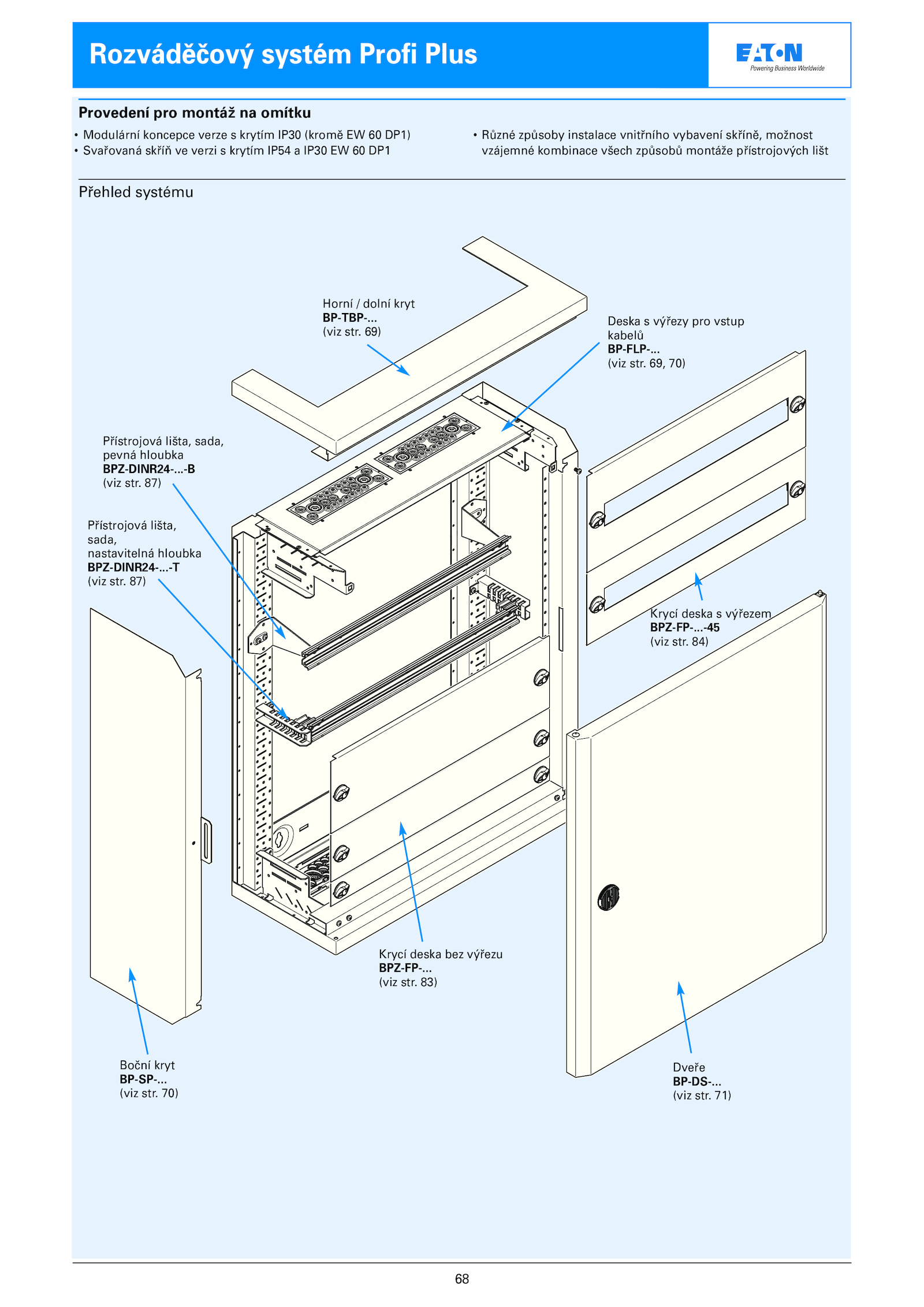 Rozváděčový systém Profi Plus

EATON
Powering Business Worldwide

Provedení pro montáž na omítku

• Modulární koncepce verze s krytím IP30 (kromě EW 60 DP1)
• Svařovaná skříň ve verzi s krytím IP54 a IP30 EW 60 DP1

• Různé způsoby instalace vnitřního vybavení skříně, možnost vzájemné kombinace všech způsobů montáže přístrojových lišt

Přehled systému

Horní / dolní kryt
BP-TBP-...
(viz str. 69)

Deska s výřezy pro vstup kabelů
BP-FLP-...
(viz str. 69, 70)

Přístrojová lišta, sada, pevná hloubka
BPZ-DINR24-...-B
(viz str. 87)

Přístrojová lišta, sada, nastavitelná hloubka
BPZ-DINR24-...-T
(viz str. 87)

Krycí deska s výřezem
BPZ-FP-...-45
(viz str. 84)

Krycí deska bez výřezu
BPZ-FP-...
(viz str. 83)

Boční kryt
BP-SP-...
(viz str. 70)

Dveře
BP-DS-...
(viz str. 71)

68