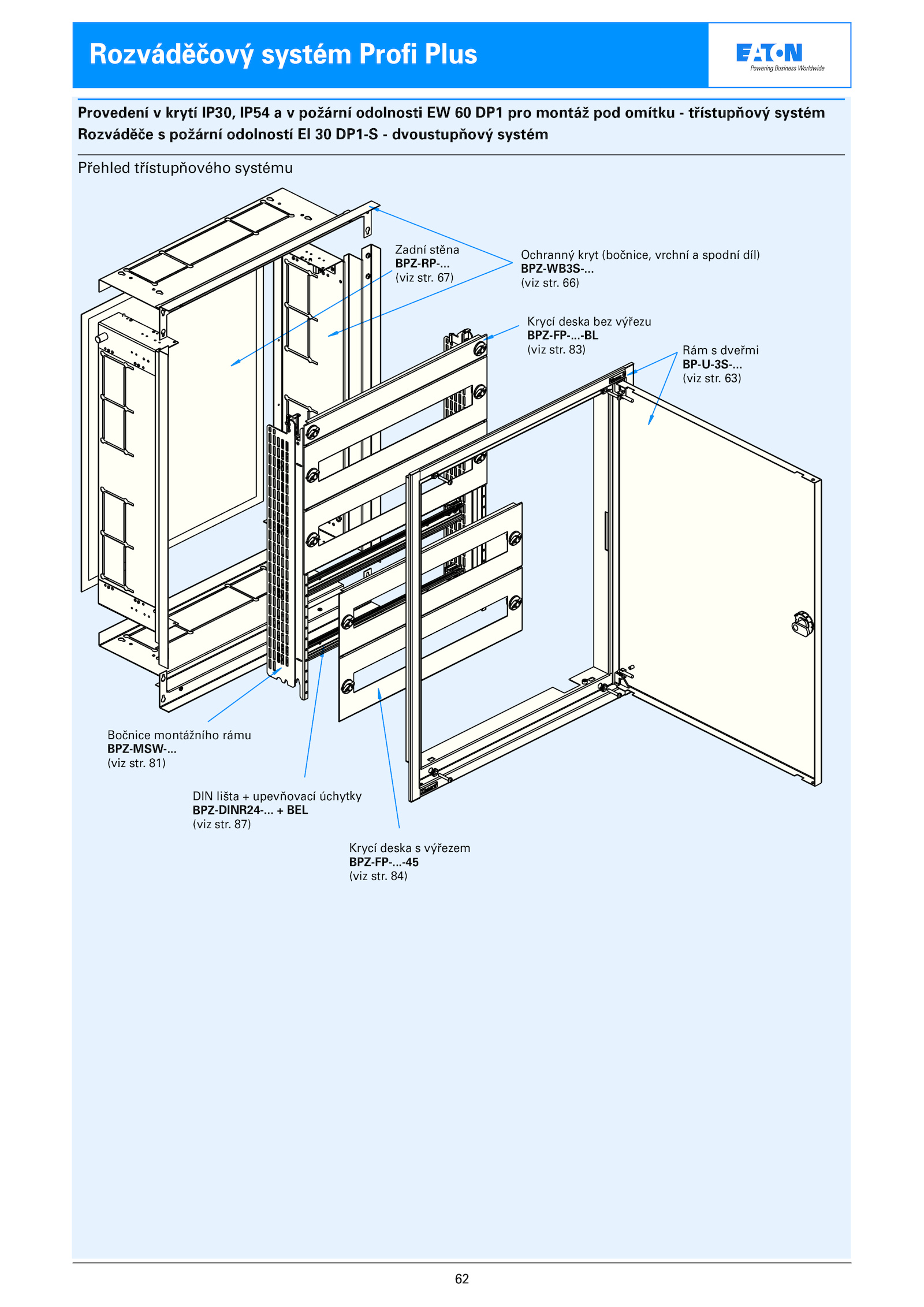 Rozváděčový systém Profi Plus

EATON
Powering Business Worldwide

Provedení v krytí IP30, IP54 a v požární odolnosti EW 60 DP1 pro montáž pod omítku - třístupňový systém
Rozváděče s požární odolností EI 30 DP1-S - dvoustupňový systém

Přehled třístupňového systému

Zadní stěna
BPZ-RP-...
(viz str. 67)

Ochranný kryt (bočnice, vrchní a spodní díl)
BPZ-WB3S-...
(viz str. 66)

Krycí deska bez výřezu
BPZ-FP-...-BL
(viz str. 83)

Rám s dveřmi
BP-U-3S-...
(viz str. 63)

Bočnice montážního rámu
BPZ-MSW-...
(viz str. 81)

DIN lišta + upevňovací úchytky
BPZ-DINR24-... + BEL
(viz str. 87)

Krycí deska s výřezem
BPZ-FP-...-45
(viz str. 84)

62