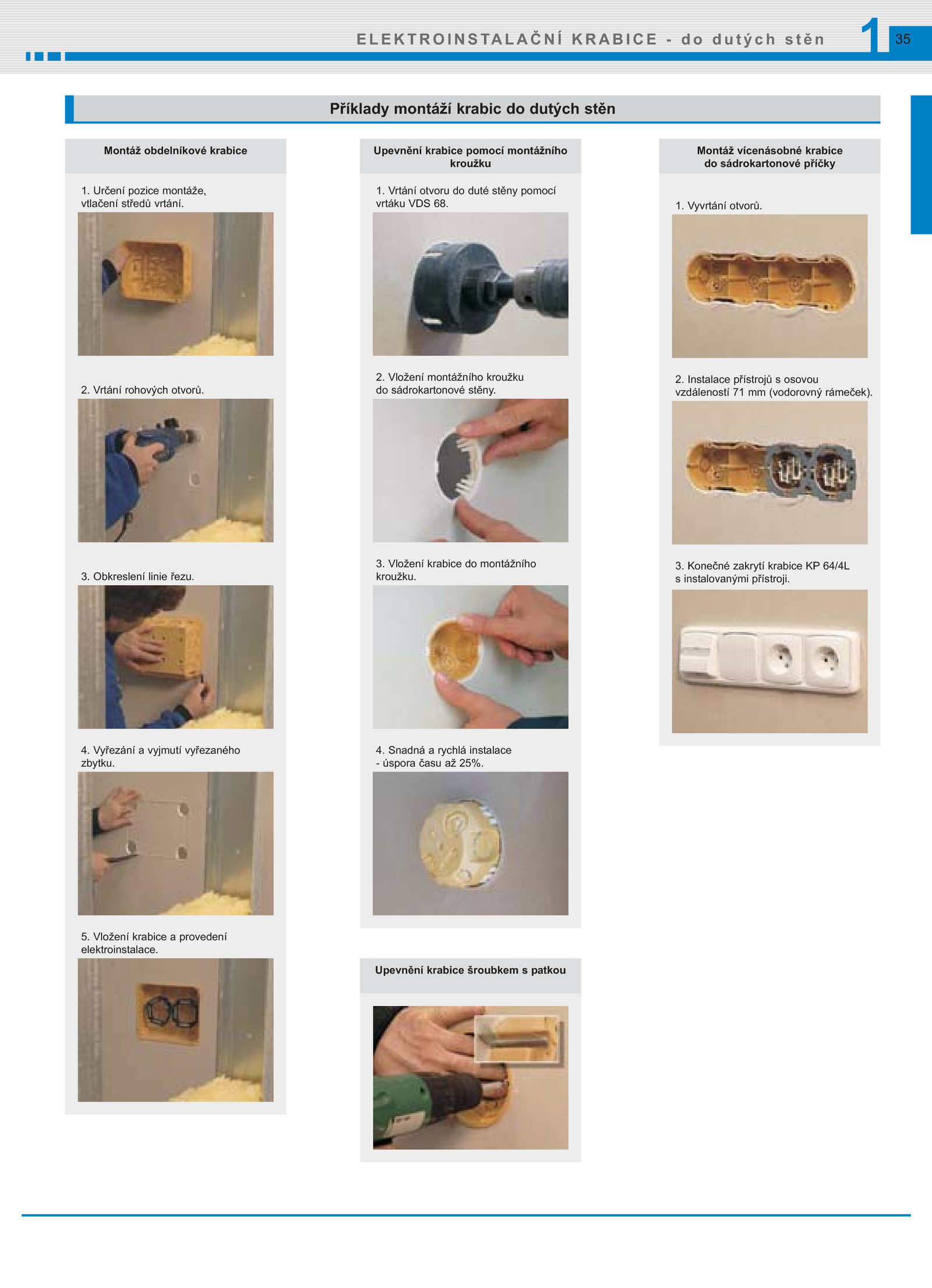 ELEKTROINSTALAČNÍ KRABICE - do dutých stěn 1 35

Příklady montáží krabic do dutých stěn

Montáž obdelníkové krabice

1. Určení pozice montáže, vtlačení středů vrtání.

2. Vrtání rohových otvorů.

3. Obkreslení linie řezu.

4. Vyřezání a vyjmutí vyřezaného zbytku.

5. Vložení krabice a provedení elektroinstalace.

Upevnění krabice pomocí montážního kroužku

1. Vrtání otvoru do duté stěny pomocí vrtáku VDS 68.

2. Vložení montážního kroužku do sádrokartonové stěny.

3. Vložení krabice do montážního kroužku.

4. Snadná a rychlá instalace - úspora času až 25%.

Upevnění krabice šroubkem s patkou

Montáž vícenásobné krabice do sádrokartonové příčky

1. Vyvrtání otvorů.

2. Instalace přístrojů s osovou vzdáleností 71 mm (vodorovný rámeček).

3. Konečné zakrytí krabice KP 64/4L s instalovanými přístroji.