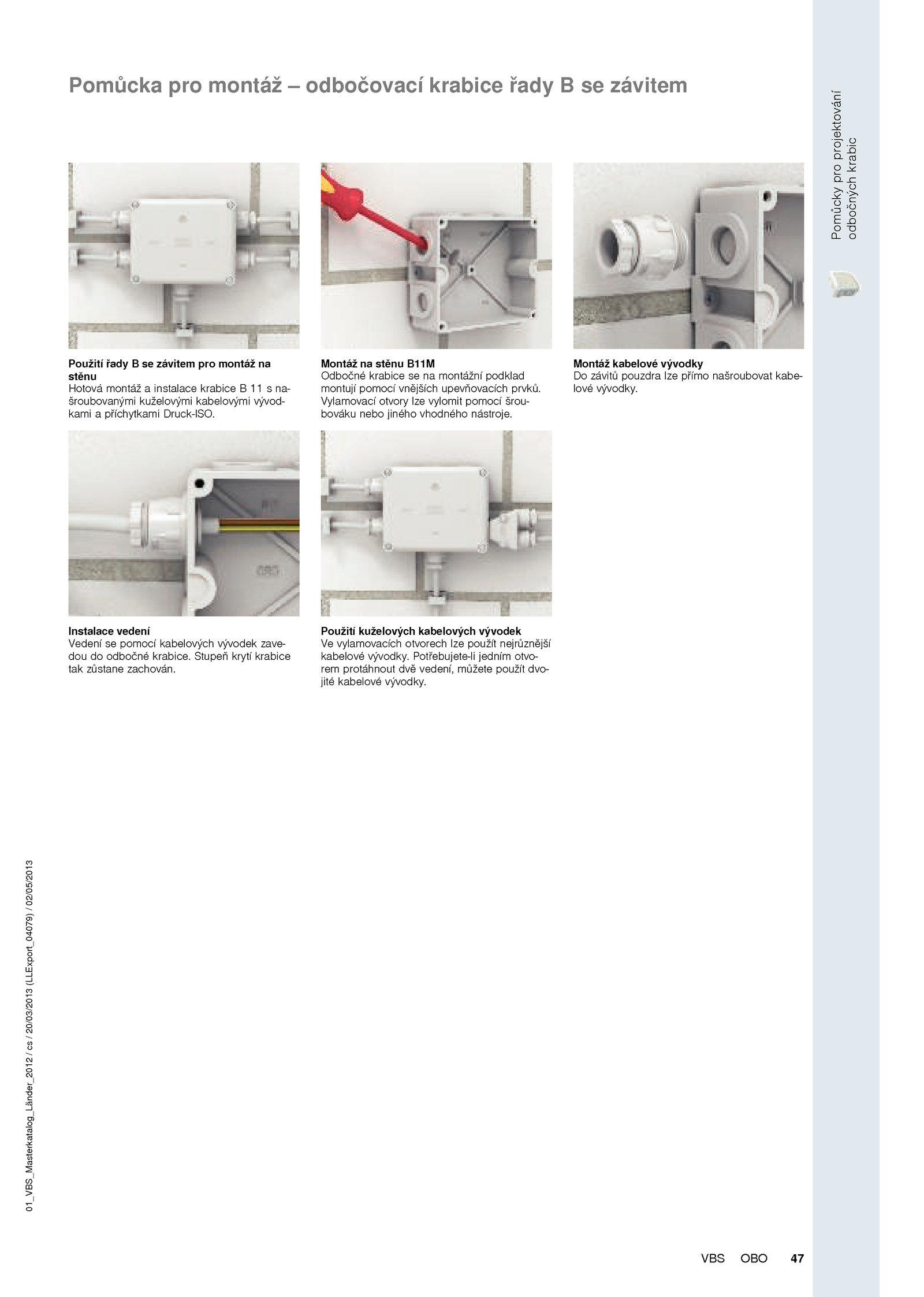 Pomůcka pro montáž – odbočovací krabice řady B se závitem

Pomůcky pro projektování odbočných krabic

Použití řady B se závitem pro montáž na stěnu
Hotová montáž a instalace krabice B 11 s našroubovanými kuželovými kabelovými vývodkami a příchytkami Druck-ISO.

Montáž na stěnu B11M
Odbočné krabice se na montážní podklad montují pomocí vnějších upevňovacích prvků. Vylamovací otvory lze vylomit pomocí šroubováku nebo jiného vhodného nástroje.

Montáž kabelové vývodky
Do závitů pouzdra lze přímo našroubovat kabelové vývodky.

Instalace vedení
Vedení se pomocí kabelových vývodek zavedou do odbočné krabice. Stupeň krytí krabice tak zůstane zachován.

Použití kuželových kabelových vývodek
Ve vylamovacích otvorech lze použít nejrůznější kabelové vývodky. Potřebujete-li jedním otvorem protáhnout dvě vedení, můžete použít dvojité kabelové vývodky.

01_VBS_Masterkatalog_Länder_2012 / cs / 20/03/2013 (LLExport_04079) / 02/05/2013

VBS OBO 47