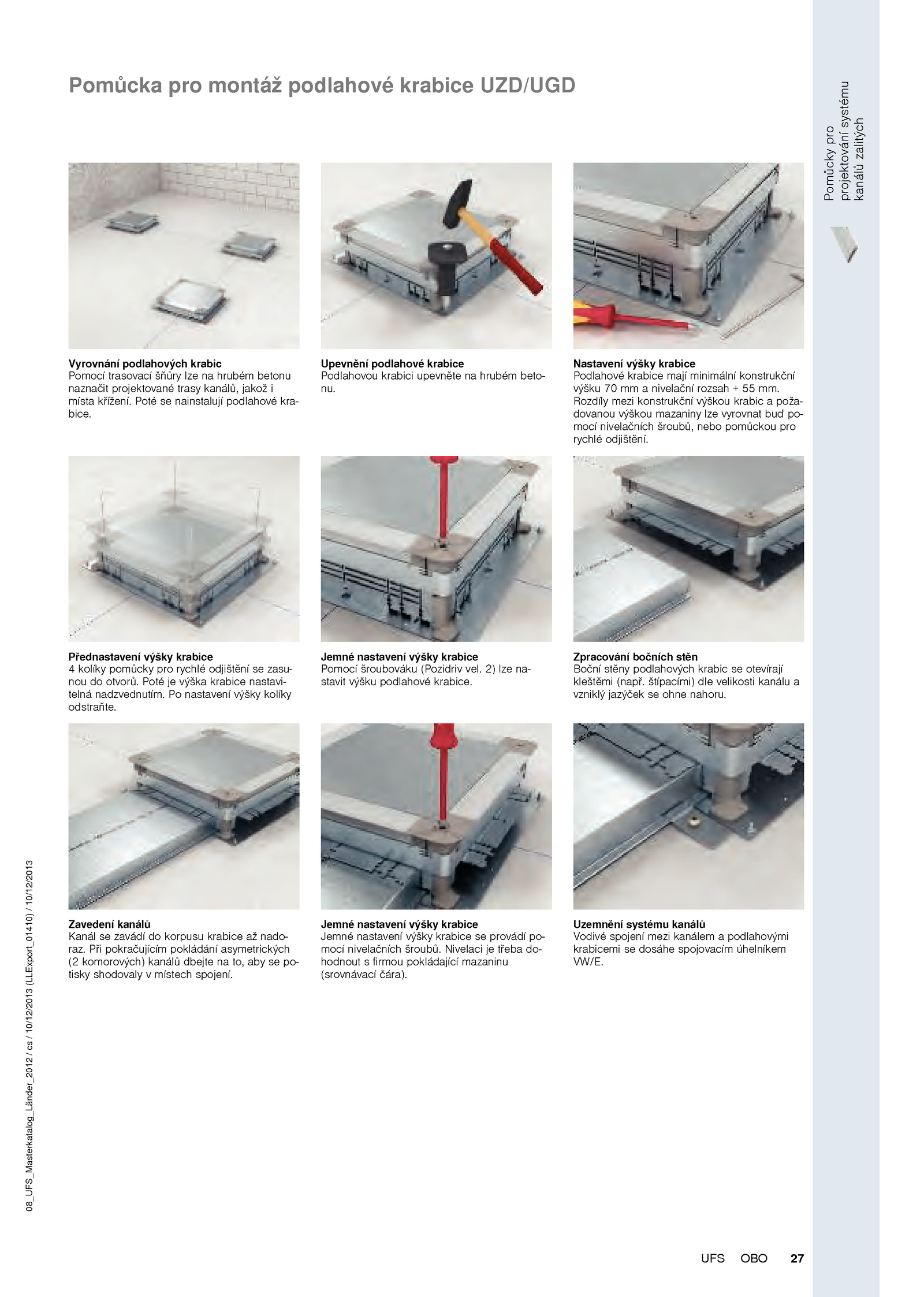 Pomůcka pro montáž podlahové krabice UZD/UGD

Pomůcky pro projektování systému kanálů zalitých

Vyrovnání podlahových krabic
Pomocí trasovací šňůry lze na hrubém betonu naznačit projektované trasy kanálů, jakož i místa křížení. Poté se nainstalují podlahové krabice.

Upevnění podlahové krabice
Podlahovou krabici upevněte na hrubém betonu.

Nastavení výšky krabice
Podlahové krabice mají minimální konstrukční výšku 70 mm a nivelační rozsah + 55 mm. Rozdíly mezi konstrukční výškou krabic a požadovanou výškou mazaniny lze vyrovnat buď pomocí nivelačních šroubů, nebo pomůckou pro rychlé odjištění.

Přednastavení výšky krabice
4 kolíky pomůcky pro rychlé odjištění se zasunou do otvorů. Poté je výška krabice nastavitelná nadzvednutím. Po nastavení výšky kolíky odstraňte.

Jemné nastavení výšky krabice
Pomocí šroubováku (Pozidriv vel. 2) lze nastavit výšku podlahové krabice.

Zpracování bočních stěn
Boční stěny podlahových krabic se otevírají kleštěmi (např. štípacími) dle velikosti kanálu a vzniklý jazýček se ohne nahoru.

Zavedení kanálů
Kanál se zavádí do korpusu krabice až nadoraz. Při pokračujícím pokládání asymetrických (2 komorových) kanálů dbejte na to, aby se potisky shodovaly v místech spojení.

Jemné nastavení výšky krabice
Jemné nastavení výšky krabice se provádí pomocí nivelačních šroubů. Nivelaci je třeba dohodnout s firmou pokládající mazaninu (srovnávací čára).

Uzemnění systému kanálů
Vodivé spojení mezi kanálem a podlahovými krabicemi se dosáhe spojovacím úhelníkem VW/E.

08_UFS_Masterkatalog_Länder_2012 / cs / 10/12/2013 (LLExport_01410) / 10/12/2013

UFS OBO 27