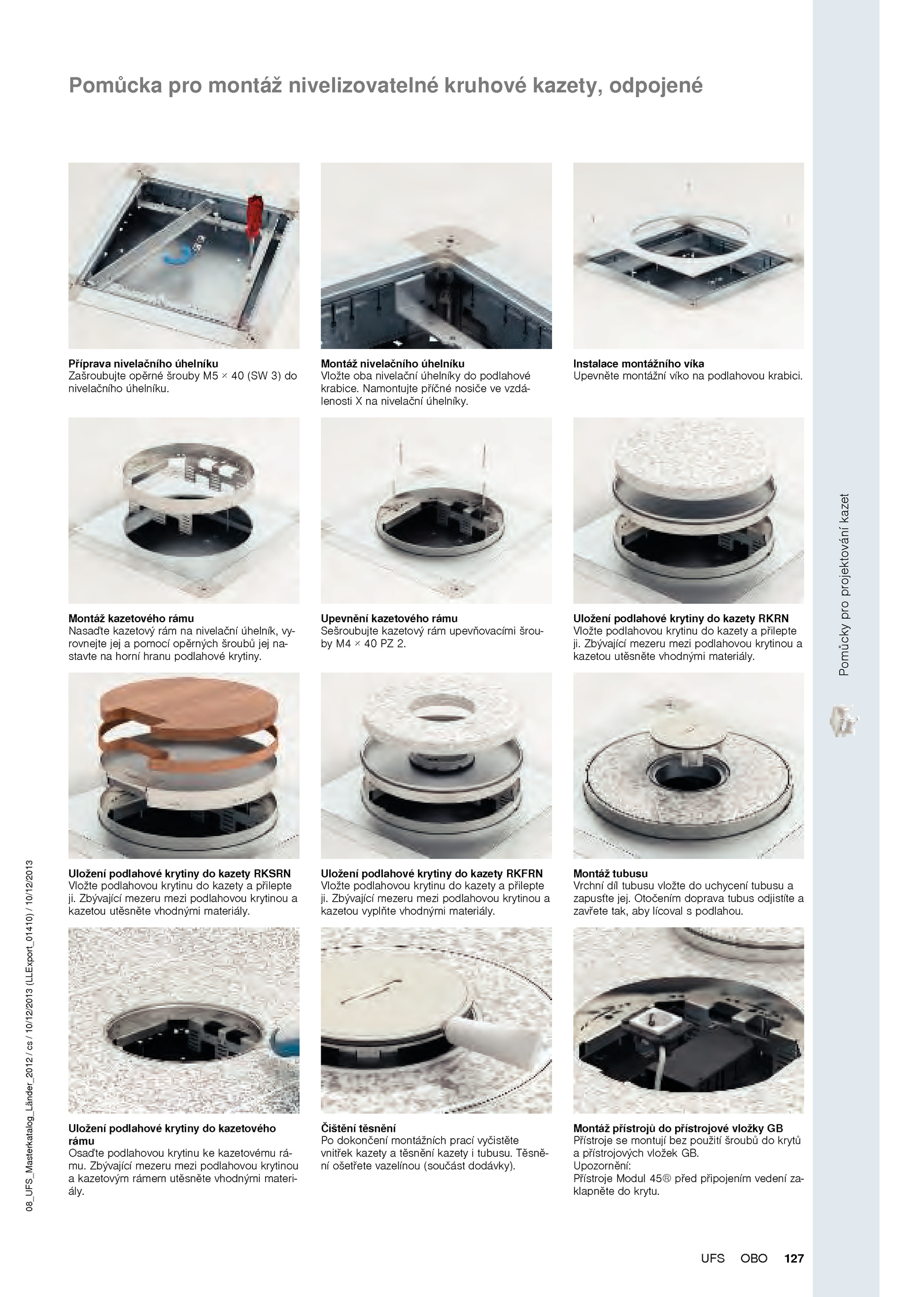 Pomůcka pro montáž nivelizovatelné kruhové kazety, odpojené

Příprava nivelačního úhelníku
Zašroubujte opěrné šrouby M5 × 40 (SW 3) do nivelačního úhelníku.

Montáž nivelačního úhelníku
Vložte oba nivelační úhelníky do podlahové krabice. Namontujte příčné nosiče ve vzdálenosti X na nivelační úhelníky.

Instalace montážního víka
Upevněte montážní víko na podlahovou krabici.

Montáž kazetového rámu
Nasaďte kazetový rám na nivelační úhelník, vyrovnejte jej a pomocí opěrných šroubů jej nastavte na horní hranu podlahové krytiny.

Upevnění kazetového rámu
Sešroubujte kazetový rám upevňovacími šrouby M4 × 40 PZ 2.

Uložení podlahové krytiny do kazety RKRN
Vložte podlahovou krytinu do kazety a přilepte ji. Zbývající mezeru mezi podlahovou krytinou a kazetou utěsněte vhodnými materiály.

Uložení podlahové krytiny do kazety RKSRN
Vložte podlahovou krytinu do kazety a přilepte ji. Zbývající mezeru mezi podlahovou krytinou a kazetou utěsněte vhodnými materiály.

Uložení podlahové krytiny do kazety RKFRN
Vložte podlahovou krytinu do kazety a přilepte ji. Zbývající mezeru mezi podlahovou krytinou a kazetou vyplňte vhodnými materiály.

Montáž tubusu
Vrchní díl tubusu vložte do uchycení tubusu a zapusťte jej. Otočením doprava tubus odjistíte a zavřete tak, aby lícoval s podlahou.

Uložení podlahové krytiny do kazetového rámu
Osaďte podlahovou krytinu ke kazetovému rámu. Zbývající mezeru mezi podlahovou krytinou a kazetovým rámem utěsněte vhodnými materiály.

Čištění těsnění
Po dokončení montážních prací vyčistěte vnitřek kazety a těsnění kazety i tubusu. Těsnění ošetřete vazelínou (součást dodávky).

Montáž přístrojů do přístrojové vložky GB
Přístroje se montují bez použití šroubů do krytů a přístrojových vložek GB.
Upozornění:
Přístroje Modul 45® před připojením vedení zaklapněte do krytu.

Pomůcky pro projektování kazet

08_UFS_Masterkatalog_Länder_2012 / cs / 10/12/2013 (LLExport_01410) / 10/12/2013

UFS OBO 127