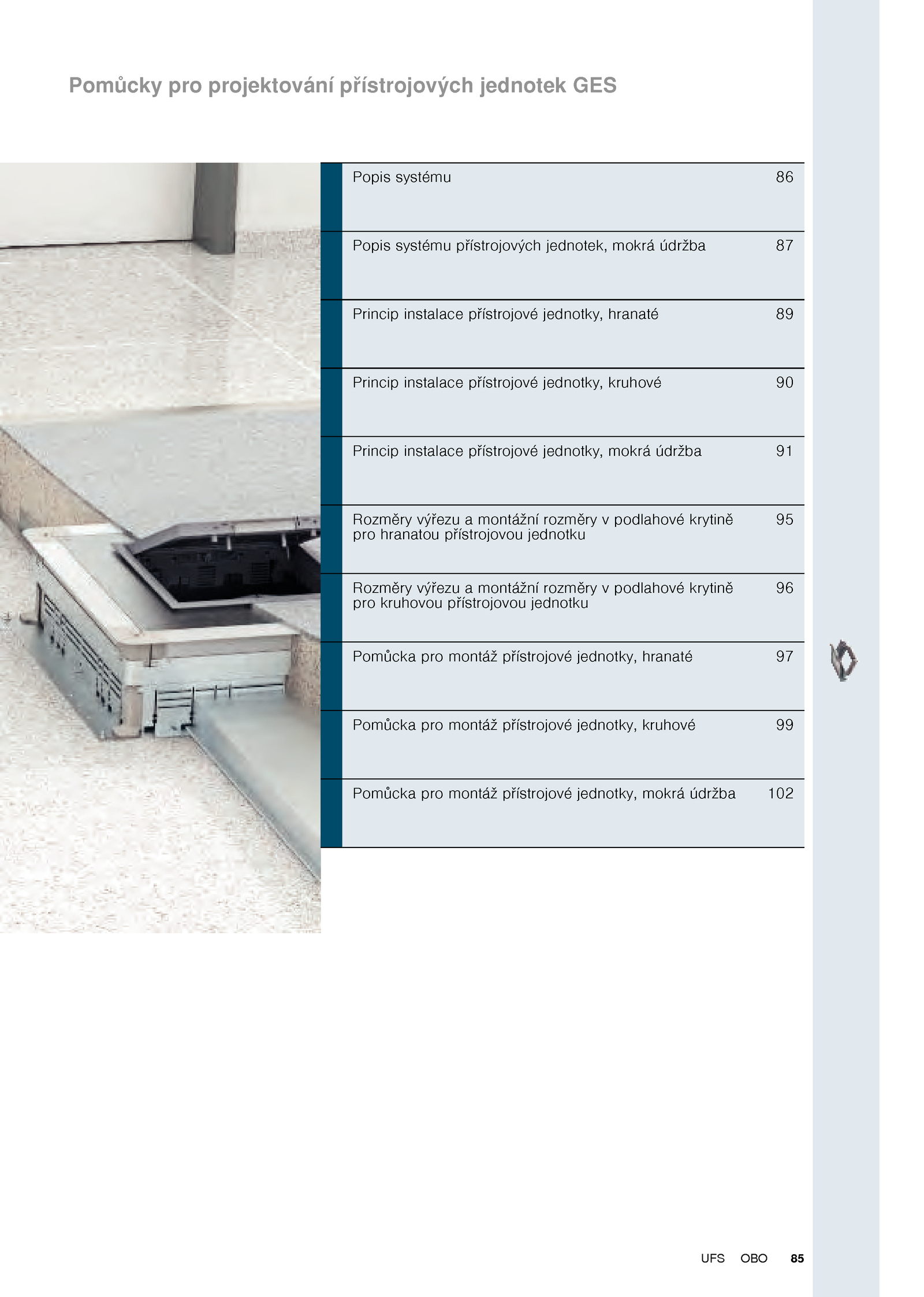 Pomůcky pro projektování přístrojových jednotek GES

| | |
|---|---|
| Popis systému | 86 |
| Popis systému přístrojových jednotek, mokrá údržba | 87 |
| Princip instalace přístrojové jednotky, hranaté | 89 |
| Princip instalace přístrojové jednotky, kruhové | 90 |
| Princip instalace přístrojové jednotky, mokrá údržba | 91 |
| Rozměry výřezu a montážní rozměry v podlahové krytině pro hranatou přístrojovou jednotku | 95 |
| Rozměry výřezu a montážní rozměry v podlahové krytině pro kruhovou přístrojovou jednotku | 96 |
| Pomůcka pro montáž přístrojové jednotky, hranaté | 97 |
| Pomůcka pro montáž přístrojové jednotky, kruhové | 99 |
| Pomůcka pro montáž přístrojové jednotky, mokrá údržba | 102 |

UFS OBO 85