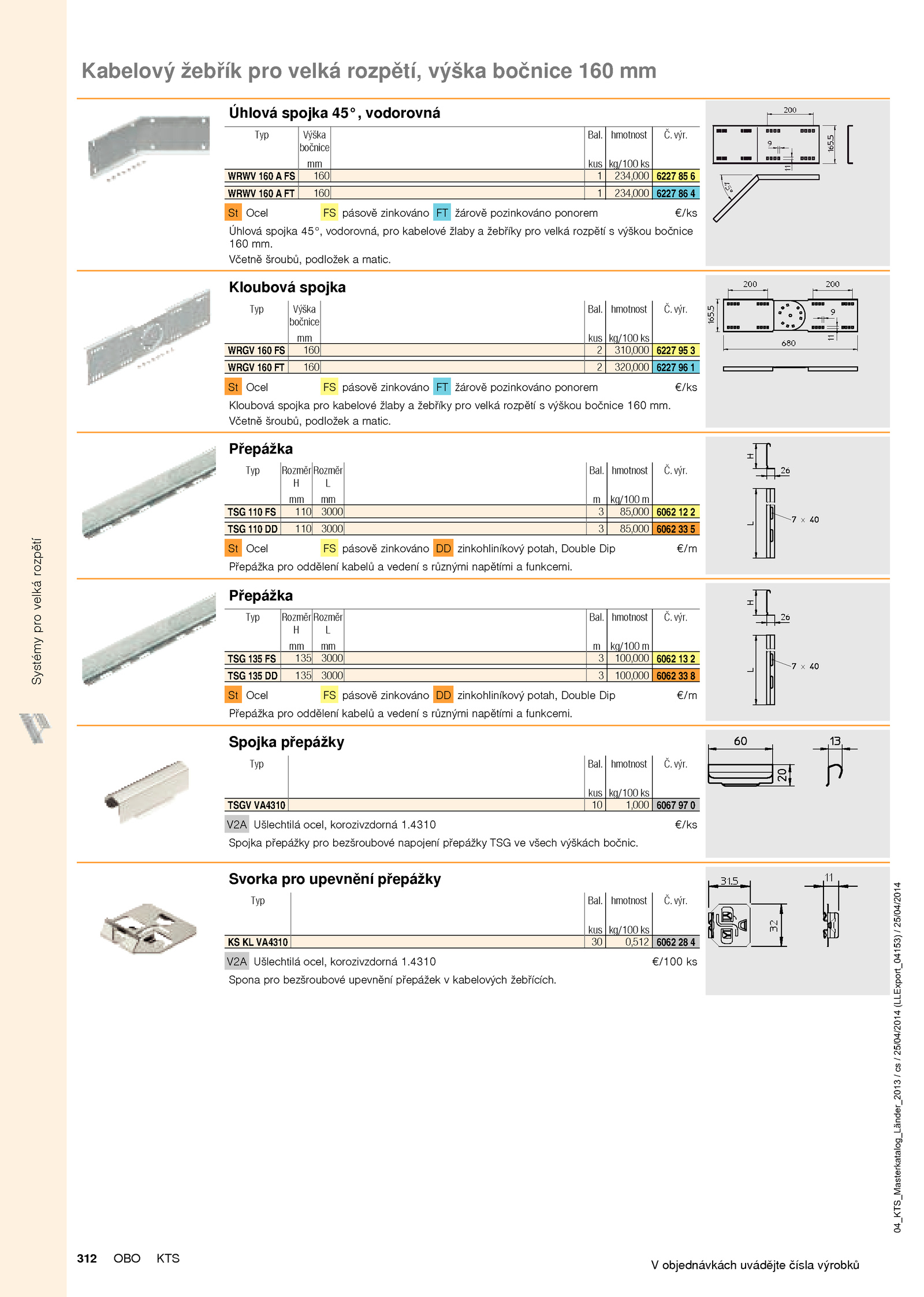 Kabelový žebřík pro velká rozpětí, výška bočnice 160 mm

Úhlová spojka 45°, vodorovná

| Typ | Výška bočnice mm | Bal. kus | hmotnost kg/100 ks | Č. výr. |
|---|---|---|---|---|
| WRWV 160 A FS | 160 | 1 | 234,000 | 6227 85 6 |
| WRWV 160 A FT | 160 | 1 | 234,000 | 6227 86 4 |

St Ocel FS pásově zinkováno FT žárově pozinkováno ponorem €/ks

Úhlová spojka 45°, vodorovná, pro kabelové žlaby a žebříky pro velká rozpětí s výškou bočnice 160 mm.
Včetně šroubů, podložek a matic.

200
165,5
9
11
45°

Kloubová spojka

| Typ | Výška bočnice mm | Bal. kus | hmotnost kg/100 ks | Č. výr. |
|---|---|---|---|---|
| WRGV 160 FS | 160 | 2 | 310,000 | 6227 95 3 |
| WRGV 160 FT | 160 | 2 | 320,000 | 6227 96 1 |

St Ocel FS pásově zinkováno FT žárově pozinkováno ponorem €/ks

Kloubová spojka pro kabelové žlaby a žebříky pro velká rozpětí s výškou bočnice 160 mm.
Včetně šroubů, podložek a matic.

200
200
165,5
9
11
680

Přepážka

| Typ | Rozměr H mm | Rozměr L mm | Bal. m | hmotnost kg/100 m | Č. výr. |
|---|---|---|---|---|---|
| TSG 110 FS | 110 | 3000 | 3 | 85,000 | 6062 12 2 |
| TSG 110 DD | 110 | 3000 | 3 | 85,000 | 6062 33 5 |

St Ocel FS pásově zinkováno DD zinkohliníkový potah, Double Dip €/m

Přepážka pro oddělení kabelů a vedení s různými napětími a funkcemi.

H
26
L
7 × 40

Přepážka

| Typ | Rozměr H mm | Rozměr L mm | Bal. m | hmotnost kg/100 m | Č. výr. |
|---|---|---|---|---|---|
| TSG 135 FS | 135 | 3000 | 3 | 100,000 | 6062 13 2 |
| TSG 135 DD | 135 | 3000 | 3 | 100,000 | 6062 33 8 |

St Ocel FS pásově zinkováno DD zinkohliníkový potah, Double Dip €/m

Přepážka pro oddělení kabelů a vedení s různými napětími a funkcemi.

H
26
L
7 × 40

Spojka přepážky

| Typ | Bal. kus | hmotnost kg/100 ks | Č. výr. |
|---|---|---|---|
| TSGV VA4310 | 10 | 1,000 | 6067 97 0 |

V2A Ušlechtilá ocel, korozivzdorná 1.4310 €/ks

Spojka přepážky pro bezšroubové napojení přepážky TSG ve všech výškách bočnic.

60
20
13

Svorka pro upevnění přepážky

| Typ | Bal. kus | hmotnost kg/100 ks | Č. výr. |
|---|---|---|---|
| KS KL VA4310 | 30 | 0,512 | 6062 28 4 |

V2A Ušlechtilá ocel, korozivzdorná 1.4310 €/100 ks

Spona pro bezšroubové upevnění přepážek v kabelových žebřících.

31,5
32
11

Systémy pro velká rozpětí

04_KTS_Masterkatalog_Länder_2013 / cs / 25/04/2014 (LLExport_04153) / 25/04/2014

312 OBO KTS

V objednávkách uvádějte čísla výrobků