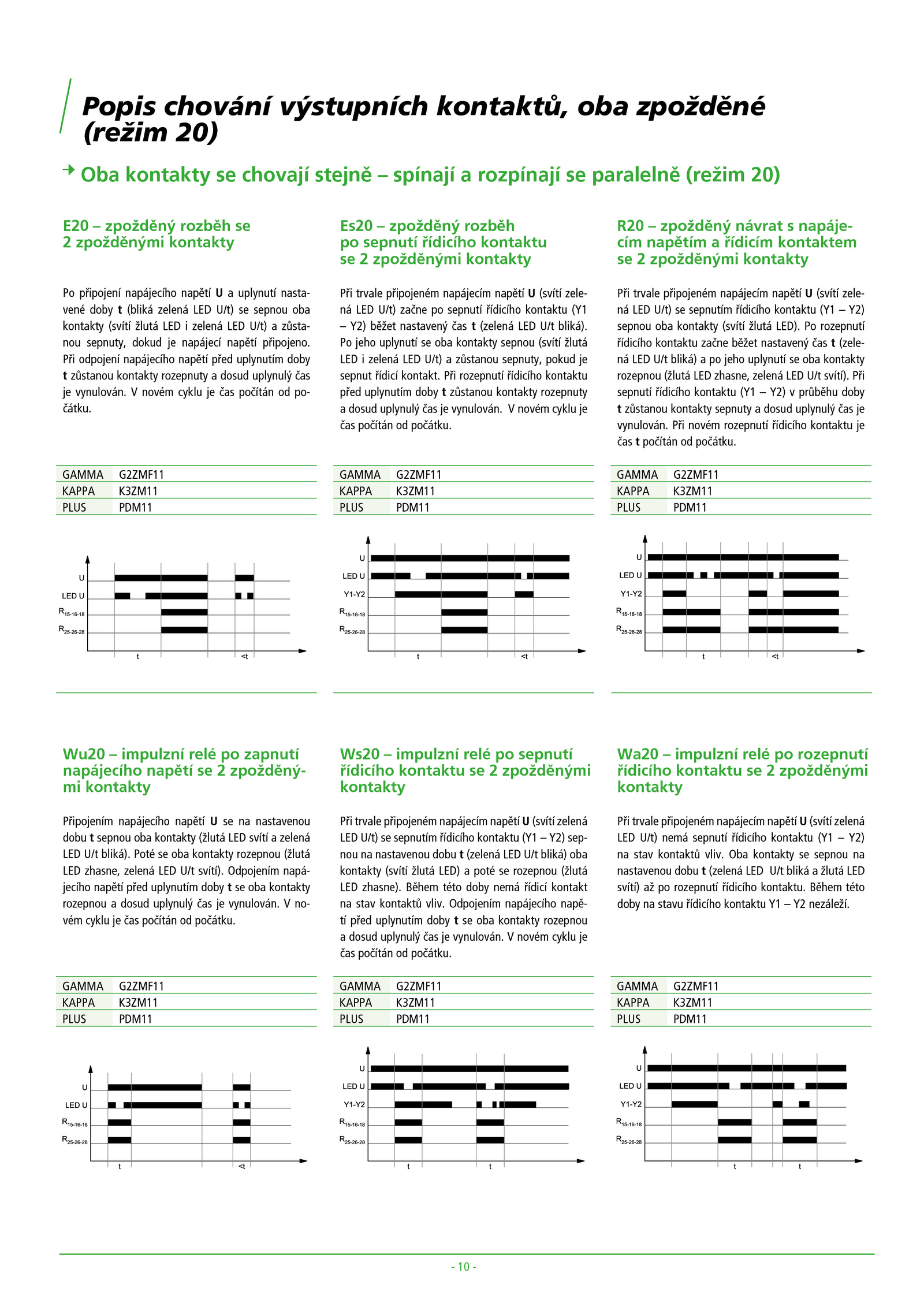 Popis chování výstupních kontaktů, oba zpožděné (režim 20)

Oba kontakty se chovají stejně – spínají a rozpínají se paralelně (režim 20)

E20 – zpožděný rozběh se 2 zpožděnými kontakty

Po připojení napájecího napětí **U** a uplynutí nastavené doby **t** (bliká zelená LED U/t) se sepnou oba kontakty (svítí žlutá LED i zelená LED U/t) a zůstanou sepnuty, dokud je napájecí napětí připojeno. Při odpojení napájecího napětí před uplynutím doby **t** zůstanou kontakty rozepnuty a dosud uplynulý čas je vynulován. V novém cyklu je čas počítán od počátku.

| GAMMA | G2ZMF11 |
|---|---|
| KAPPA | K3ZM11 |
| PLUS | PDM11 |

U
LED U
$R_{15-16-18}$
$R_{25-26-28}$
t
<t

Es20 – zpožděný rozběh po sepnutí řídicího kontaktu se 2 zpožděnými kontakty

Při trvale připojeném napájecím napětí **U** (svítí zelená LED U/t) začne po sepnutí řídicího kontaktu (Y1 – Y2) běžet nastavený čas **t** (zelená LED U/t bliká). Po jeho uplynutí se oba kontakty sepnou (svítí žlutá LED i zelená LED U/t) a zůstanou sepnuty, pokud je sepnut řídicí kontakt. Při rozepnutí řídicího kontaktu před uplynutím doby **t** zůstanou kontakty rozepnuty a dosud uplynulý čas je vynulován. V novém cyklu je čas počítán od počátku.

| GAMMA | G2ZMF11 |
|---|---|
| KAPPA | K3ZM11 |
| PLUS | PDM11 |

U
LED U
Y1-Y2
$R_{15-16-18}$
$R_{25-26-28}$
t
<t

R20 – zpožděný návrat s napájecím napětím a řídicím kontaktem se 2 zpožděnými kontakty

Při trvale připojeném napájecím napětí **U** (svítí zelená LED U/t) se sepnutím řídicího kontaktu (Y1 – Y2) sepnou oba kontakty (svítí žlutá LED). Po rozepnutí řídicího kontaktu začne běžet nastavený čas **t** (zelená LED U/t bliká) a po jeho uplynutí se oba kontakty rozepnou (žlutá LED zhasne, zelená LED U/t svítí). Při sepnutí řídicího kontaktu (Y1 – Y2) v průběhu doby **t** zůstanou kontakty sepnuty a dosud uplynulý čas je vynulován. Při novém rozepnutí řídicího kontaktu je čas **t** počítán od počátku.

| GAMMA | G2ZMF11 |
|---|---|
| KAPPA | K3ZM11 |
| PLUS | PDM11 |

U
LED U
Y1-Y2
$R_{15-16-18}$
$R_{25-26-28}$
t
<t

Wu20 – impulzní relé po zapnutí napájecího napětí se 2 zpožděnými kontakty

Připojením napájecího napětí **U** se na nastavenou dobu **t** sepnou oba kontakty (žlutá LED svítí a zelená LED U/t bliká). Poté se oba kontakty rozepnou (žlutá LED zhasne, zelená LED U/t svítí). Odpojením napájecího napětí před uplynutím doby **t** se oba kontakty rozepnou a dosud uplynulý čas je vynulován. V novém cyklu je čas počítán od počátku.

| GAMMA | G2ZMF11 |
|---|---|
| KAPPA | K3ZM11 |
| PLUS | PDM11 |

U
LED U
$R_{15-16-18}$
$R_{25-26-28}$
t
<t

Ws20 – impulzní relé po sepnutí řídicího kontaktu se 2 zpožděnými kontakty

Při trvale připojeném napájecím napětí **U** (svítí zelená LED U/t) se sepnutím řídicího kontaktu (Y1 – Y2) sepnou na nastavenou dobu **t** (zelená LED U/t bliká) oba kontakty (svítí žlutá LED) a poté se rozepnou (žlutá LED zhasne). Během této doby nemá řídicí kontakt na stav kontaktů vliv. Odpojením napájecího napětí před uplynutím doby **t** se oba kontakty rozepnou a dosud uplynulý čas je vynulován. V novém cyklu je čas počítán od počátku.

| GAMMA | G2ZMF11 |
|---|---|
| KAPPA | K3ZM11 |
| PLUS | PDM11 |

U
LED U
Y1-Y2
$R_{15-16-18}$
$R_{25-26-28}$
t
t

Wa20 – impulzní relé po rozepnutí řídicího kontaktu se 2 zpožděnými kontakty

Při trvale připojeném napájecím napětí **U** (svítí zelená LED U/t) nemá sepnutí řídicího kontaktu (Y1 – Y2) na stav kontaktů vliv. Oba kontakty se sepnou na nastavenou dobu **t** (zelená LED U/t bliká a žlutá LED svítí) až po rozepnutí řídicího kontaktu. Během této doby na stavu řídicího kontaktu Y1 – Y2 nezáleží.

| GAMMA | G2ZMF11 |
|---|---|
| KAPPA | K3ZM11 |
| PLUS | PDM11 |

U
LED U
Y1-Y2
$R_{15-16-18}$
$R_{25-26-28}$
t
t

- 10 -