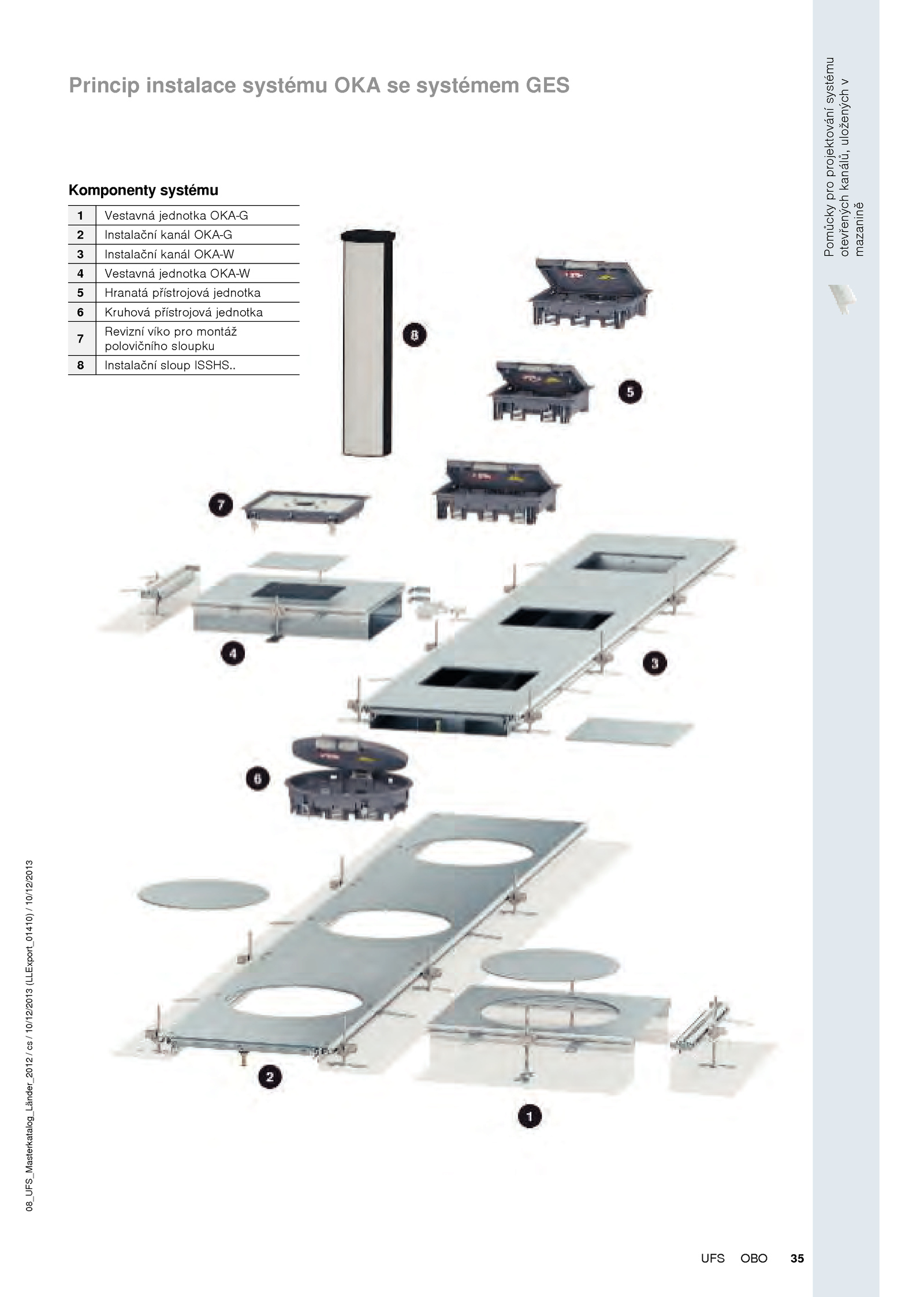 Princip instalace systému OKA se systémem GES

Komponenty systému

| 1 | Vestavná jednotka OKA-G |
|---|---|
| 2 | Instalační kanál OKA-G |
| 3 | Instalační kanál OKA-W |
| 4 | Vestavná jednotka OKA-W |
| 5 | Hranatá přístrojová jednotka |
| 6 | Kruhová přístrojová jednotka |
| 7 | Revizní víko pro montáž polovičního sloupku |
| 8 | Instalační sloup ISSHS.. |

8

5

7

4

3

6

2

1

Pomůcky pro projektování systému otevřených kanálů, uložených v mazanině

08_UFS_Masterkatalog_Länder_2012 / cs / 10/12/2013 (LLExport_01410) / 10/12/2013

UFS OBO 35