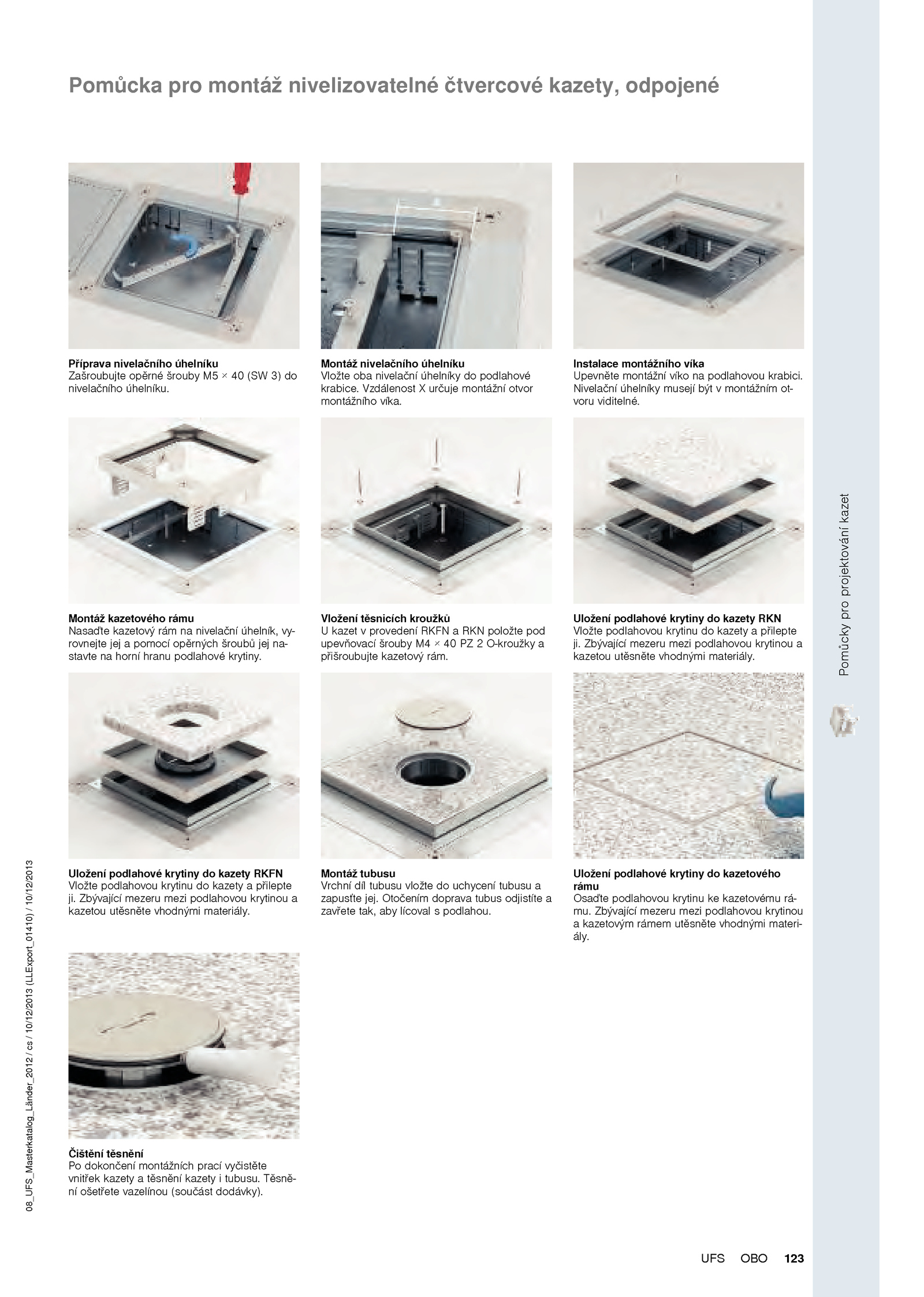 Pomůcka pro montáž nivelizovatelné čtvercové kazety, odpojené

Příprava nivelačního úhelníku
Zašroubujte opěrné šrouby M5 × 40 (SW 3) do nivelačního úhelníku.

Montáž nivelačního úhelníku
Vložte oba nivelační úhelníky do podlahové krabice. Vzdálenost X určuje montážní otvor montážního víka.

Instalace montážního víka
Upevněte montážní víko na podlahovou krabici. Nivelační úhelníky musejí být v montážním otvoru viditelné.

Montáž kazetového rámu
Nasaďte kazetový rám na nivelační úhelník, vyrovnejte jej a pomocí opěrných šroubů jej nastavte na horní hranu podlahové krytiny.

Vložení těsnicích kroužků
U kazet v provedení RKFN a RKN položte pod upevňovací šrouby M4 × 40 PZ 2 O-kroužky a přišroubujte kazetový rám.

Uložení podlahové krytiny do kazety RKN
Vložte podlahovou krytinu do kazety a přilepte ji. Zbývající mezeru mezi podlahovou krytinou a kazetou utěsněte vhodnými materiály.

Uložení podlahové krytiny do kazety RKFN
Vložte podlahovou krytinu do kazety a přilepte ji. Zbývající mezeru mezi podlahovou krytinou a kazetou utěsněte vhodnými materiály.

Montáž tubusu
Vrchní díl tubusu vložte do uchycení tubusu a zapusťte jej. Otočením doprava tubus odjistíte a zavřete tak, aby lícoval s podlahou.

Uložení podlahové krytiny do kazetového rámu
Osaďte podlahovou krytinu ke kazetovému rámu. Zbývající mezeru mezi podlahovou krytinou a kazetovým rámem utěsněte vhodnými materiály.

Čištění těsnění
Po dokončení montážních prací vyčistěte vnitřek kazety a těsnění kazety i tubusu. Těsnění ošetřete vazelínou (součást dodávky).

Pomůcky pro projektování kazet

08_UFS_Masterkatalog_Länder_2012 / cs / 10/12/2013 (LLExport_01410) / 10/12/2013

UFS OBO 123